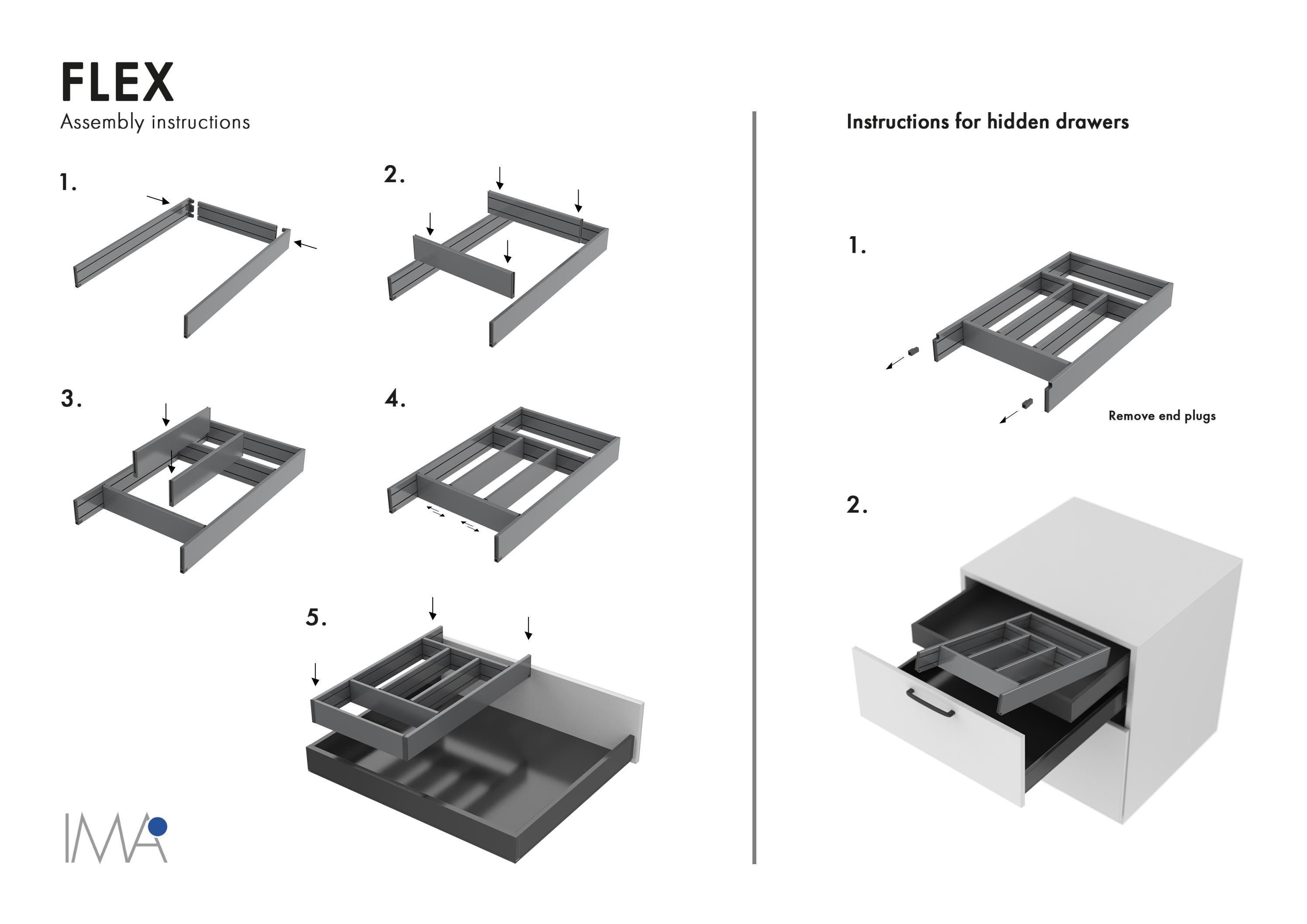 FLEX
Assembly instructions

1.

2.

3.

4.

5.

IMA

Instructions for hidden drawers

1.

Remove end plugs

2.