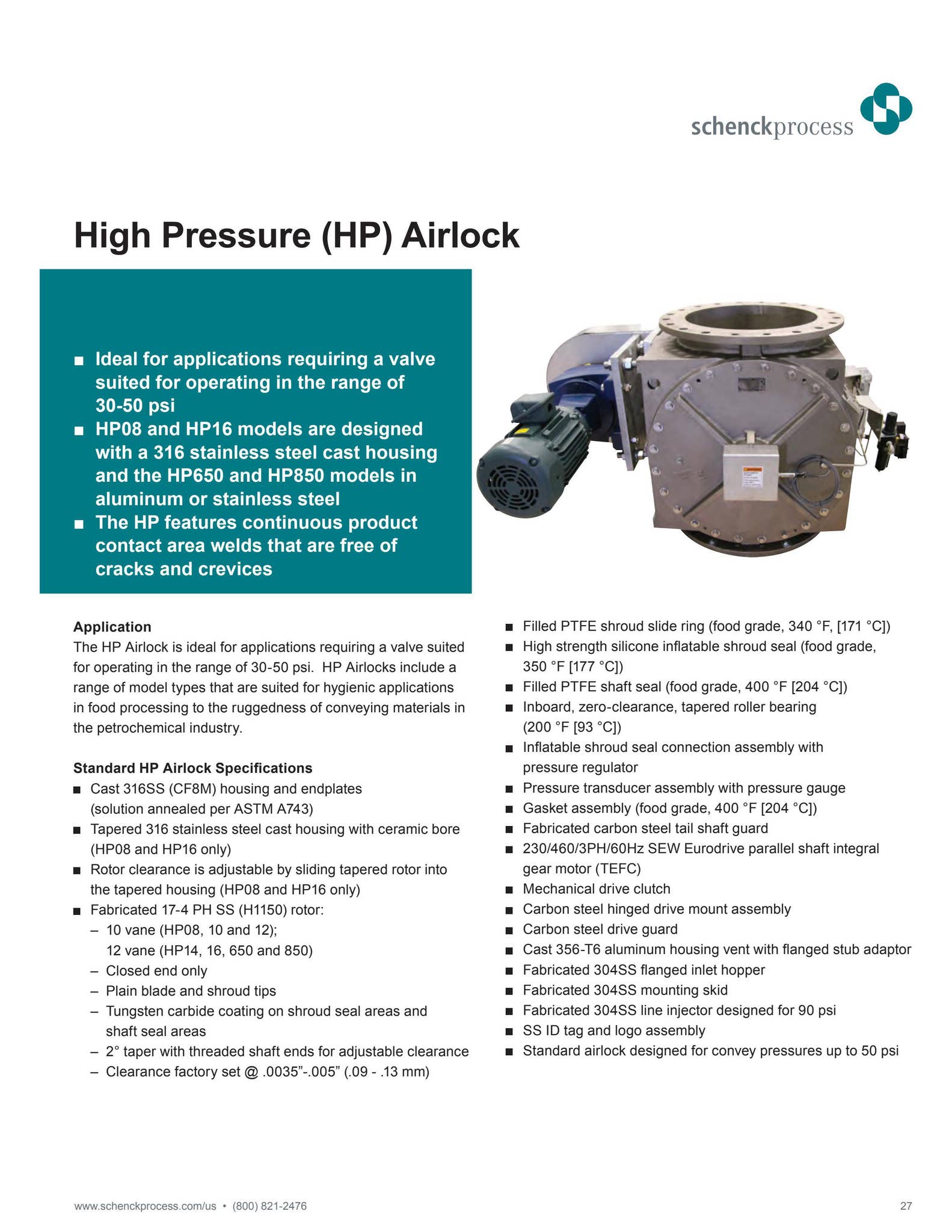 schenckprocess

High Pressure (HP) Airlock

■ Ideal for applications requiring a valve suited for operating in the range of 30-50 psi
■ HP08 and HP16 models are designed with a 316 stainless steel cast housing and the HP650 and HP850 models in aluminum or stainless steel
■ The HP features continuous product contact area welds that are free of cracks and crevices

Application
The HP Airlock is ideal for applications requiring a valve suited for operating in the range of 30-50 psi. HP Airlocks include a range of model types that are suited for hygienic applications in food processing to the ruggedness of conveying materials in the petrochemical industry.

Standard HP Airlock Specifications
■ Cast 316SS (CF8M) housing and endplates (solution annealed per ASTM A743)
■ Tapered 316 stainless steel cast housing with ceramic bore (HP08 and HP16 only)
■ Rotor clearance is adjustable by sliding tapered rotor into the tapered housing (HP08 and HP16 only)
■ Fabricated 17-4 PH SS (H1150) rotor:
– 10 vane (HP08, 10 and 12); 12 vane (HP14, 16, 650 and 850)
– Closed end only
– Plain blade and shroud tips
– Tungsten carbide coating on shroud seal areas and shaft seal areas
– 2° taper with threaded shaft ends for adjustable clearance
– Clearance factory set @ .0035”-.005” (.09 - .13 mm)

■ Filled PTFE shroud slide ring (food grade, 340 °F, [171 °C])
■ High strength silicone inflatable shroud seal (food grade, 350 °F [177 °C])
■ Filled PTFE shaft seal (food grade, 400 °F [204 °C])
■ Inboard, zero-clearance, tapered roller bearing (200 °F [93 °C])
■ Inflatable shroud seal connection assembly with pressure regulator
■ Pressure transducer assembly with pressure gauge
■ Gasket assembly (food grade, 400 °F [204 °C])
■ Fabricated carbon steel tail shaft guard
■ 230/460/3PH/60Hz SEW Eurodrive parallel shaft integral gear motor (TEFC)
■ Mechanical drive clutch
■ Carbon steel hinged drive mount assembly
■ Carbon steel drive guard
■ Cast 356-T6 aluminum housing vent with flanged stub adaptor
■ Fabricated 304SS flanged inlet hopper
■ Fabricated 304SS mounting skid
■ Fabricated 304SS line injector designed for 90 psi
■ SS ID tag and logo assembly
■ Standard airlock designed for convey pressures up to 50 psi

www.schenckprocess.com/us • (800) 821-2476

27