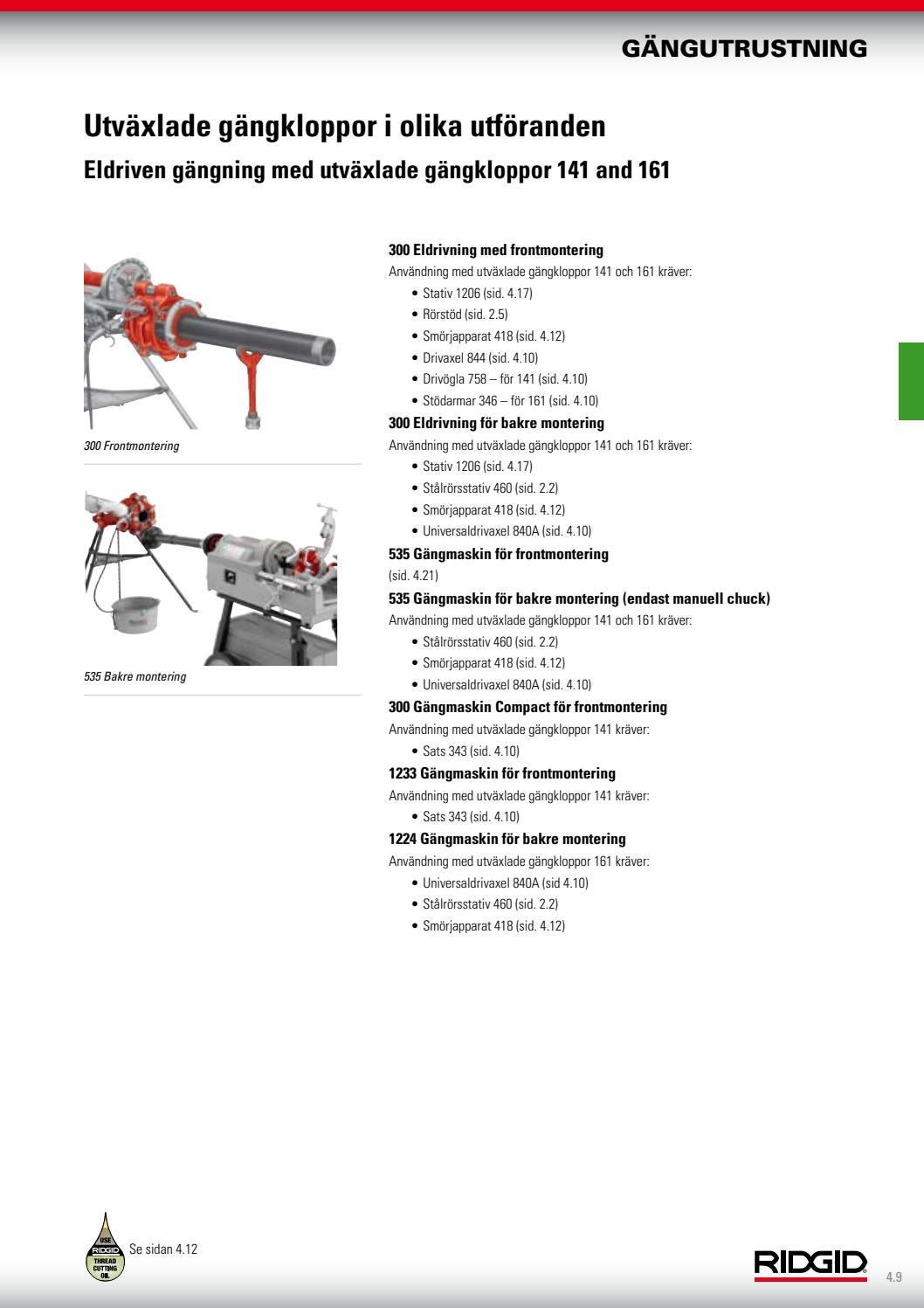 GÄNGUTRUSTNING

Utväxlade gängkloppor i olika utföranden

Eldriven gängning med utväxlade gängkloppor 141 and 161

300 Frontmontering

535 Bakre montering

300 Eldrivning med frontmontering
Användning med utväxlade gängkloppor 141 och 161 kräver:
• Stativ 1206 (sid. 4.17)
• Rörstöd (sid. 2.5)
• Smörjapparat 418 (sid. 4.12)
• Drivaxel 844 (sid. 4.10)
• Drivögla 758 – för 141 (sid. 4.10)
• Stödarmar 346 – för 161 (sid. 4.10)

300 Eldrivning för bakre montering
Användning med utväxlade gängkloppor 141 och 161 kräver:
• Stativ 1206 (sid. 4.17)
• Stålrörsstativ 460 (sid. 2.2)
• Smörjapparat 418 (sid. 4.12)
• Universaldrivaxel 840A (sid. 4.10)

535 Gängmaskin för frontmontering
(sid. 4.21)

535 Gängmaskin för bakre montering (endast manuell chuck)
Användning med utväxlade gängkloppor 141 och 161 kräver:
• Stålrörsstativ 460 (sid. 2.2)
• Smörjapparat 418 (sid. 4.12)
• Universaldrivaxel 840A (sid. 4.10)

300 Gängmaskin Compact för frontmontering
Användning med utväxlade gängkloppor 141 kräver:
• Sats 343 (sid. 4.10)

1233 Gängmaskin för frontmontering
Användning med utväxlade gängkloppor 141 kräver:
• Sats 343 (sid. 4.10)

1224 Gängmaskin för bakre montering
Användning med utväxlade gängkloppor 161 kräver:
• Universaldrivaxel 840A (sid 4.10)
• Stålrörsstativ 460 (sid. 2.2)
• Smörjapparat 418 (sid. 4.12)

USE RIDGID THREAD CUTTING OIL
Se sidan 4.12

RIDGID
4.9