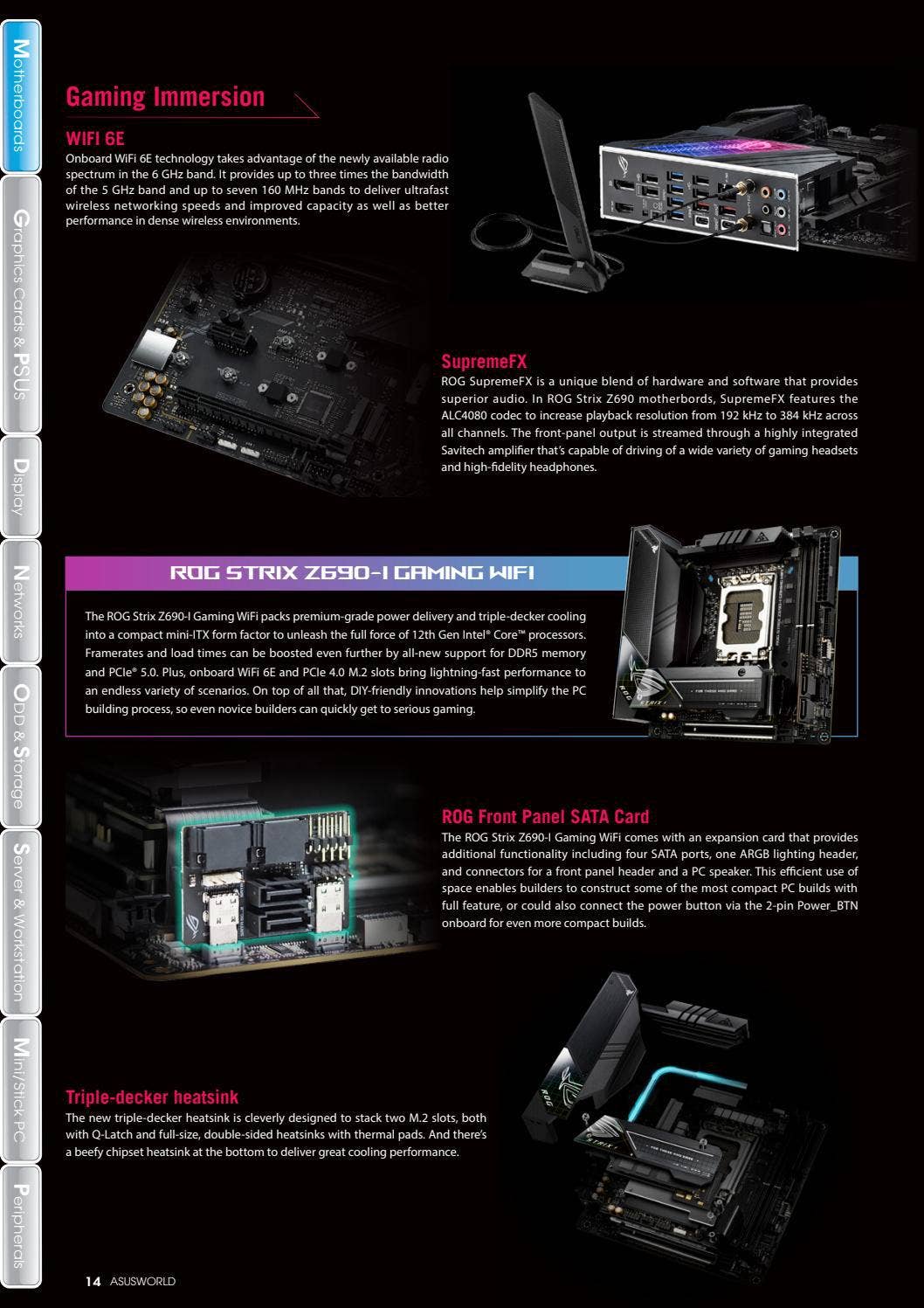 Motherboards

Graphics Cards & PSUs

Display

Networks

ODD & Storage

Server & Workstation

Mini/Stick PC

Peripherals

Gaming Immersion

WIFI 6E

Onboard WiFi 6E technology takes advantage of the newly available radio spectrum in the 6 GHz band. It provides up to three times the bandwidth of the 5 GHz band and up to seven 160 MHz bands to deliver ultrafast wireless networking speeds and improved capacity as well as better performance in dense wireless environments.

SupremeFX

ROG SupremeFX is a unique blend of hardware and software that provides superior audio. In ROG Strix Z690 motherbords, SupremeFX features the ALC4080 codec to increase playback resolution from 192 kHz to 384 kHz across all channels. The front-panel output is streamed through a highly integrated Savitech amplifier that's capable of driving of a wide variety of gaming headsets and high-fidelity headphones.

ROG STRIX Z690-I GAMING WIFI

The ROG Strix Z690-I Gaming WiFi packs premium-grade power delivery and triple-decker cooling into a compact mini-ITX form factor to unleash the full force of 12th Gen Intel® Core™ processors. Framerates and load times can be boosted even further by all-new support for DDR5 memory and PCIe® 5.0. Plus, onboard WiFi 6E and PCIe 4.0 M.2 slots bring lightning-fast performance to an endless variety of scenarios. On top of all that, DIY-friendly innovations help simplify the PC building process, so even novice builders can quickly get to serious gaming.

ROG Front Panel SATA Card

The ROG Strix Z690-I Gaming WiFi comes with an expansion card that provides additional functionality including four SATA ports, one ARGB lighting header, and connectors for a front panel header and a PC speaker. This efficient use of space enables builders to construct some of the most compact PC builds with full feature, or could also connect the power button via the 2-pin Power_BTN onboard for even more compact builds.

Triple-decker heatsink

The new triple-decker heatsink is cleverly designed to stack two M.2 slots, both with Q-Latch and full-size, double-sided heatsinks with thermal pads. And there's a beefy chipset heatsink at the bottom to deliver great cooling performance.

14 ASUSWORLD