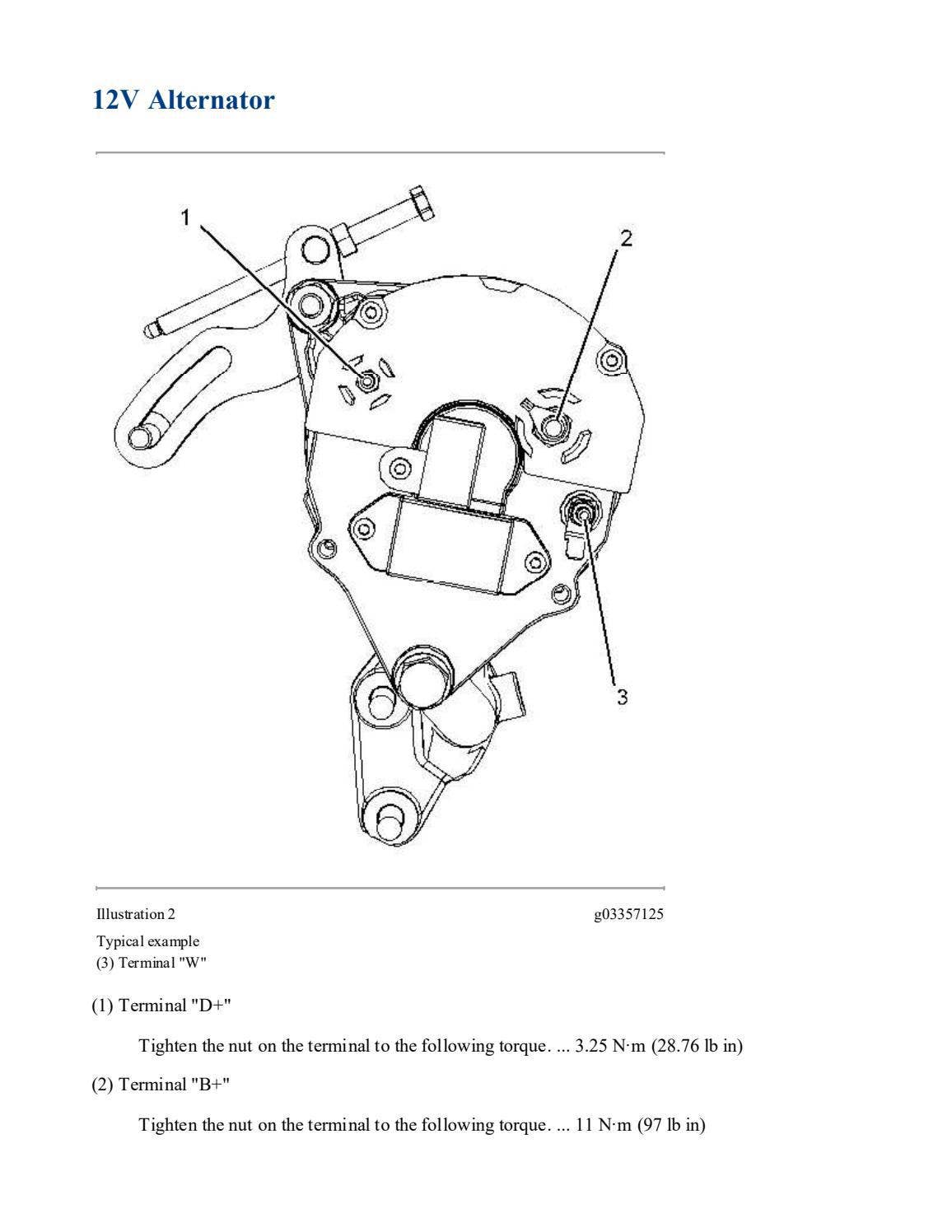 12V Alternator

1

2

3

Illustration 2

g03357125

Typical example

(3) Terminal "W"

(1) Terminal "D+"

Tighten the nut on the terminal to the following torque. ... 3.25 N·m (28.76 lb in)

(2) Terminal "B+"

Tighten the nut on the terminal to the following torque. ... 11 N·m (97 lb in)