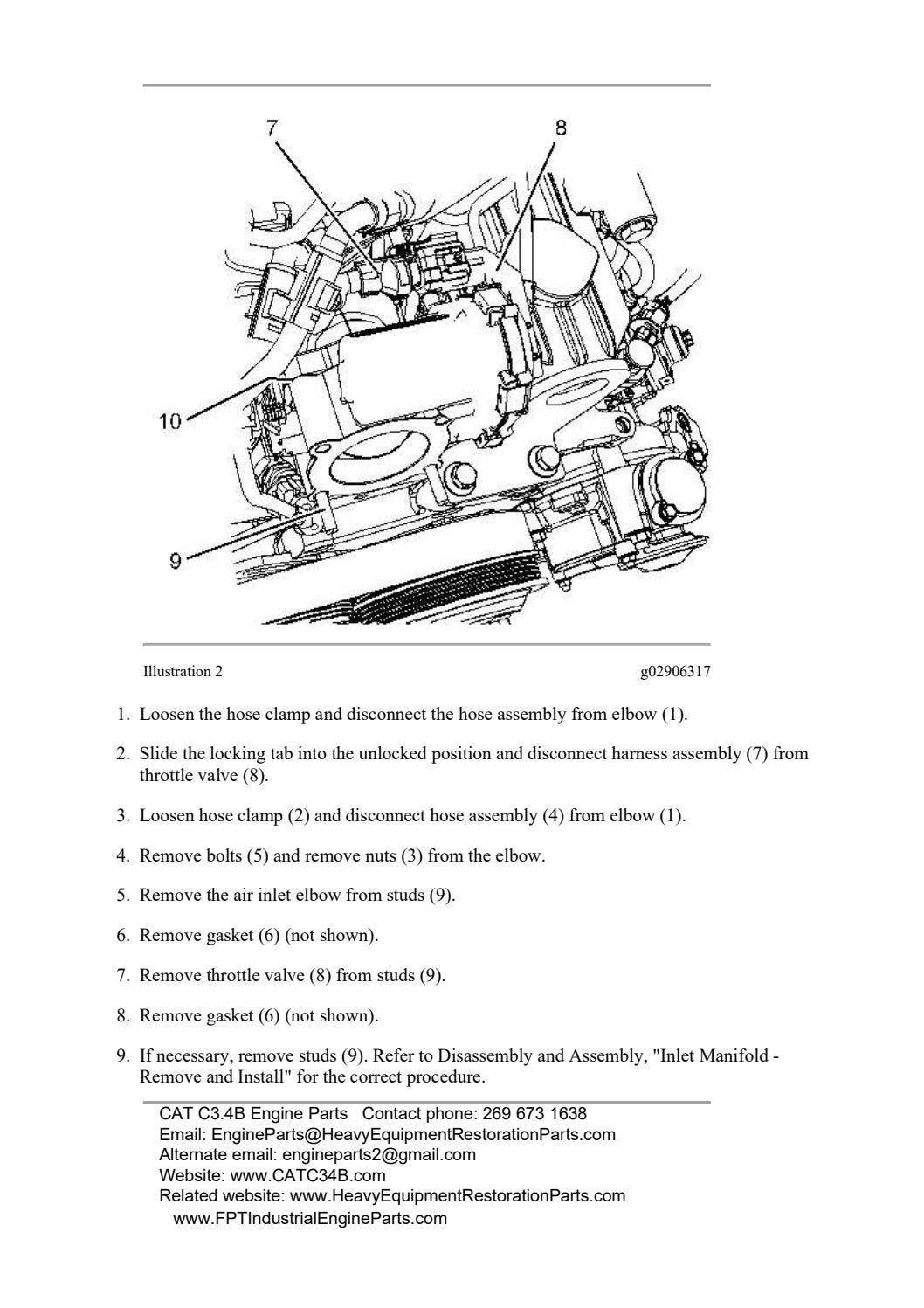 7

8

10

9

Illustration 2

g02906317

1. Loosen the hose clamp and disconnect the hose assembly from elbow (1).

2. Slide the locking tab into the unlocked position and disconnect harness assembly (7) from throttle valve (8).

3. Loosen hose clamp (2) and disconnect hose assembly (4) from elbow (1).

4. Remove bolts (5) and remove nuts (3) from the elbow.

5. Remove the air inlet elbow from studs (9).

6. Remove gasket (6) (not shown).

7. Remove throttle valve (8) from studs (9).

8. Remove gasket (6) (not shown).

9. If necessary, remove studs (9). Refer to Disassembly and Assembly, "Inlet Manifold - Remove and Install" for the correct procedure.

CAT C3.4B Engine Parts Contact phone: 269 673 1638
Email: EngineParts@HeavyEquipmentRestorationParts.com
Alternate email: engineparts2@gmail.com
Website: www.CATC34B.com
Related website: www.HeavyEquipmentRestorationParts.com
www.FPTIndustrialEngineParts.com