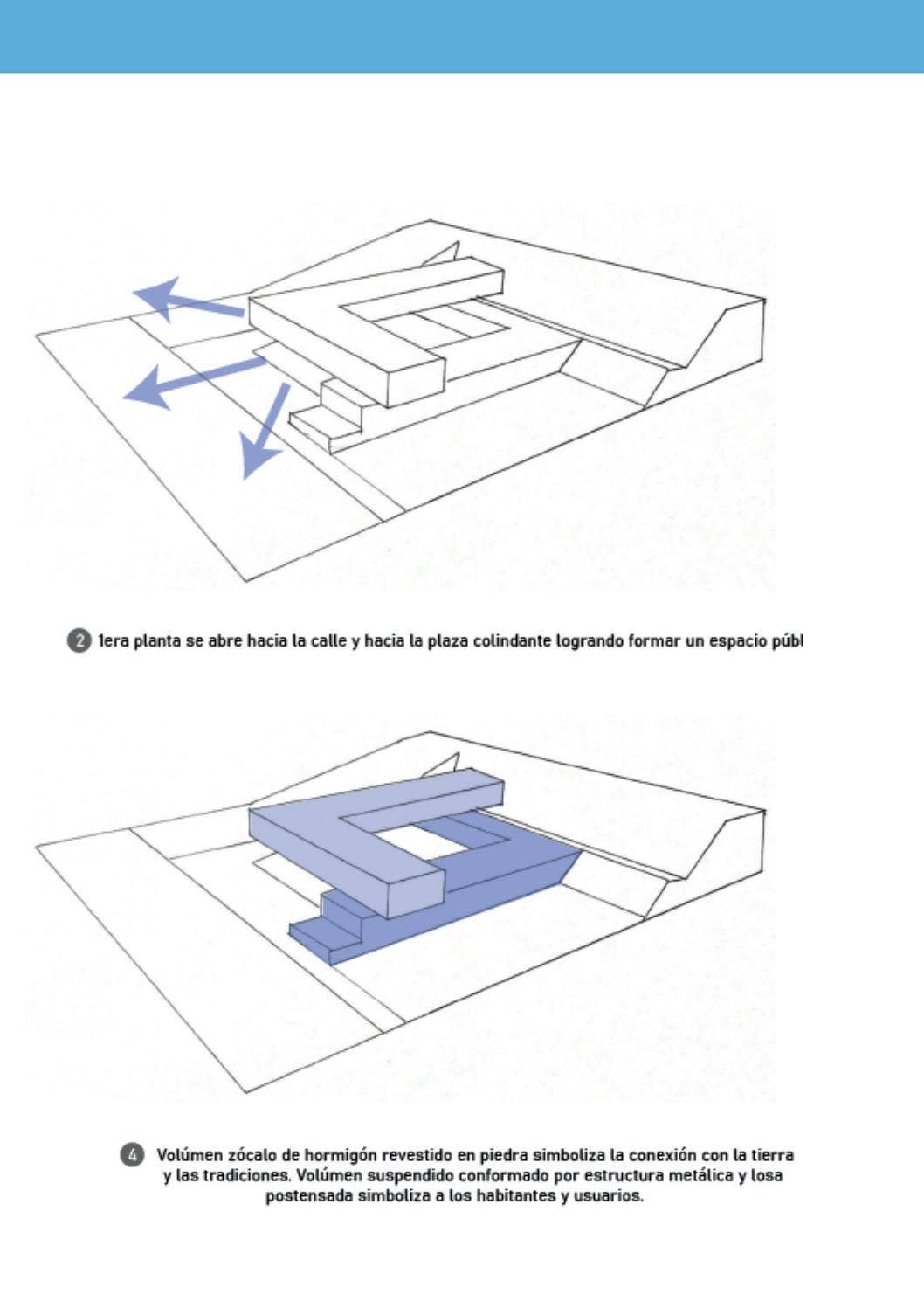 2 1era planta se abre hacia la calle y hacia la plaza colindante logrando formar un espacio públ

4 Volúmen zócalo de hormigón revestido en piedra simboliza la conexión con la tierra y las tradiciones. Volúmen suspendido conformado por estructura metálica y losa postensada simboliza a los habitantes y usuarios.