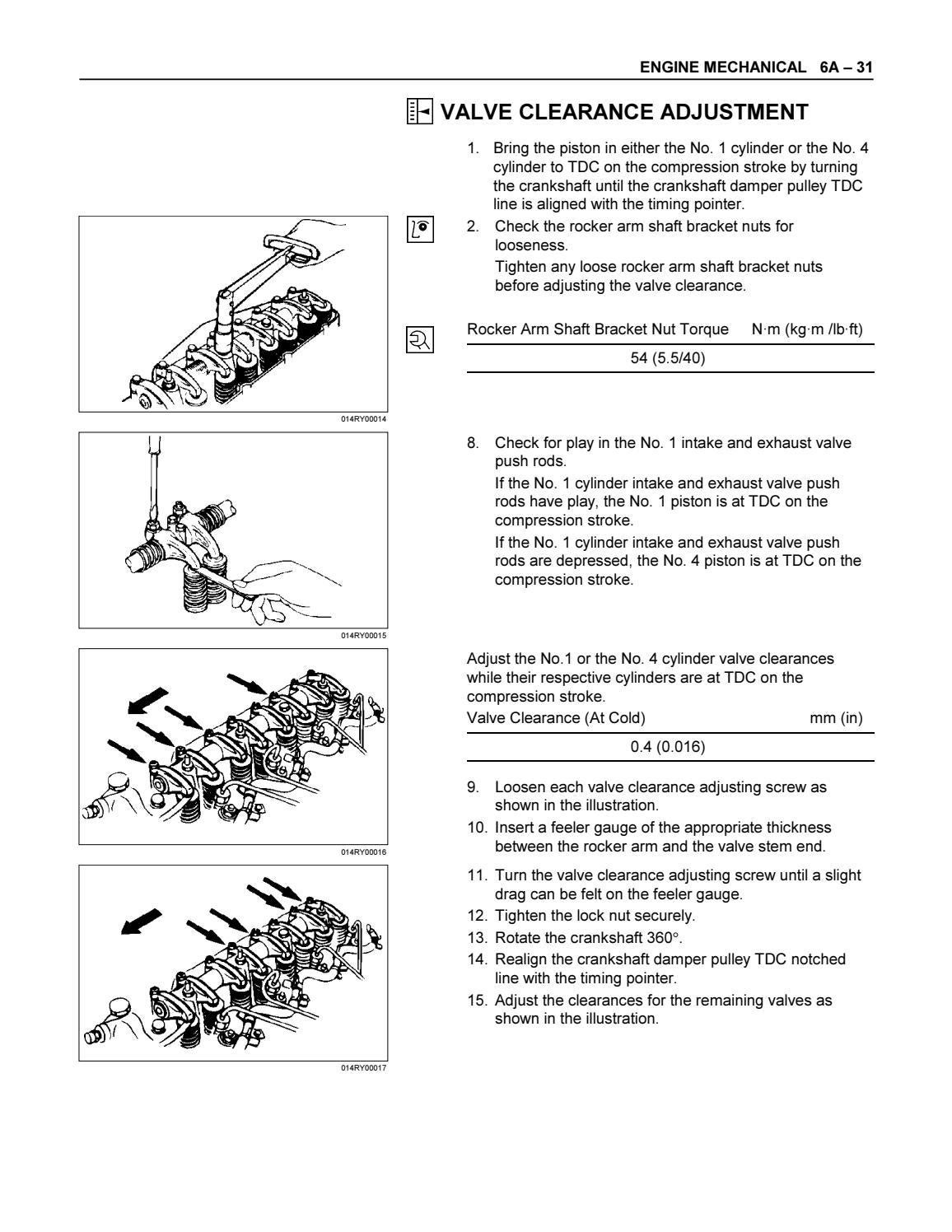 ENGINE MECHANICAL 6A – 31

VALVE CLEARANCE ADJUSTMENT

1. Bring the piston in either the No. 1 cylinder or the No. 4 cylinder to TDC on the compression stroke by turning the crankshaft until the crankshaft damper pulley TDC line is aligned with the timing pointer.

2. Check the rocker arm shaft bracket nuts for looseness.
Tighten any loose rocker arm shaft bracket nuts before adjusting the valve clearance.

| Rocker Arm Shaft Bracket Nut Torque | N·m (kg·m /lb·ft) |
|---|---|
| 54 (5.5/40) | |

014RY00014

8. Check for play in the No. 1 intake and exhaust valve push rods.
If the No. 1 cylinder intake and exhaust valve push rods have play, the No. 1 piston is at TDC on the compression stroke.
If the No. 1 cylinder intake and exhaust valve push rods are depressed, the No. 4 piston is at TDC on the compression stroke.

014RY00015

Adjust the No.1 or the No. 4 cylinder valve clearances while their respective cylinders are at TDC on the compression stroke.

| Valve Clearance (At Cold) | mm (in) |
|---|---|
| 0.4 (0.016) | |

9. Loosen each valve clearance adjusting screw as shown in the illustration.
10. Insert a feeler gauge of the appropriate thickness between the rocker arm and the valve stem end.

014RY00016

11. Turn the valve clearance adjusting screw until a slight drag can be felt on the feeler gauge.
12. Tighten the lock nut securely.
13. Rotate the crankshaft 360°.
14. Realign the crankshaft damper pulley TDC notched line with the timing pointer.
15. Adjust the clearances for the remaining valves as shown in the illustration.

014RY00017