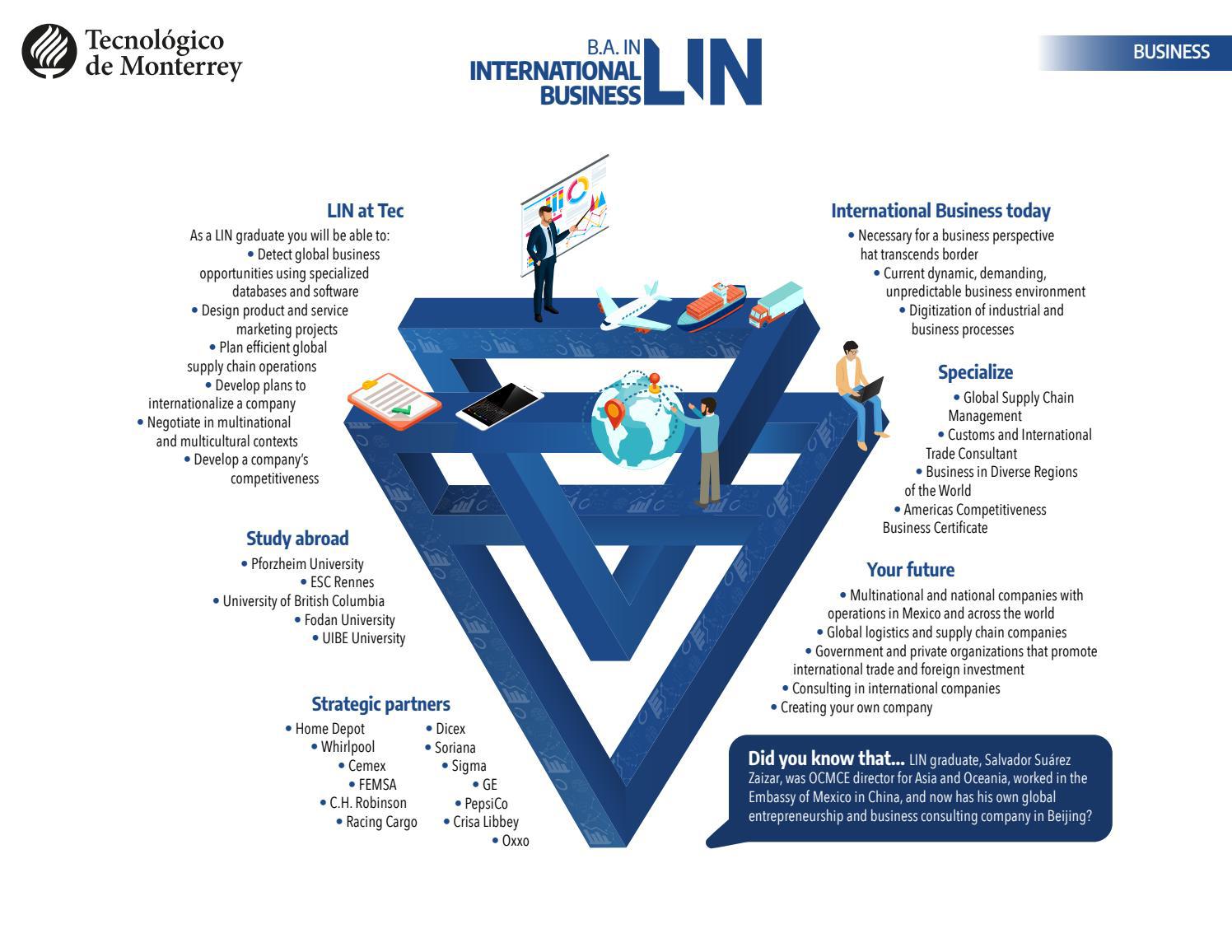 Tecnológico de Monterrey

B.A. IN INTERNATIONAL BUSINESS LIN

BUSINESS

LIN at Tec

As a LIN graduate you will be able to:
• Detect global business opportunities using specialized databases and software
• Design product and service marketing projects
• Plan efficient global supply chain operations
• Develop plans to internationalize a company
• Negotiate in multinational and multicultural contexts
• Develop a company's competitiveness

Study abroad

• Pforzheim University
• ESC Rennes
• University of British Columbia
• Fodan University
• UIBE University

Strategic partners

• Home Depot
• Whirlpool
• Cemex
• FEMSA
• C.H. Robinson
• Racing Cargo
• Dicex
• Soriana
• Sigma
• GE
• PepsiCo
• Crisa Libbey
• Oxxo

International Business today

• Necessary for a business perspective hat transcends border
• Current dynamic, demanding, unpredictable business environment
• Digitization of industrial and business processes

Specialize

• Global Supply Chain Management
• Customs and International Trade Consultant
• Business in Diverse Regions of the World
• Americas Competitiveness Business Certificate

Your future

• Multinational and national companies with operations in Mexico and across the world
• Global logistics and supply chain companies
• Government and private organizations that promote international trade and foreign investment
• Consulting in international companies
• Creating your own company

Did you know that... LIN graduate, Salvador Suárez Zaizar, was OCMCE director for Asia and Oceania, worked in the Embassy of Mexico in China, and now has his own global entrepreneurship and business consulting company in Beijing?