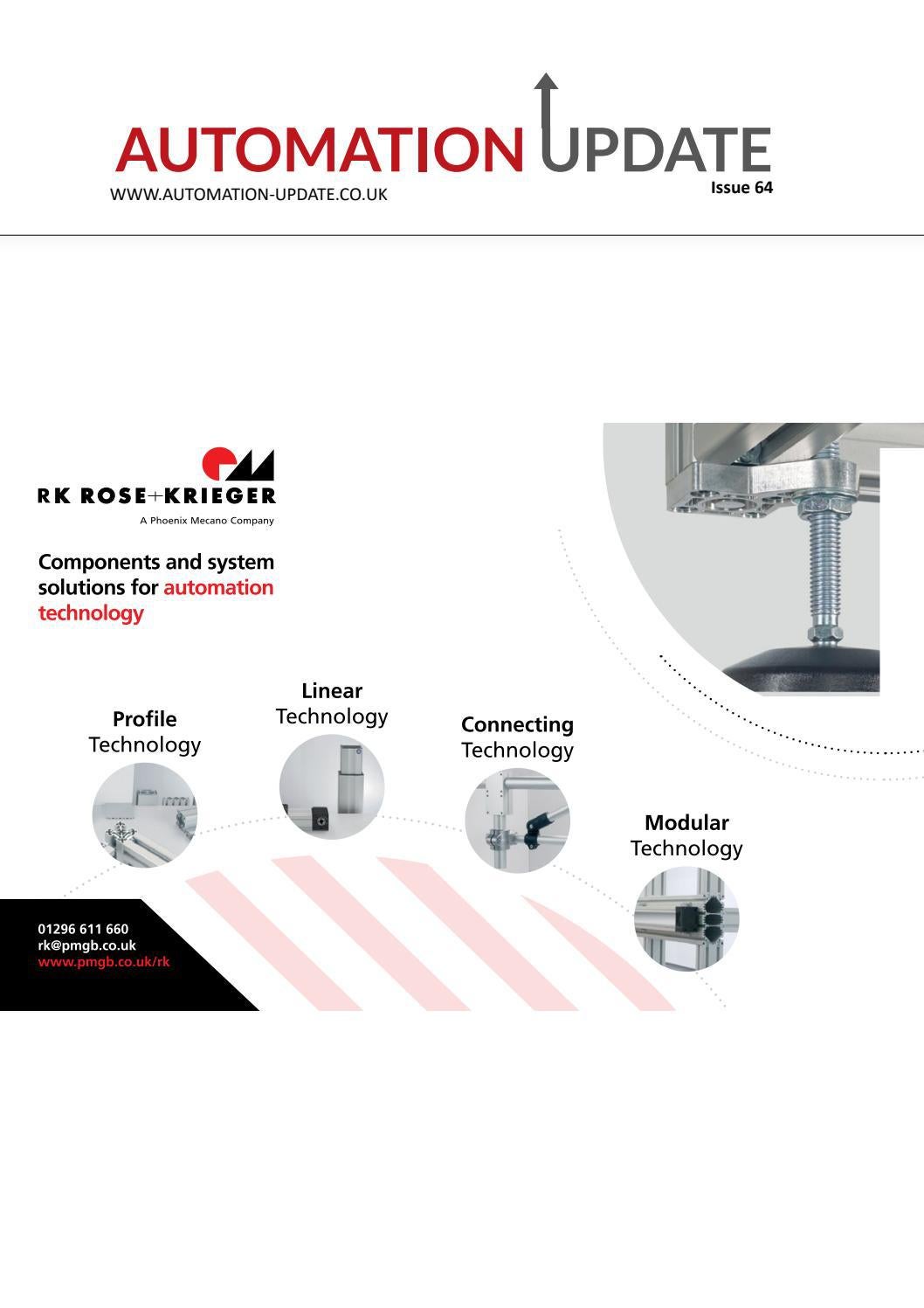 AUTOMATION UPDATE
WWW.AUTOMATION-UPDATE.CO.UK
Issue 64

RK ROSE+KRIEGER
A Phoenix Mecano Company

Components and system solutions for automation technology

Profile Technology

Linear Technology

Connecting Technology

Modular Technology

01296 611 660
rk@pmgb.co.uk
www.pmgb.co.uk/rk