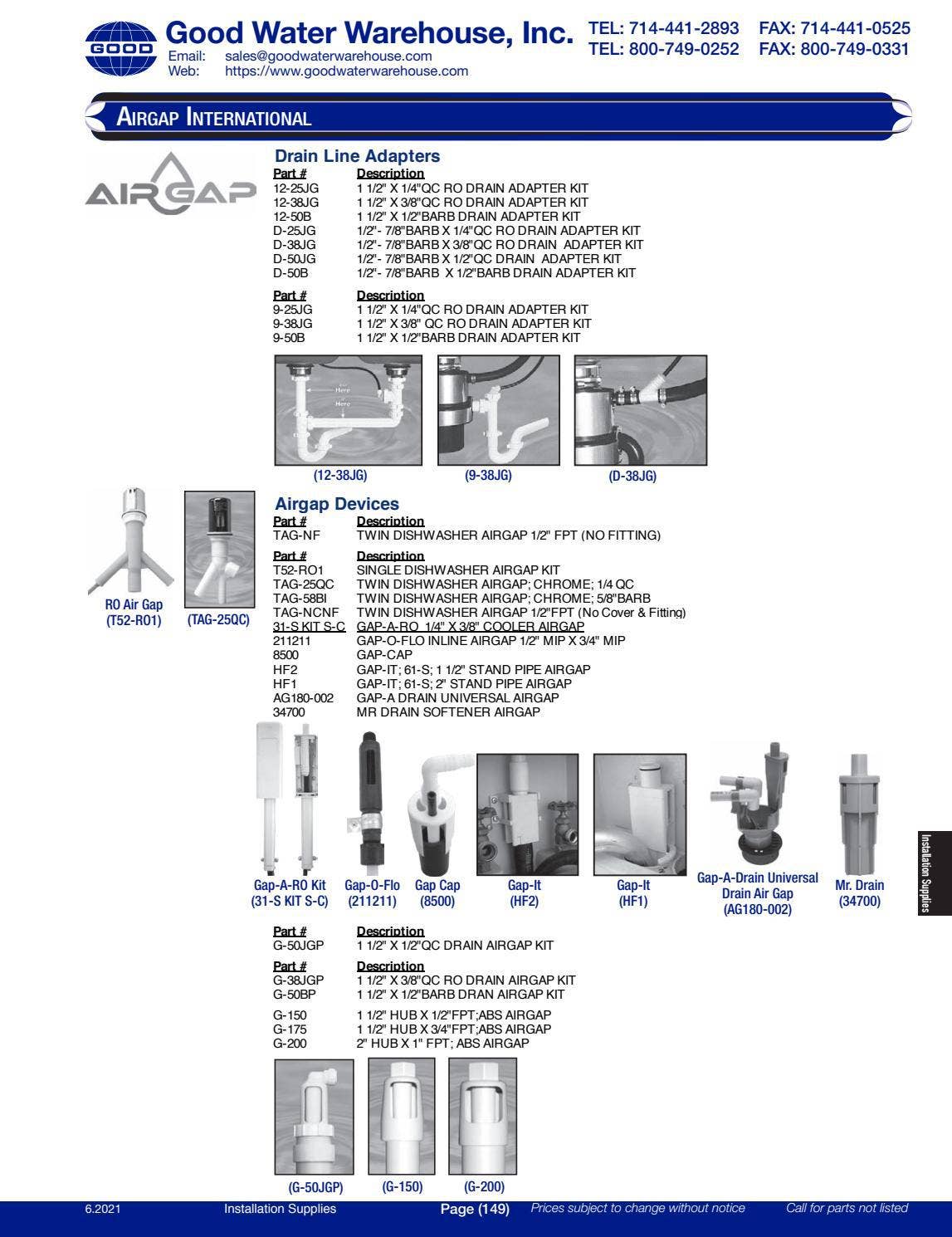 GOOD

Good Water Warehouse, Inc.
Email: sales@goodwaterwarehouse.com
Web: https://www.goodwaterwarehouse.com

TEL: 714-441-2893 FAX: 714-441-0525
TEL: 800-749-0252 FAX: 800-749-0331

AIRGAP INTERNATIONAL

AIRGAP

Drain Line Adapters

| Part # | Description |
|---|---|
| 12-25JG | 1 1/2" X 1/4"QC RO DRAIN ADAPTER KIT |
| 12-38JG | 1 1/2" X 3/8"QC RO DRAIN ADAPTER KIT |
| 12-50B | 1 1/2" X 1/2"BARB DRAIN ADAPTER KIT |
| D-25JG | 1/2"- 7/8"BARB X 1/4"QC RO DRAIN ADAPTER KIT |
| D-38JG | 1/2"- 7/8"BARB X 3/8"QC RO DRAIN ADAPTER KIT |
| D-50JG | 1/2"- 7/8"BARB X 1/2"QC DRAIN ADAPTER KIT |
| D-50B | 1/2"- 7/8"BARB X 1/2"BARB DRAIN ADAPTER KIT |

| Part # | Description |
|---|---|
| 9-25JG | 1 1/2" X 1/4"QC RO DRAIN ADAPTER KIT |
| 9-38JG | 1 1/2" X 3/8" QC RO DRAIN ADAPTER KIT |
| 9-50B | 1 1/2" X 1/2"BARB DRAIN ADAPTER KIT |

Here
Here

(12-38JG) (9-38JG) (D-38JG)

RO Air Gap
(T52-R01)
(TAG-25QC)

Airgap Devices

| Part # | Description |
|---|---|
| TAG-NF | TWIN DISHWASHER AIRGAP 1/2" FPT (NO FITTING) |

| Part # | Description |
|---|---|
| T52-RO1 | SINGLE DISHWASHER AIRGAP KIT |
| TAG-25QC | TWIN DISHWASHER AIRGAP; CHROME; 1/4 QC |
| TAG-58BI | TWIN DISHWASHER AIRGAP; CHROME; 5/8"BARB |
| TAG-NCNF | TWIN DISHWASHER AIRGAP 1/2"FPT (No Cover & Fitting) |
| 31-S KIT S-C | GAP-A-RO 1/4" X 3/8" COOLER AIRGAP |
| 211211 | GAP-O-FLO INLINE AIRGAP 1/2" MIP X 3/4" MIP |
| 8500 | GAP-CAP |
| HF2 | GAP-IT; 61-S; 1 1/2" STAND PIPE AIRGAP |
| HF1 | GAP-IT; 61-S; 2" STAND PIPE AIRGAP |
| AG180-002 | GAP-A DRAIN UNIVERSAL AIRGAP |
| 34700 | MR DRAIN SOFTENER AIRGAP |

Gap-A-RO Kit
(31-S KIT S-C)
Gap-O-Flo
(211211)
Gap Cap
(8500)
Gap-It
(HF2)
Gap-It
(HF1)
Gap-A-Drain Universal Drain Air Gap
(AG180-002)
Mr. Drain
(34700)

Installation Supplies

| Part # | Description |
|---|---|
| G-50JGP | 1 1/2" X 1/2"QC DRAIN AIRGAP KIT |

| Part # | Description |
|---|---|
| G-38JGP | 1 1/2" X 3/8"QC RO DRAIN AIRGAP KIT |
| G-50BP | 1 1/2" X 1/2"BARB DRAN AIRGAP KIT |
| G-150 | 1 1/2" HUB X 1/2"FPT;ABS AIRGAP |
| G-175 | 1 1/2" HUB X 3/4"FPT;ABS AIRGAP |
| G-200 | 2" HUB X 1" FPT; ABS AIRGAP |

(G-50JGP) (G-150) (G-200)

6.2021 Installation Supplies Page (149) Prices subject to change without notice Call for parts not listed