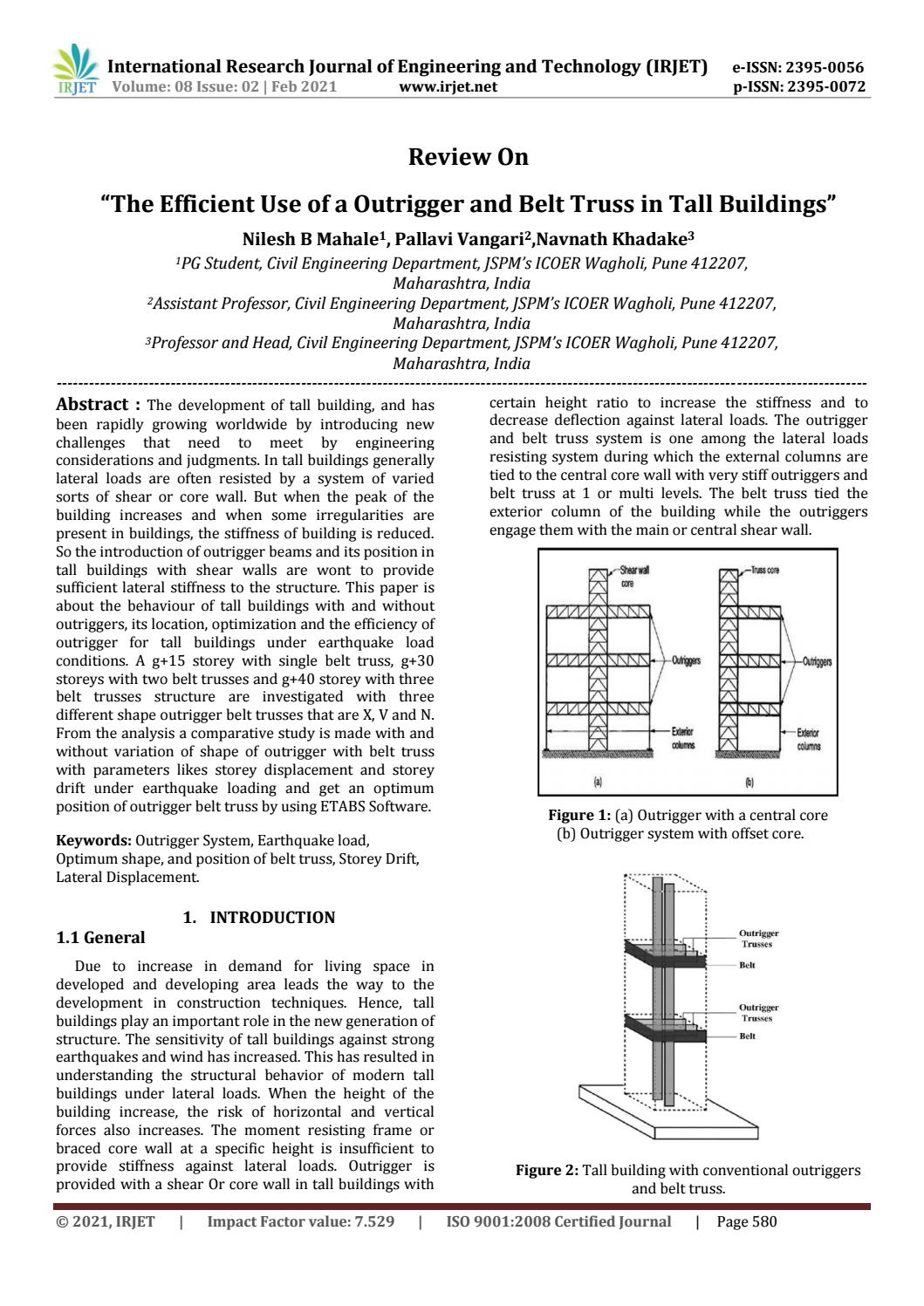 IRJET International Research Journal of Engineering and Technology (IRJET) e-ISSN: 2395-0056
Volume: 08 Issue: 02 | Feb 2021 www.irjet.net p-ISSN: 2395-0072

Review On

"The Efficient Use of a Outrigger and Belt Truss in Tall Buildings"

Nilesh B Mahale$^1$, Pallavi Vangari$^2$,Navnath Khadake$^3$

$^1$PG Student, Civil Engineering Department, JSPM's ICOER Wagholi, Pune 412207, Maharashtra, India
$^2$Assistant Professor, Civil Engineering Department, JSPM's ICOER Wagholi, Pune 412207, Maharashtra, India
$^3$Professor and Head, Civil Engineering Department, JSPM's ICOER Wagholi, Pune 412207, Maharashtra, India

Abstract : The development of tall building, and has been rapidly growing worldwide by introducing new challenges that need to meet by engineering considerations and judgments. In tall buildings generally lateral loads are often resisted by a system of varied sorts of shear or core wall. But when the peak of the building increases and when some irregularities are present in buildings, the stiffness of building is reduced. So the introduction of outrigger beams and its position in tall buildings with shear walls are wont to provide sufficient lateral stiffness to the structure. This paper is about the behaviour of tall buildings with and without outriggers, its location, optimization and the efficiency of outrigger for tall buildings under earthquake load conditions. A g+15 storey with single belt truss, g+30 storeys with two belt trusses and g+40 storey with three belt trusses structure are investigated with three different shape outrigger belt trusses that are X, V and N. From the analysis a comparative study is made with and without variation of shape of outrigger with belt truss with parameters likes storey displacement and storey drift under earthquake loading and get an optimum position of outrigger belt truss by using ETABS Software.

Keywords: Outrigger System, Earthquake load, Optimum shape, and position of belt truss, Storey Drift, Lateral Displacement.

1. INTRODUCTION

1.1 General

Due to increase in demand for living space in developed and developing area leads the way to the development in construction techniques. Hence, tall buildings play an important role in the new generation of structure. The sensitivity of tall buildings against strong earthquakes and wind has increased. This has resulted in understanding the structural behavior of modern tall buildings under lateral loads. When the height of the building increase, the risk of horizontal and vertical forces also increases. The moment resisting frame or braced core wall at a specific height is insufficient to provide stiffness against lateral loads. Outrigger is provided with a shear Or core wall in tall buildings with certain height ratio to increase the stiffness and to decrease deflection against lateral loads. The outrigger and belt truss system is one among the lateral loads resisting system during which the external columns are tied to the central core wall with very stiff outriggers and belt truss at 1 or multi levels. The belt truss tied the exterior column of the building while the outriggers engage them with the main or central shear wall.

Shear wall core
Outriggers
Exterior columns
(a)
Truss core
Outriggers
Exterior columns
(b)

Figure 1: (a) Outrigger with a central core (b) Outrigger system with offset core.

Outrigger Trusses
Belt
Outrigger Trusses
Belt

Figure 2: Tall building with conventional outriggers and belt truss.

© 2021, IRJET | Impact Factor value: 7.529 | ISO 9001:2008 Certified Journal | Page 580