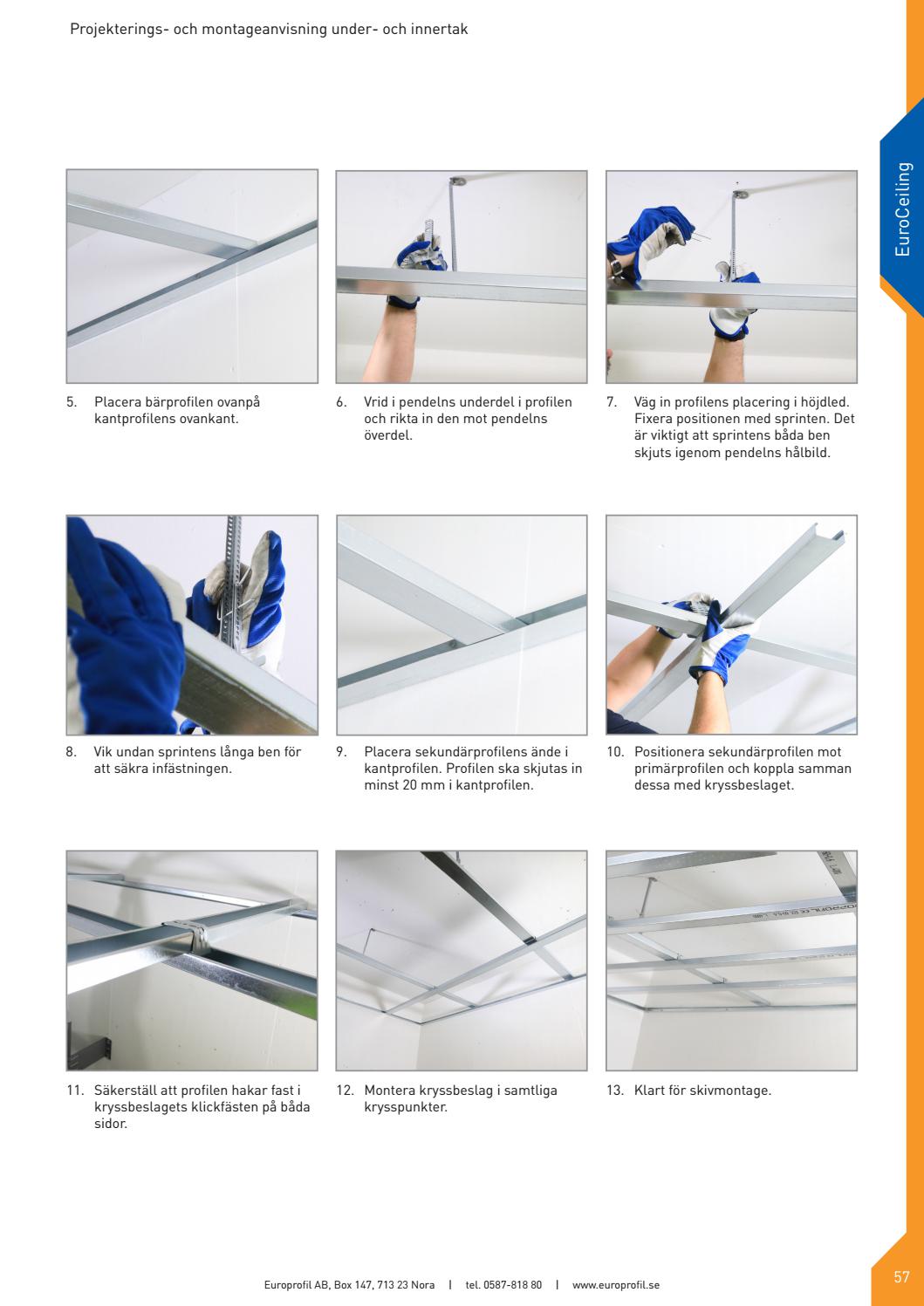 Projekterings- och montageanvisning under- och innertak

EuroCeiling

5. Placera bärprofilen ovanpå kantprofilens ovankant.

6. Vrid i pendelns underdel i profilen och rikta in den mot pendelns överdel.

7. Väg in profilens placering i höjdled. Fixera positionen med sprinten. Det är viktigt att sprintens båda ben skjuts igenom pendelns hålbild.

8. Vik undan sprintens långa ben för att säkra infästningen.

9. Placera sekundärprofilens ände i kantprofilen. Profilen ska skjutas in minst 20 mm i kantprofilen.

10. Positionera sekundärprofilen mot primärprofilen och koppla samman dessa med kryssbeslaget.

11. Säkerställ att profilen hakar fast i kryssbeslagets klickfästen på båda sidor.

12. Montera kryssbeslag i samtliga krysspunkter.

13. Klart för skivmontage.

Europrofil AB, Box 147, 713 23 Nora | tel. 0587-818 80 | www.europrofil.se

57