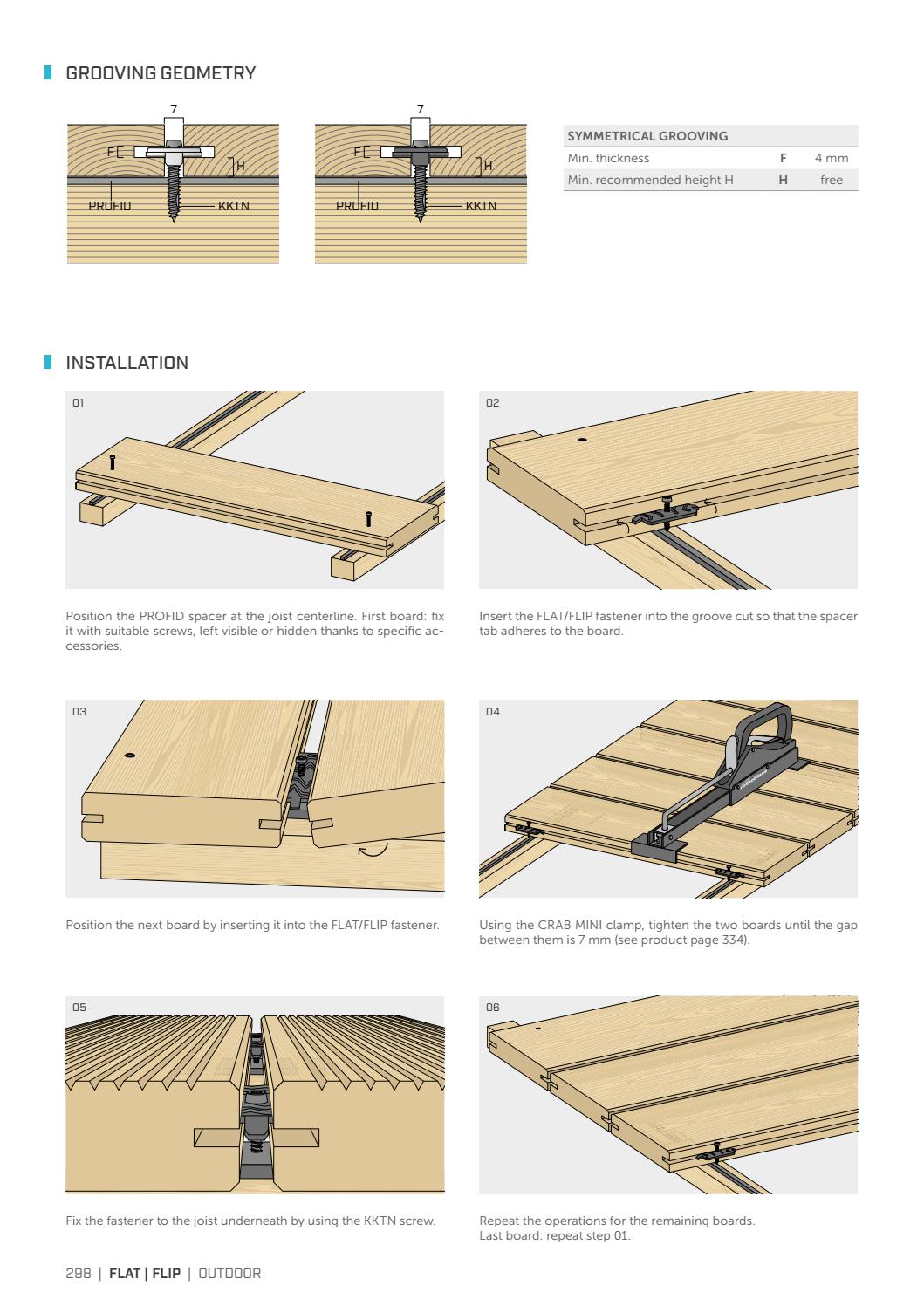 GROOVING GEOMETRY

7
F
H
PROFID
KKTN

7
F
H
PROFID
KKTN

| SYMMETRICAL GROOVING | | |
|---|---|---|
| Min. thickness | F | 4 mm |
| Min. recommended height H | H | free |

INSTALLATION

01

Position the PROFID spacer at the joist centerline. First board: fix it with suitable screws, left visible or hidden thanks to specific accessories.

02

Insert the FLAT/FLIP fastener into the groove cut so that the spacer tab adheres to the board.

03

Position the next board by inserting it into the FLAT/FLIP fastener.

04

Using the CRAB MINI clamp, tighten the two boards until the gap between them is 7 mm (see product page 334).

05

Fix the fastener to the joist underneath by using the KKTN screw.

06

Repeat the operations for the remaining boards.
Last board: repeat step 01.

298 | FLAT | FLIP | OUTDOOR