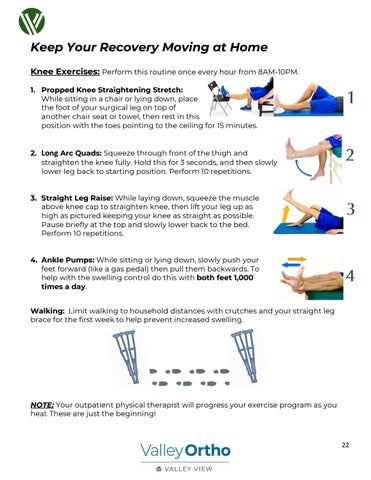 Keep Your Recovery Moving at Home

Knee Exercises: Perform this routine once every hour from 8AM-10PM.

1. Propped Knee Straightening Stretch: While sitting in a chair or lying down, place the foot of your surgical leg on top of another chair seat or towel, then rest in this position with the toes pointing to the ceiling for 15 minutes.

1

2. Long Arc Quads: Squeeze through front of the thigh and straighten the knee fully. Hold this for 3 seconds, and then slowly lower leg back to starting position. Perform 10 repetitions.

2

3. Straight Leg Raise: While laying down, squeeze the muscle above knee cap to straighten knee, then lift your leg up as high as pictured keeping your knee as straight as possible. Pause briefly at the top and slowly lower back to the bed. Perform 10 repetitions.

3

4. Ankle Pumps: While sitting or lying down, slowly push your feet forward (like a gas pedal) then pull them backwards. To help with the swelling control do this with both feet 1,000 times a day.

4

Walking: Limit walking to household distances with crutches and your straight leg brace for the first week to help prevent increased swelling.

NOTE: Your outpatient physical therapist will progress your exercise program as you heal. These are just the beginning!

22

ValleyOrtho
VALLEY VIEW