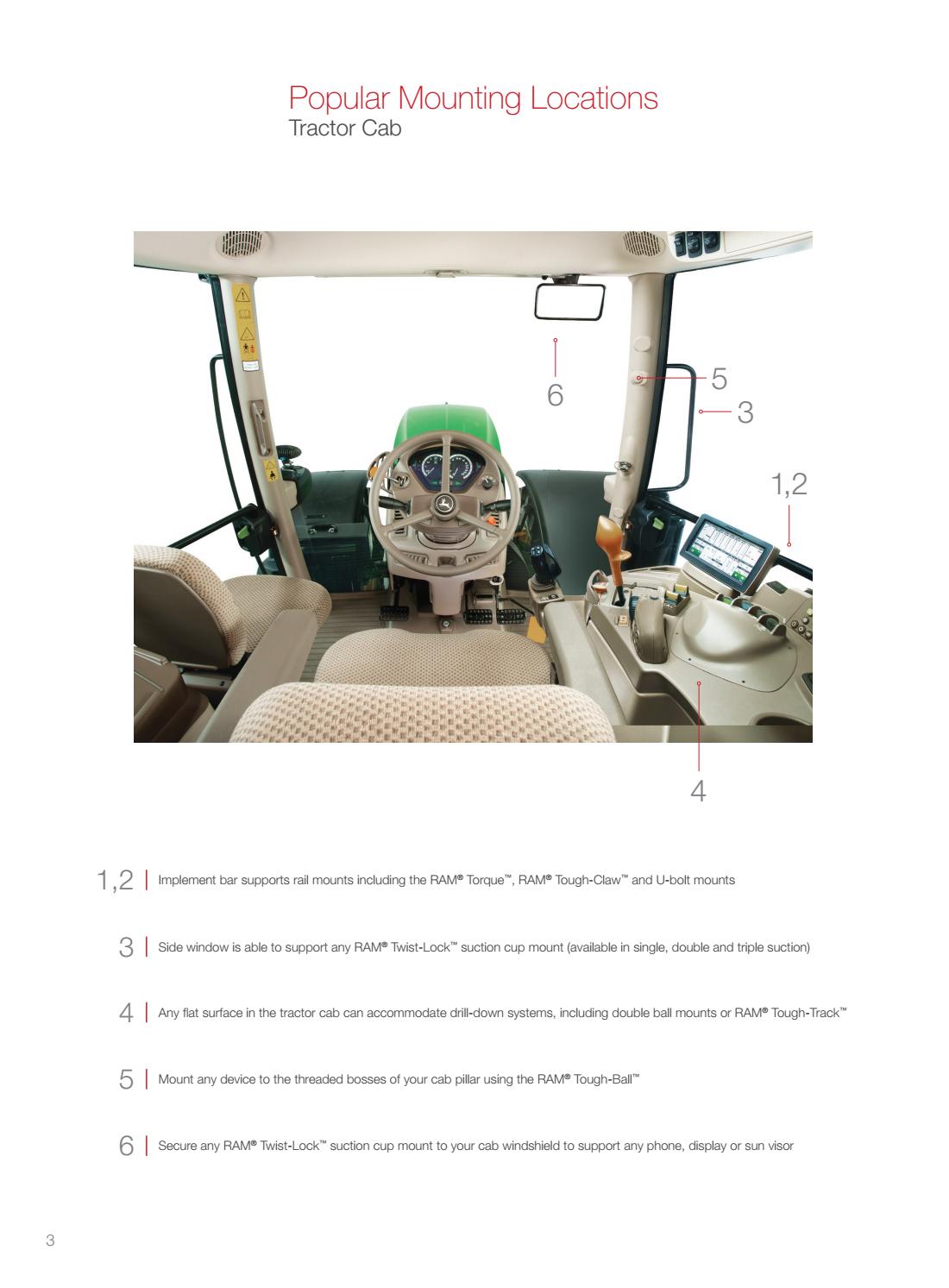 Popular Mounting Locations
Tractor Cab

6

5

3

1,2

4

1,2 | Implement bar supports rail mounts including the RAM® Torque™, RAM® Tough-Claw™ and U-bolt mounts

3 | Side window is able to support any RAM® Twist-Lock™ suction cup mount (available in single, double and triple suction)

4 | Any flat surface in the tractor cab can accommodate drill-down systems, including double ball mounts or RAM® Tough-Track™

5 | Mount any device to the threaded bosses of your cab pillar using the RAM® Tough-Ball™

6 | Secure any RAM® Twist-Lock™ suction cup mount to your cab windshield to support any phone, display or sun visor

3