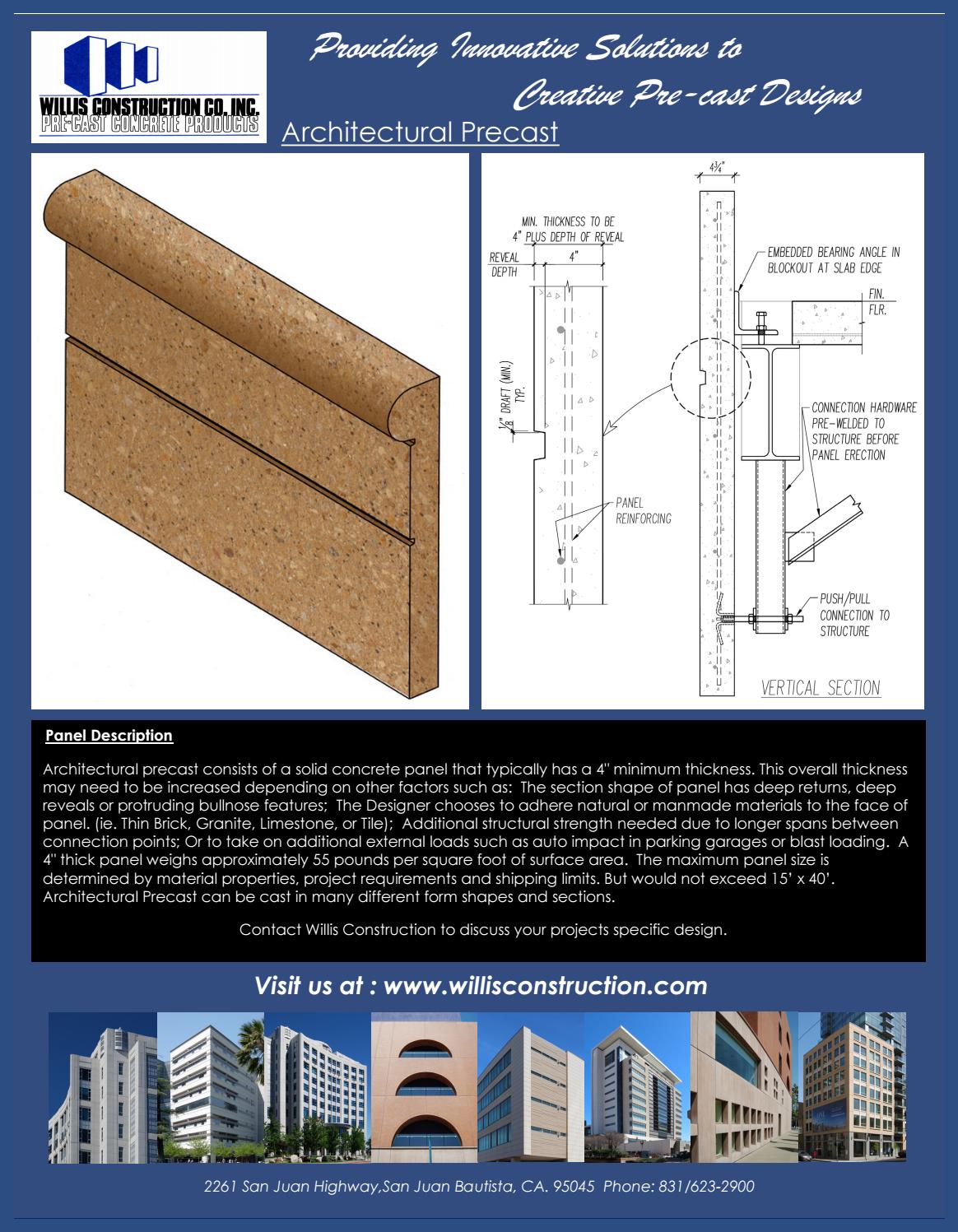 WILLIS CONSTRUCTION CO. INC.
PRE-CAST CONCRETE PRODUCTS

Providing Innovative Solutions to
Creative Pre-cast Designs

Architectural Precast

MIN. THICKNESS TO BE 4" PLUS DEPTH OF REVEAL

REVEAL DEPTH

4"

$\frac{1}{8}$" DRAFT (MIN.) TYP.

PANEL REINFORCING

$4\frac{3}{4}$"

EMBEDDED BEARING ANGLE IN BLOCKOUT AT SLAB EDGE

FIN. FLR.

CONNECTION HARDWARE PRE-WELDED TO STRUCTURE BEFORE PANEL ERECTION

PUSH/PULL CONNECTION TO STRUCTURE

VERTICAL SECTION

Panel Description

Architectural precast consists of a solid concrete panel that typically has a 4" minimum thickness. This overall thickness may need to be increased depending on other factors such as: The section shape of panel has deep returns, deep reveals or protruding bullnose features; The Designer chooses to adhere natural or manmade materials to the face of panel. (ie. Thin Brick, Granite, Limestone, or Tile); Additional structural strength needed due to longer spans between connection points; Or to take on additional external loads such as auto impact in parking garages or blast loading. A 4" thick panel weighs approximately 55 pounds per square foot of surface area. The maximum panel size is determined by material properties, project requirements and shipping limits. But would not exceed 15' x 40'. Architectural Precast can be cast in many different form shapes and sections.

Contact Willis Construction to discuss your projects specific design.

Visit us at : www.willisconstruction.com

2261 San Juan Highway,San Juan Bautista, CA. 95045 Phone: 831/623-2900