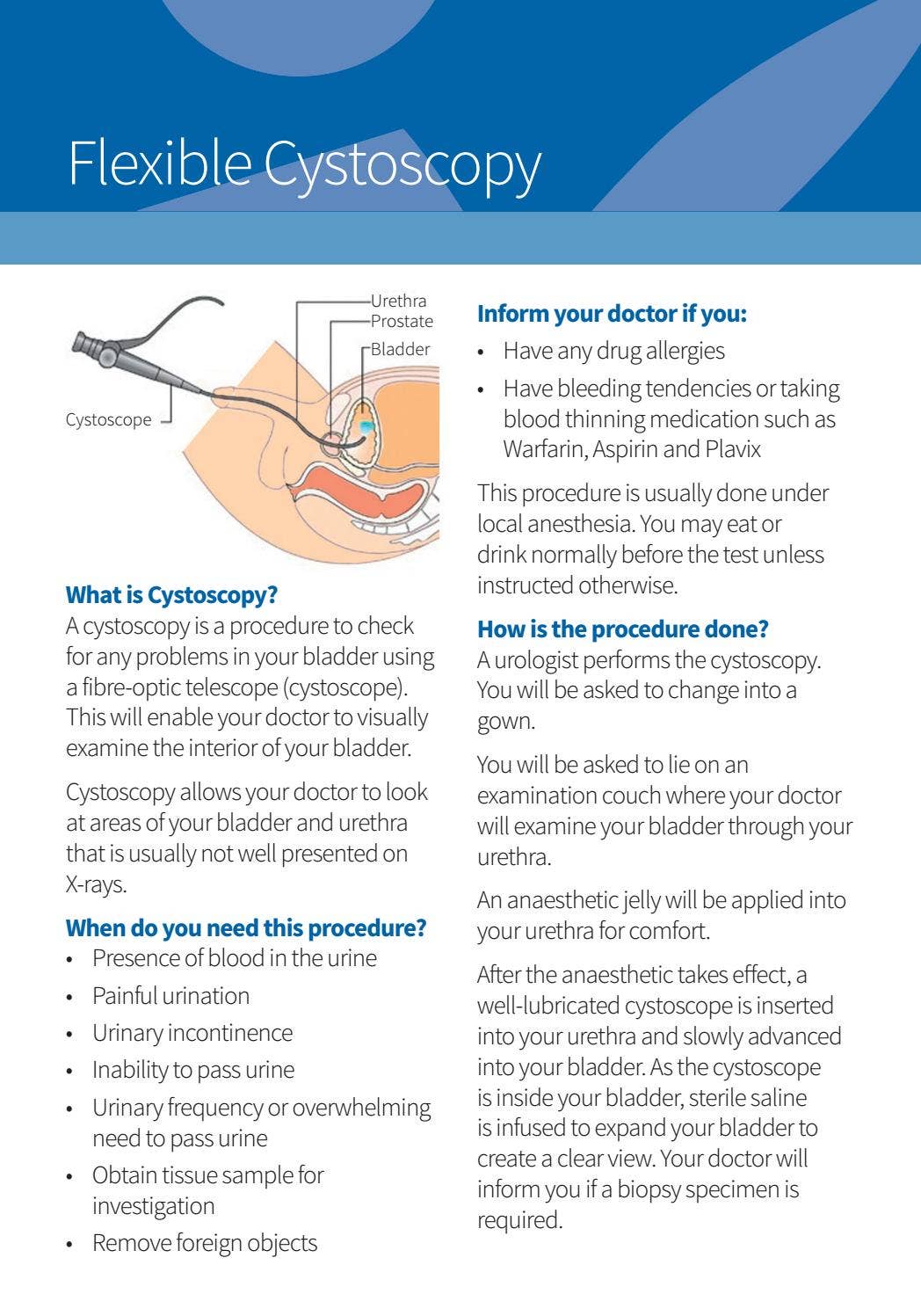 Flexible Cystoscopy

Urethra
Prostate
Bladder
Cystoscope

What is Cystoscopy?
A cystoscopy is a procedure to check for any problems in your bladder using a fibre-optic telescope (cystoscope). This will enable your doctor to visually examine the interior of your bladder.

Cystoscopy allows your doctor to look at areas of your bladder and urethra that is usually not well presented on X-rays.

When do you need this procedure?
• Presence of blood in the urine
• Painful urination
• Urinary incontinence
• Inability to pass urine
• Urinary frequency or overwhelming need to pass urine
• Obtain tissue sample for investigation
• Remove foreign objects

Inform your doctor if you:
• Have any drug allergies
• Have bleeding tendencies or taking blood thinning medication such as Warfarin, Aspirin and Plavix

This procedure is usually done under local anesthesia. You may eat or drink normally before the test unless instructed otherwise.

How is the procedure done?
A urologist performs the cystoscopy. You will be asked to change into a gown.

You will be asked to lie on an examination couch where your doctor will examine your bladder through your urethra.

An anaesthetic jelly will be applied into your urethra for comfort.

After the anaesthetic takes effect, a well-lubricated cystoscope is inserted into your urethra and slowly advanced into your bladder. As the cystoscope is inside your bladder, sterile saline is infused to expand your bladder to create a clear view. Your doctor will inform you if a biopsy specimen is required.