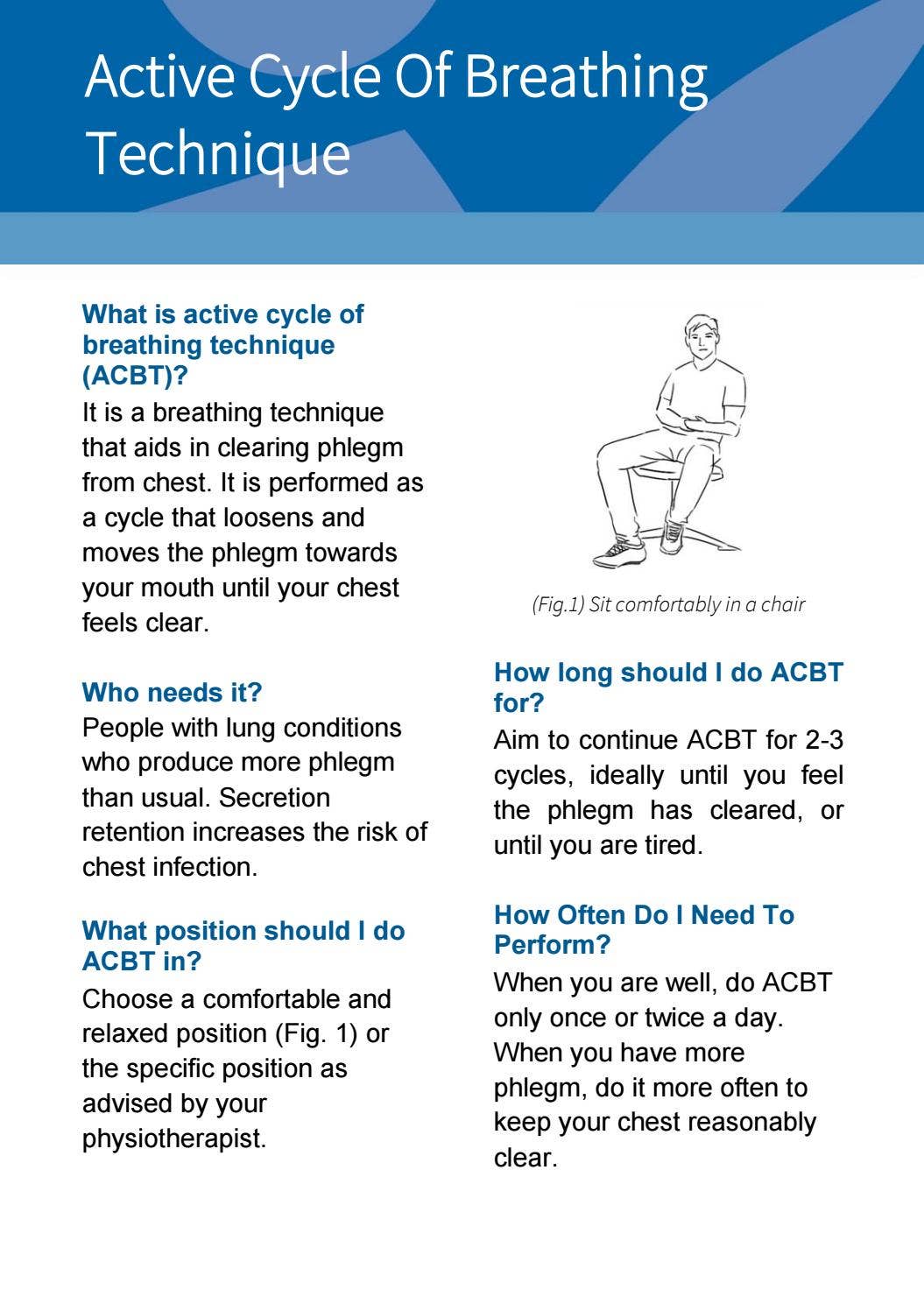 Active Cycle Of Breathing Technique

What is active cycle of breathing technique (ACBT)?

It is a breathing technique that aids in clearing phlegm from chest. It is performed as a cycle that loosens and moves the phlegm towards your mouth until your chest feels clear.

Who needs it?

People with lung conditions who produce more phlegm than usual. Secretion retention increases the risk of chest infection.

What position should I do ACBT in?

Choose a comfortable and relaxed position (Fig. 1) or the specific position as advised by your physiotherapist.

(Fig.1) Sit comfortably in a chair

How long should I do ACBT for?

Aim to continue ACBT for 2-3 cycles, ideally until you feel the phlegm has cleared, or until you are tired.

How Often Do I Need To Perform?

When you are well, do ACBT only once or twice a day. When you have more phlegm, do it more often to keep your chest reasonably clear.