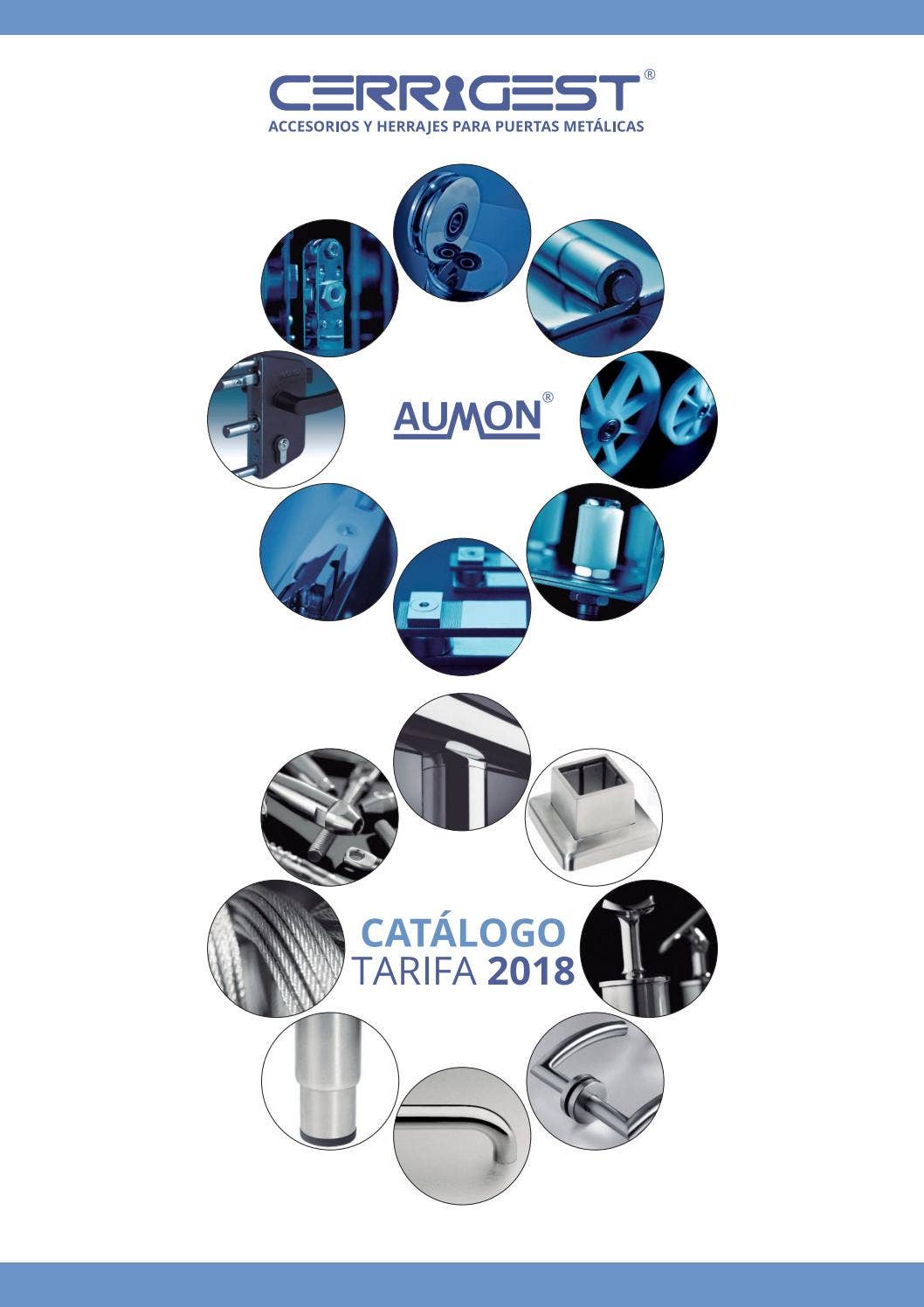 CERRIGEST®
ACCESORIOS Y HERRAJES PARA PUERTAS METÁLICAS

AUMON®

CATÁLOGO
TARIFA 2018