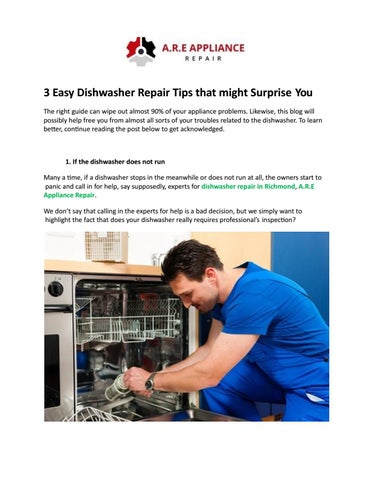 A.R.E APPLIANCE
REPAIR

3 Easy Dishwasher Repair Tips that might Surprise You

The right guide can wipe out almost 90% of your appliance problems. Likewise, this blog will possibly help free you from almost all sorts of your troubles related to the dishwasher. To learn better, continue reading the post below to get acknowledged.

1. If the dishwasher does not run

Many a time, if a dishwasher stops in the meanwhile or does not run at all, the owners start to panic and call in for help, say supposedly, experts for dishwasher repair in Richmond, A.R.E Appliance Repair.

We don't say that calling in the experts for help is a bad decision, but we simply want to highlight the fact that does your dishwasher really requires professional's inspection?