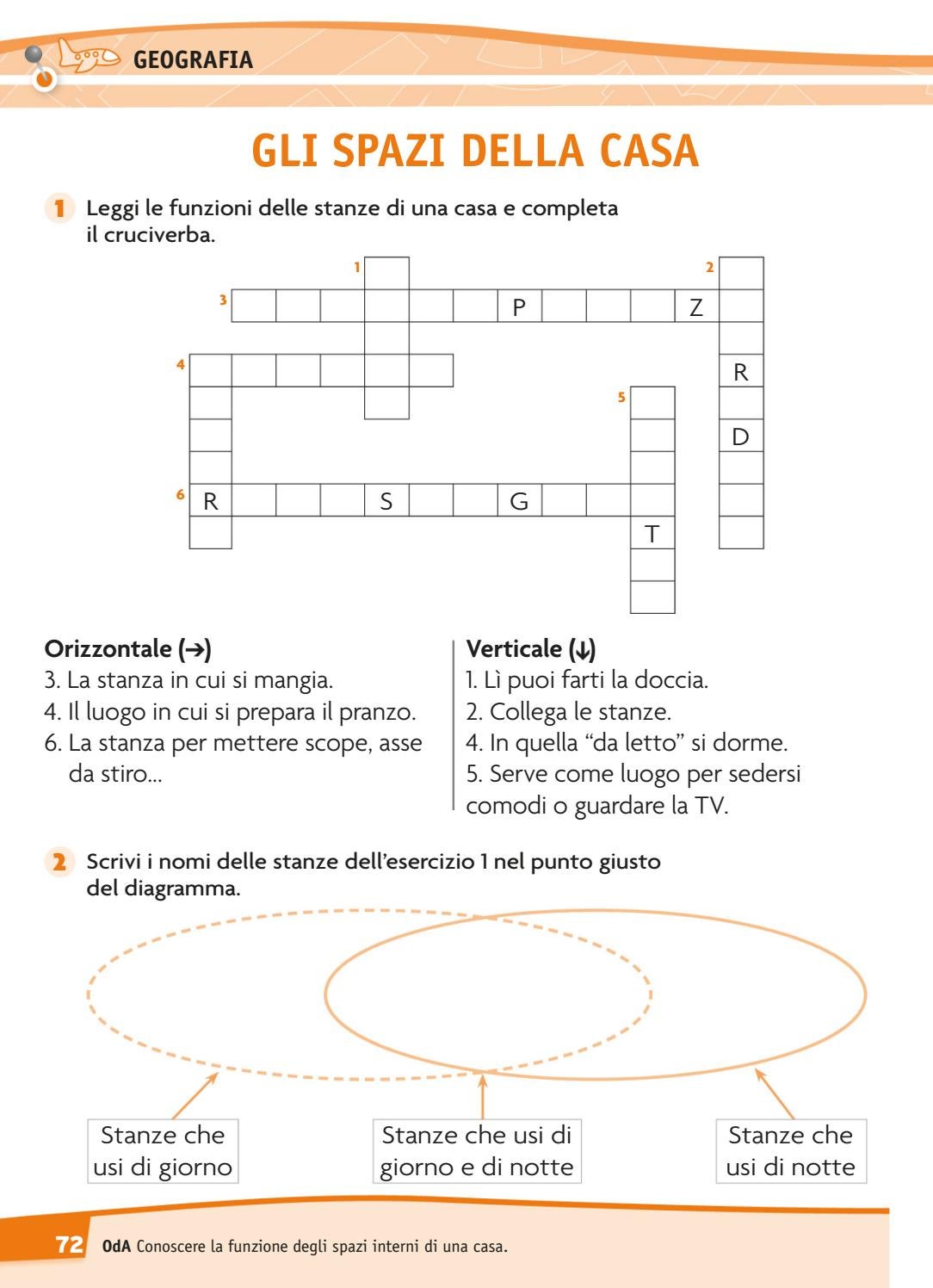 GEOGRAFIA

GLI SPAZI DELLA CASA

1 Leggi le funzioni delle stanze di una casa e completa il cruciverba.

1
2
3 P Z
4 R
5
D
6 R S G
T

Orizzontale (→)
3. La stanza in cui si mangia.
4. Il luogo in cui si prepara il pranzo.
6. La stanza per mettere scope, asse da stiro...

Verticale (↓)
1. Lì puoi farti la doccia.
2. Collega le stanze.
4. In quella “da letto” si dorme.
5. Serve come luogo per sedersi comodi o guardare la TV.

2 Scrivi i nomi delle stanze dell’esercizio 1 nel punto giusto del diagramma.

Stanze che usi di giorno

Stanze che usi di giorno e di notte

Stanze che usi di notte

72 OdA Conoscere la funzione degli spazi interni di una casa.