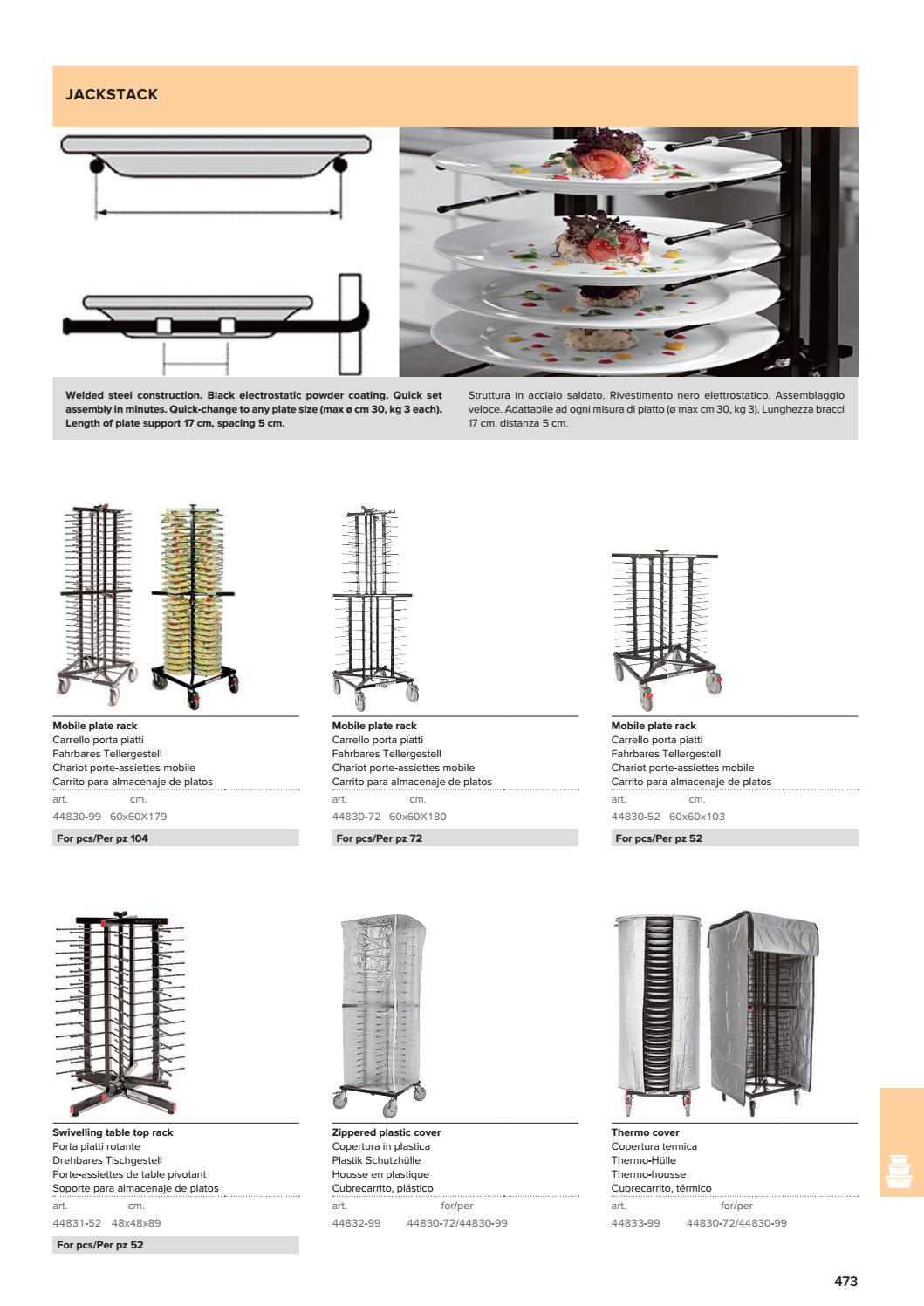 JACKSTACK

Welded steel construction. Black electrostatic powder coating. Quick set assembly in minutes. Quick-change to any plate size (max ø cm 30, kg 3 each). Length of plate support 17 cm, spacing 5 cm.

Struttura in acciaio saldato. Rivestimento nero elettrostatico. Assemblaggio veloce. Adattabile ad ogni misura di piatto (ø max cm 30, kg 3). Lunghezza bracci 17 cm, distanza 5 cm.

Mobile plate rack
Carrello porta piatti
Fahrbares Tellergestell
Chariot porte-assiettes mobile
Carrito para almacenaje de platos

| art. | cm. |
|---|---|
| 44830-99 | 60x60X179 |

For pcs/Per pz 104

Mobile plate rack
Carrello porta piatti
Fahrbares Tellergestell
Chariot porte-assiettes mobile
Carrito para almacenaje de platos

| art. | cm. |
|---|---|
| 44830-72 | 60x60X180 |

For pcs/Per pz 72

Mobile plate rack
Carrello porta piatti
Fahrbares Tellergestell
Chariot porte-assiettes mobile
Carrito para almacenaje de platos

| art. | cm. |
|---|---|
| 44830-52 | 60x60x103 |

For pcs/Per pz 52

Swivelling table top rack
Porta piatti rotante
Drehbares Tischgestell
Porte-assiettes de table pivotant
Soporte para almacenaje de platos

| art. | cm. |
|---|---|
| 44831-52 | 48x48x89 |

For pcs/Per pz 52

Zippered plastic cover
Copertura in plastica
Plastik Schutzhülle
Housse en plastique
Cubrecarrito, plástico

| art. | for/per |
|---|---|
| 44832-99 | 44830-72/44830-99 |

Thermo cover
Copertura termica
Thermo-Hülle
Thermo-housse
Cubrecarrito, térmico

| art. | for/per |
|---|---|
| 44833-99 | 44830-72/44830-99 |

473