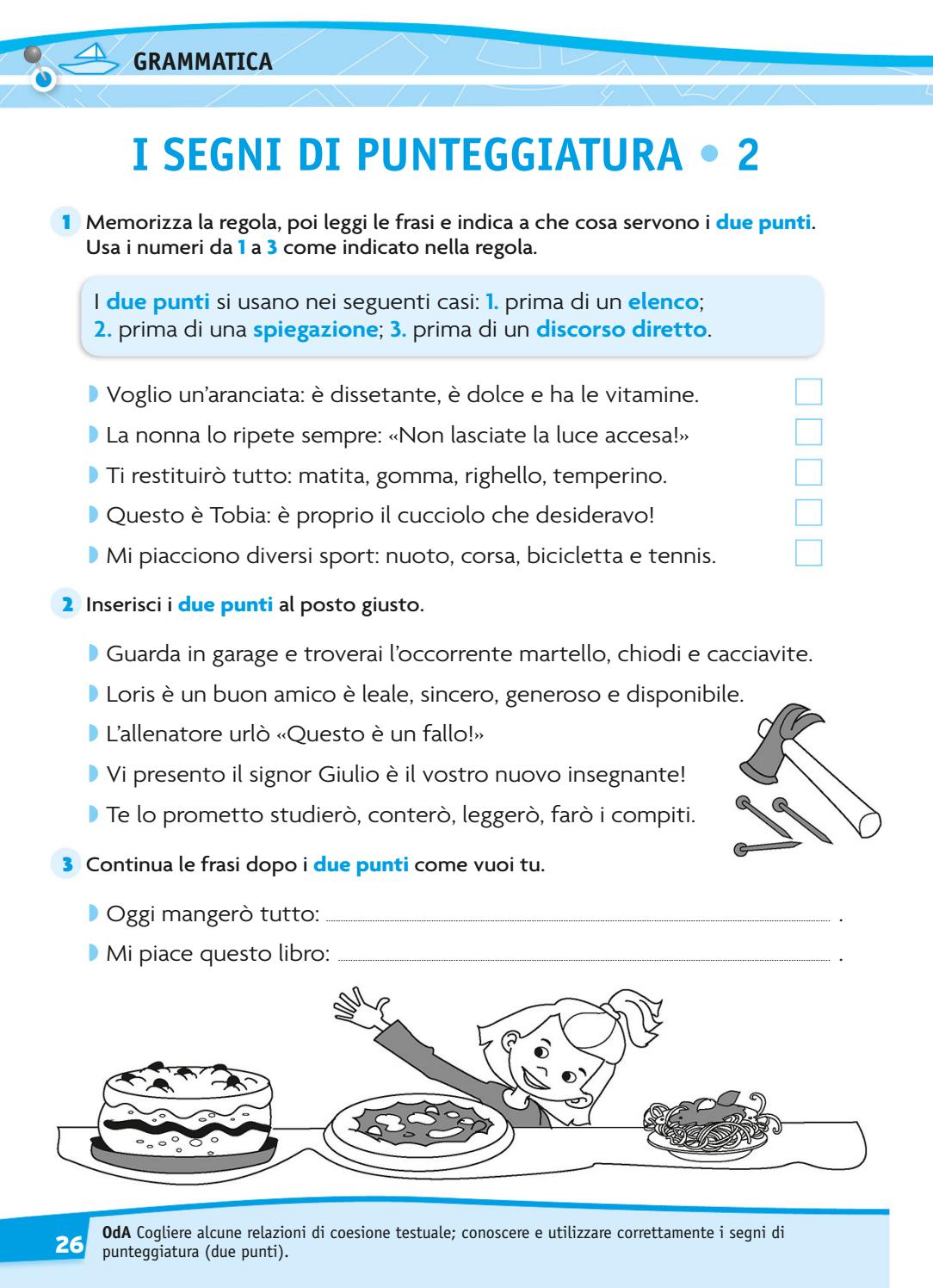 GRAMMATICA

I SEGNI DI PUNTEGGIATURA • 2

1 Memorizza la regola, poi leggi le frasi e indica a che cosa servono i due punti. Usa i numeri da 1 a 3 come indicato nella regola.

I due punti si usano nei seguenti casi: 1. prima di un elenco; 2. prima di una spiegazione; 3. prima di un discorso diretto.

Voglio un'aranciata: è dissetante, è dolce e ha le vitamine.
La nonna lo ripete sempre: «Non lasciate la luce accesa!»
Ti restituirò tutto: matita, gomma, righello, temperino.
Questo è Tobia: è proprio il cucciolo che desideravo!
Mi piacciono diversi sport: nuoto, corsa, bicicletta e tennis.

2 Inserisci i due punti al posto giusto.

Guarda in garage e troverai l'occorrente martello, chiodi e cacciavite.
Loris è un buon amico è leale, sincero, generoso e disponibile.
L'allenatore urlò «Questo è un fallo!»
Vi presento il signor Giulio è il vostro nuovo insegnante!
Te lo prometto studierò, conterò, leggerò, farò i compiti.

3 Continua le frasi dopo i due punti come vuoi tu.

Oggi mangerò tutto: .
Mi piace questo libro: .

26 OdA Cogliere alcune relazioni di coesione testuale; conoscere e utilizzare correttamente i segni di punteggiatura (due punti).