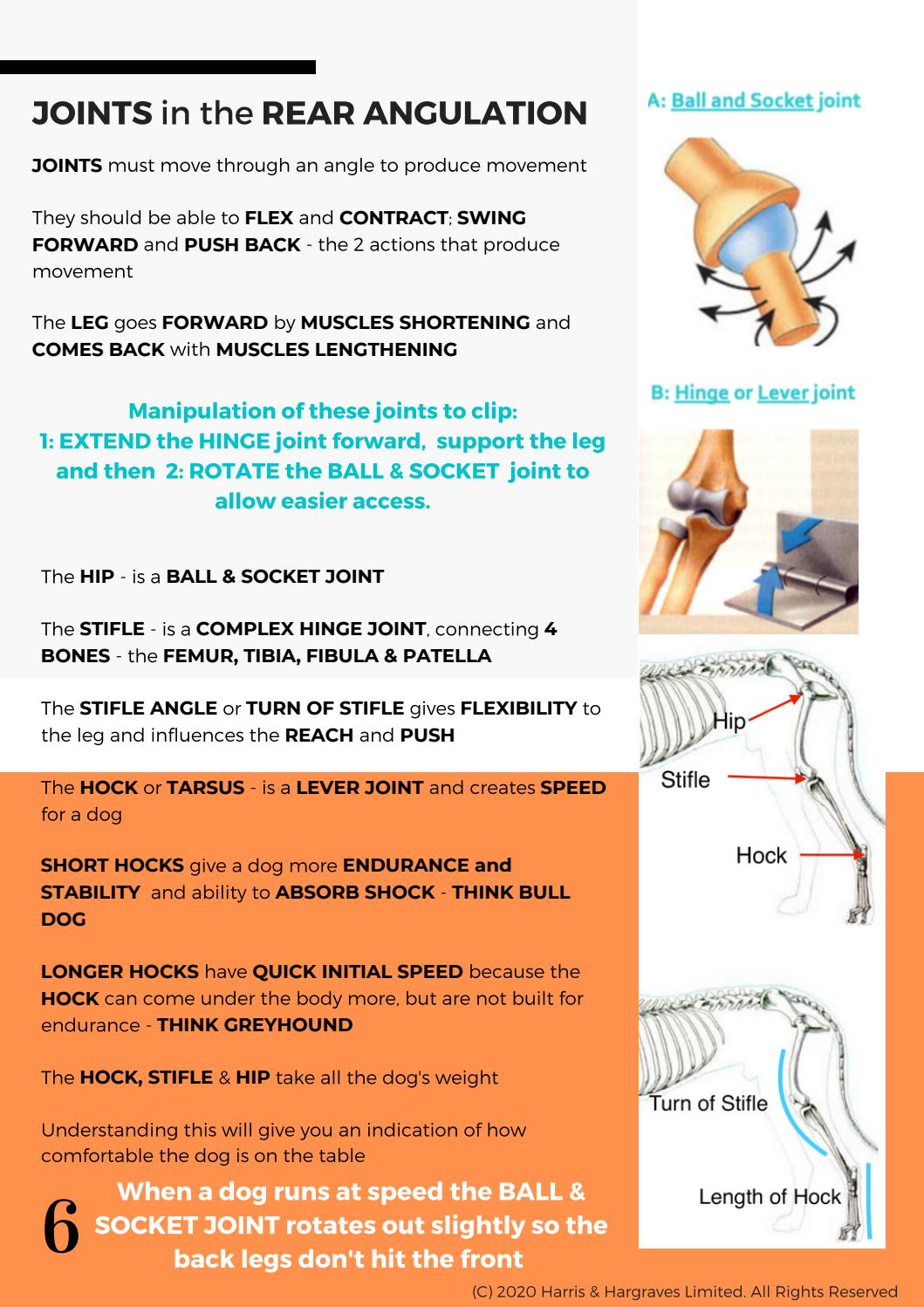 JOINTS in the REAR ANGULATION

JOINTS must move through an angle to produce movement

They should be able to FLEX and CONTRACT; SWING FORWARD and PUSH BACK - the 2 actions that produce movement

The LEG goes FORWARD by MUSCLES SHORTENING and COMES BACK with MUSCLES LENGTHENING

Manipulation of these joints to clip:
1: EXTEND the HINGE joint forward, support the leg and then 2: ROTATE the BALL & SOCKET joint to allow easier access.

The HIP - is a BALL & SOCKET JOINT

The STIFLE - is a COMPLEX HINGE JOINT, connecting 4 BONES - the FEMUR, TIBIA, FIBULA & PATELLA

The STIFLE ANGLE or TURN OF STIFLE gives FLEXIBILITY to the leg and influences the REACH and PUSH

The HOCK or TARSUS - is a LEVER JOINT and creates SPEED for a dog

SHORT HOCKS give a dog more ENDURANCE and STABILITY and ability to ABSORB SHOCK - THINK BULL DOG

LONGER HOCKS have QUICK INITIAL SPEED because the HOCK can come under the body more, but are not built for endurance - THINK GREYHOUND

The HOCK, STIFLE & HIP take all the dog's weight

Understanding this will give you an indication of how comfortable the dog is on the table

6

When a dog runs at speed the BALL & SOCKET JOINT rotates out slightly so the back legs don't hit the front

A: Ball and Socket joint

B: Hinge or Lever joint

Hip

Stifle

Hock

Turn of Stifle

Length of Hock

(C) 2020 Harris & Hargraves Limited. All Rights Reserved