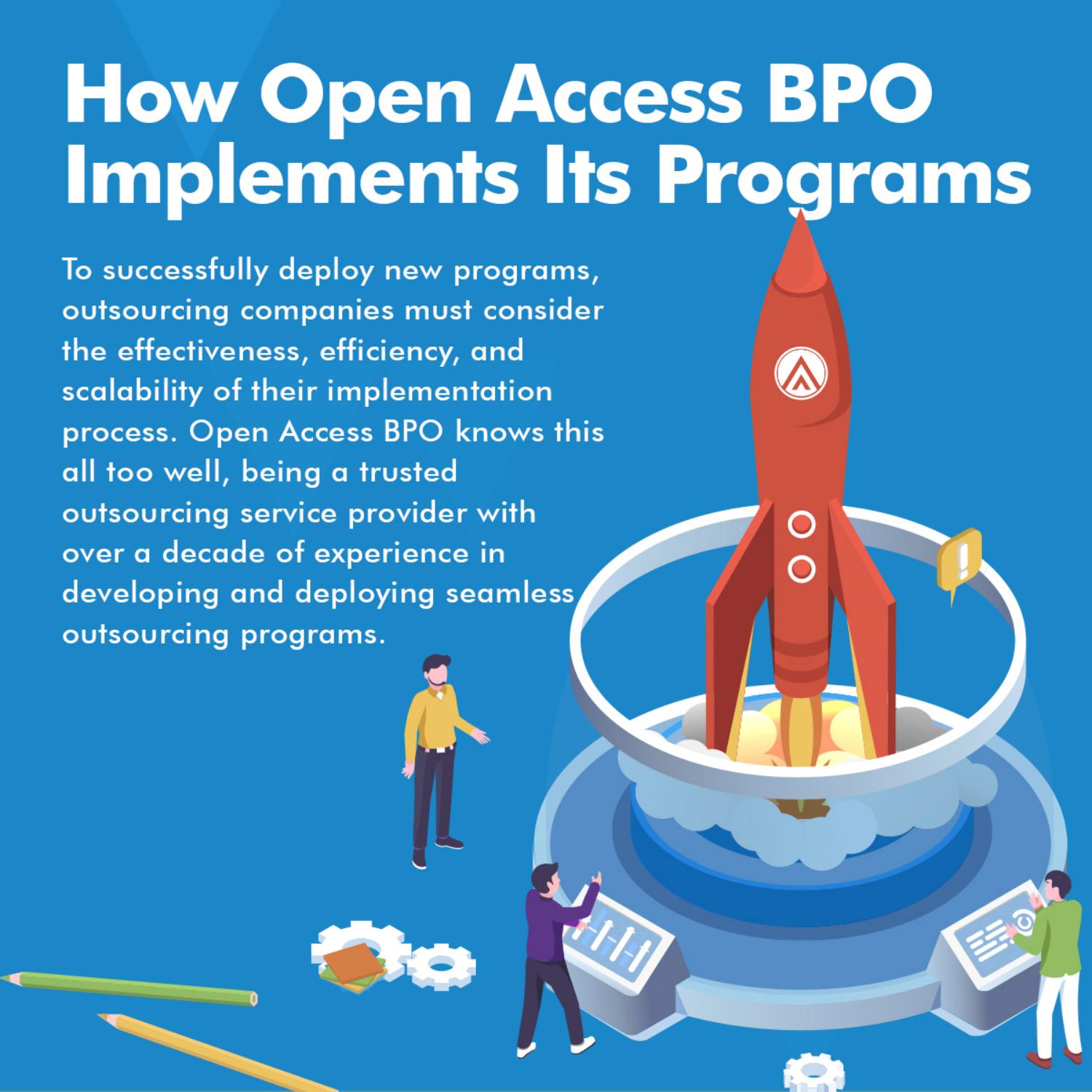 How Open Access BPO Implements Its Programs

To successfully deploy new programs, outsourcing companies must consider the effectiveness, efficiency, and scalability of their implementation process. Open Access BPO knows this all too well, being a trusted outsourcing service provider with over a decade of experience in developing and deploying seamless outsourcing programs.