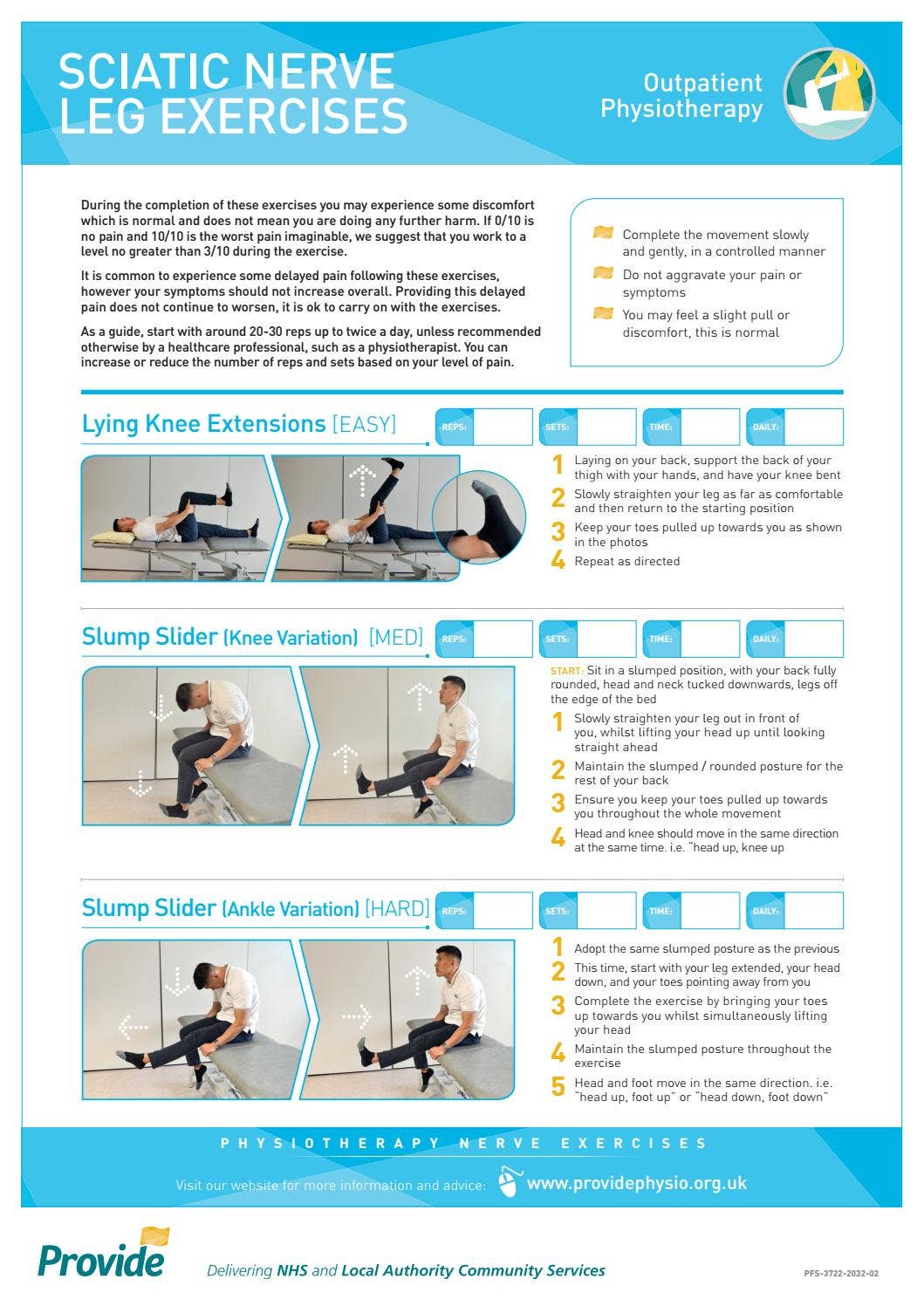 SCIATIC NERVE LEG EXERCISES

Outpatient Physiotherapy

During the completion of these exercises you may experience some discomfort which is normal and does not mean you are doing any further harm. If 0/10 is no pain and 10/10 is the worst pain imaginable, we suggest that you work to a level no greater than 3/10 during the exercise.

It is common to experience some delayed pain following these exercises, however your symptoms should not increase overall. Providing this delayed pain does not continue to worsen, it is ok to carry on with the exercises.

As a guide, start with around 20-30 reps up to twice a day, unless recommended otherwise by a healthcare professional, such as a physiotherapist. You can increase or reduce the number of reps and sets based on your level of pain.

Complete the movement slowly and gently, in a controlled manner

Do not aggravate your pain or symptoms

You may feel a slight pull or discomfort, this is normal

Lying Knee Extensions [EASY]

REPS: SETS: TIME: DAILY:

1 Laying on your back, support the back of your thigh with your hands, and have your knee bent
2 Slowly straighten your leg as far as comfortable and then return to the starting position
3 Keep your toes pulled up towards you as shown in the photos
4 Repeat as directed

Slump Slider (Knee Variation) [MED]

REPS: SETS: TIME: DAILY:

START: Sit in a slumped position, with your back fully rounded, head and neck tucked downwards, legs off the edge of the bed
1 Slowly straighten your leg out in front of you, whilst lifting your head up until looking straight ahead
2 Maintain the slumped / rounded posture for the rest of your back
3 Ensure you keep your toes pulled up towards you throughout the whole movement
4 Head and knee should move in the same direction at the same time. i.e. "head up, knee up

Slump Slider (Ankle Variation) [HARD]

REPS: SETS: TIME: DAILY:

1 Adopt the same slumped posture as the previous
2 This time, start with your leg extended, your head down, and your toes pointing away from you
3 Complete the exercise by bringing your toes up towards you whilst simultaneously lifting your head
4 Maintain the slumped posture throughout the exercise
5 Head and foot move in the same direction. i.e. "head up, foot up" or "head down, foot down"

PHYSIOTHERAPY NERVE EXERCISES

Visit our website for more information and advice: www.providephysio.org.uk

Provide

Delivering NHS and Local Authority Community Services

PFS-3722-2032-02