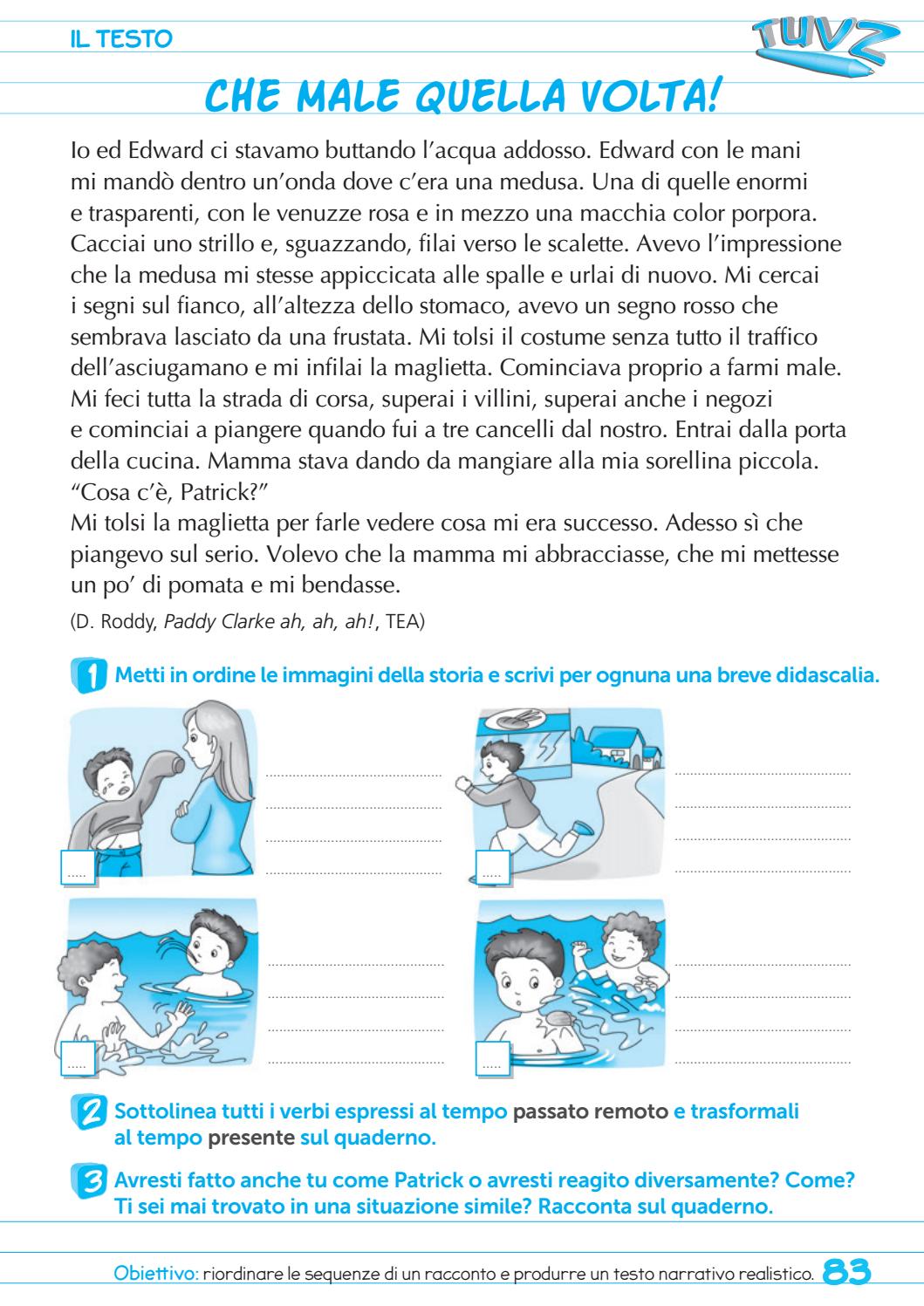 IL TESTO

TUVZ

CHE MALE QUELLA VOLTA!

Io ed Edward ci stavamo buttando l'acqua addosso. Edward con le mani mi mandò dentro un'onda dove c'era una medusa. Una di quelle enormi e trasparenti, con le venuzze rosa e in mezzo una macchia color porpora. Cacciai uno strillo e, sguazzando, filai verso le scalette. Avevo l'impressione che la medusa mi stesse appiccicata alle spalle e urlai di nuovo. Mi cercai i segni sul fianco, all'altezza dello stomaco, avevo un segno rosso che sembrava lasciato da una frustata. Mi tolsi il costume senza tutto il traffico dell'asciugamano e mi infilai la maglietta. Cominciava proprio a farmi male. Mi feci tutta la strada di corsa, superai i villini, superai anche i negozi e cominciai a piangere quando fui a tre cancelli dal nostro. Entrai dalla porta della cucina. Mamma stava dando da mangiare alla mia sorellina piccola.
"Cosa c'è, Patrick?"
Mi tolsi la maglietta per farle vedere cosa mi era successo. Adesso sì che piangevo sul serio. Volevo che la mamma mi abbracciasse, che mi mettesse un po' di pomata e mi bendasse.

(D. Roddy, Paddy Clarke ah, ah, ah!, TEA)

1 Metti in ordine le immagini della storia e scrivi per ognuna una breve didascalia.

.....

.....

.....

.....

2 Sottolinea tutti i verbi espressi al tempo passato remoto e trasformali al tempo presente sul quaderno.

3 Avresti fatto anche tu come Patrick o avresti reagito diversamente? Come? Ti sei mai trovato in una situazione simile? Racconta sul quaderno.

Obiettivo: riordinare le sequenze di un racconto e produrre un testo narrativo realistico. 83