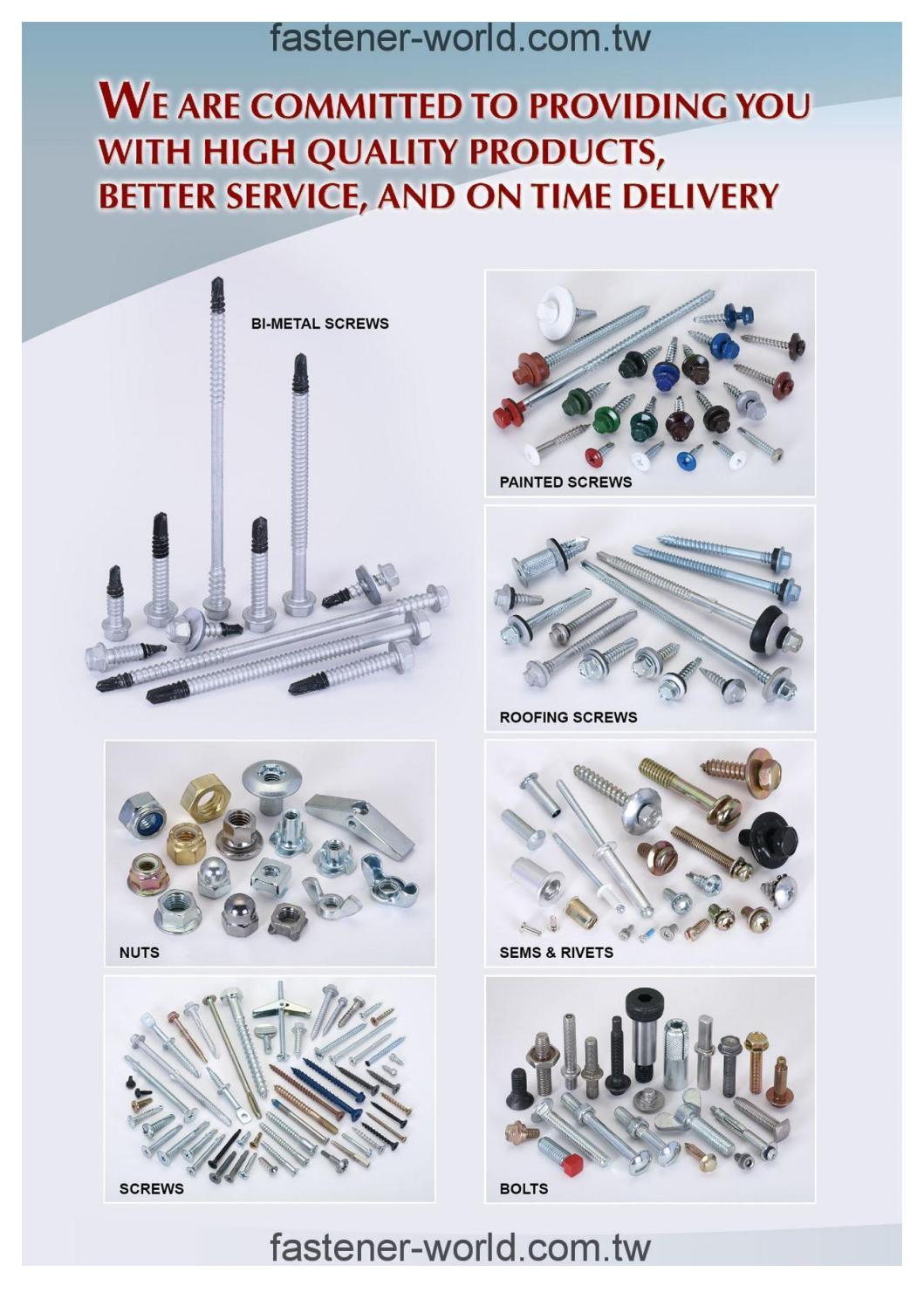 fastener-world.com.tw

WE ARE COMMITTED TO PROVIDING YOU WITH HIGH QUALITY PRODUCTS, BETTER SERVICE, AND ON TIME DELIVERY

BI-METAL SCREWS

PAINTED SCREWS

ROOFING SCREWS

NUTS

SEMS & RIVETS

SCREWS

BOLTS

fastener-world.com.tw