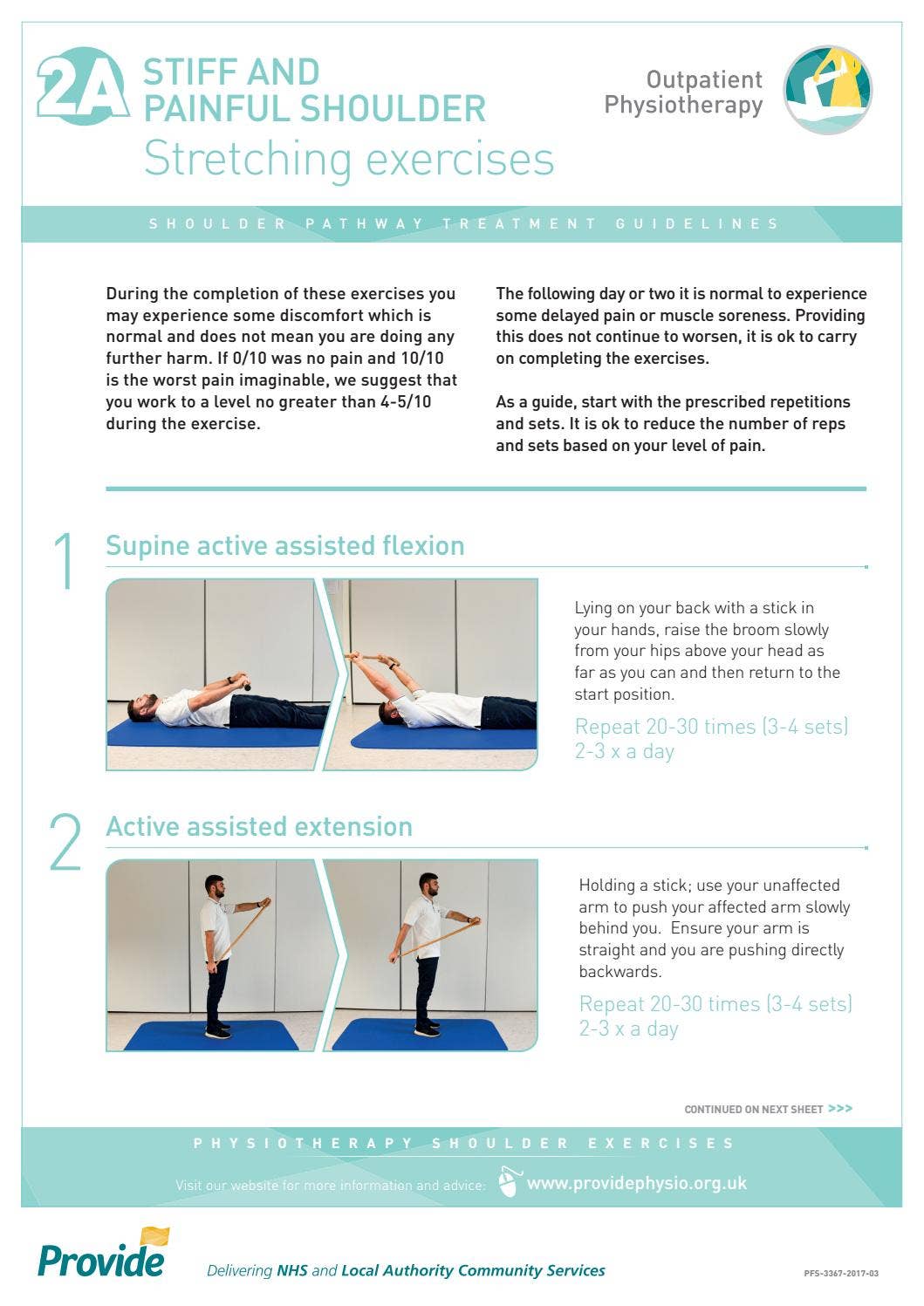 2A STIFF AND PAINFUL SHOULDER
Stretching exercises

Outpatient Physiotherapy

SHOULDER PATHWAY TREATMENT GUIDELINES

During the completion of these exercises you may experience some discomfort which is normal and does not mean you are doing any further harm. If 0/10 was no pain and 10/10 is the worst pain imaginable, we suggest that you work to a level no greater than 4-5/10 during the exercise.

The following day or two it is normal to experience some delayed pain or muscle soreness. Providing this does not continue to worsen, it is ok to carry on completing the exercises.

As a guide, start with the prescribed repetitions and sets. It is ok to reduce the number of reps and sets based on your level of pain.

1 Supine active assisted flexion

Lying on your back with a stick in your hands, raise the broom slowly from your hips above your head as far as you can and then return to the start position.

Repeat 20-30 times (3-4 sets) 2-3 x a day

2 Active assisted extension

Holding a stick; use your unaffected arm to push your affected arm slowly behind you. Ensure your arm is straight and you are pushing directly backwards.

Repeat 20-30 times (3-4 sets) 2-3 x a day

CONTINUED ON NEXT SHEET >>>

PHYSIOTHERAPY SHOULDER EXERCISES

Visit our website for more information and advice: www.providephysio.org.uk

Provide

Delivering NHS and Local Authority Community Services

PFS-3367-2017-03