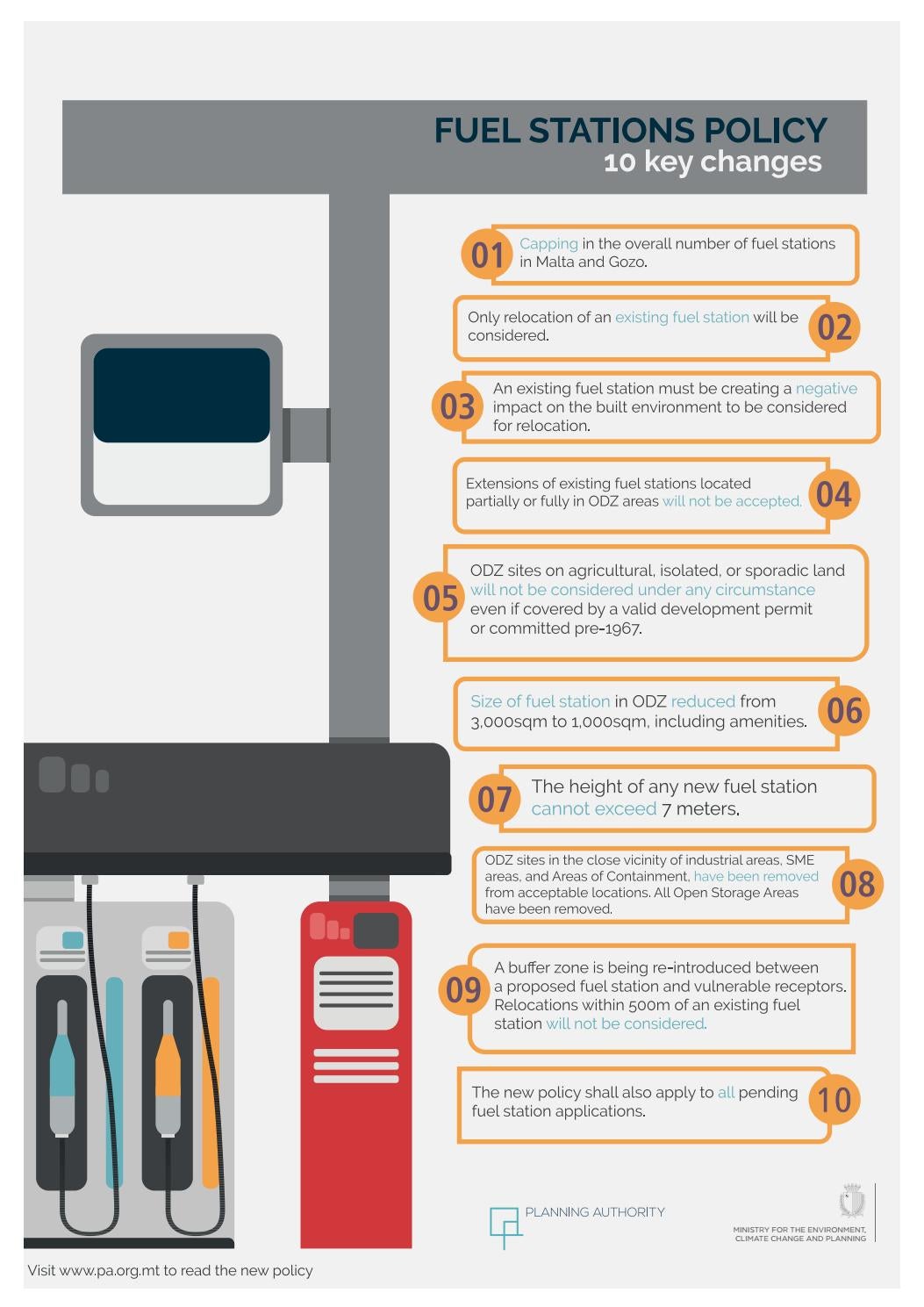 FUEL STATIONS POLICY
10 key changes

01 Capping in the overall number of fuel stations in Malta and Gozo.

Only relocation of an existing fuel station will be considered. 02

03 An existing fuel station must be creating a negative impact on the built environment to be considered for relocation.

Extensions of existing fuel stations located partially or fully in ODZ areas will not be accepted. 04

05 ODZ sites on agricultural, isolated, or sporadic land will not be considered under any circumstance even if covered by a valid development permit or committed pre-1967.

Size of fuel station in ODZ reduced from 3,000sqm to 1,000sqm, including amenities. 06

07 The height of any new fuel station cannot exceed 7 meters.

ODZ sites in the close vicinity of industrial areas, SME areas, and Areas of Containment, have been removed from acceptable locations. All Open Storage Areas have been removed. 08

09 A buffer zone is being re-introduced between a proposed fuel station and vulnerable receptors. Relocations within 500m of an existing fuel station will not be considered.

The new policy shall also apply to all pending fuel station applications. 10

PLANNING AUTHORITY

MINISTRY FOR THE ENVIRONMENT, CLIMATE CHANGE AND PLANNING

Visit www.pa.org.mt to read the new policy