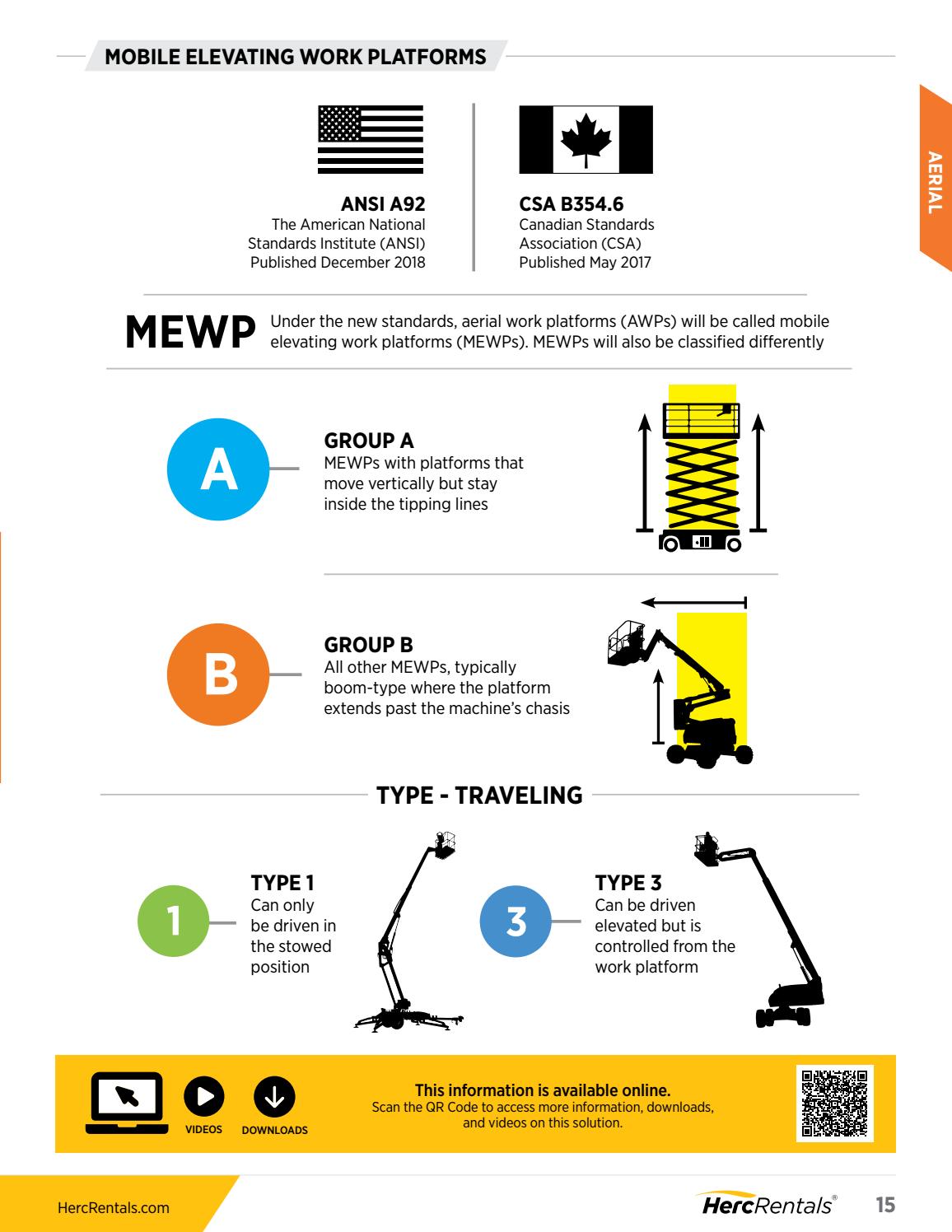 MOBILE ELEVATING WORK PLATFORMS

AERIAL

ANSI A92
The American National Standards Institute (ANSI)
Published December 2018

CSA B354.6
Canadian Standards Association (CSA)
Published May 2017

MEWP Under the new standards, aerial work platforms (AWPs) will be called mobile elevating work platforms (MEWPs). MEWPs will also be classified differently

A

GROUP A
MEWPs with platforms that move vertically but stay inside the tipping lines

B

GROUP B
All other MEWPs, typically boom-type where the platform extends past the machine's chasis

TYPE - TRAVELING

1

TYPE 1
Can only be driven in the stowed position

3

TYPE 3
Can be driven elevated but is controlled from the work platform

VIDEOS DOWNLOADS

This information is available online.
Scan the QR Code to access more information, downloads, and videos on this solution.

HercRentals.com

HercRentals®

15