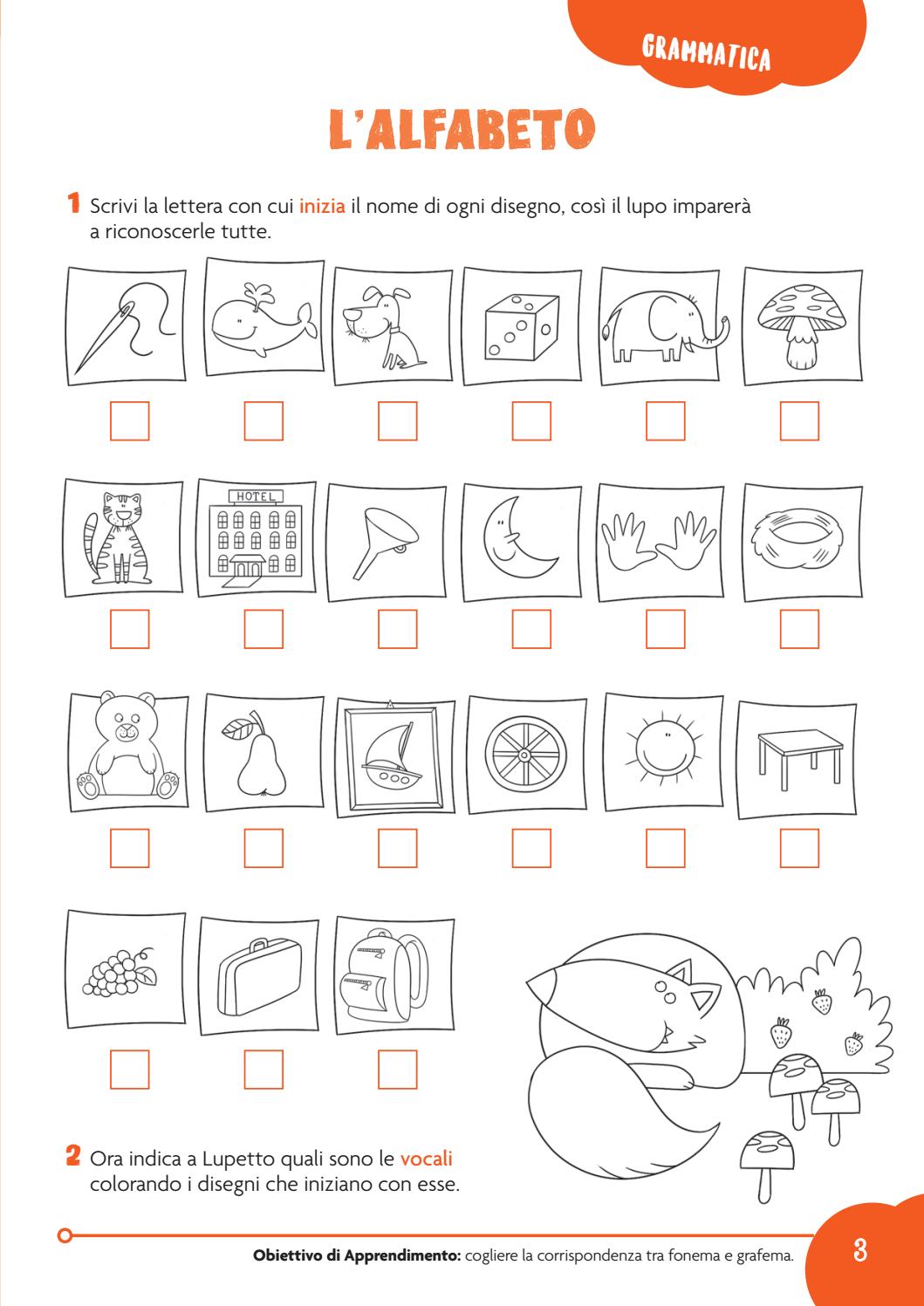 GRAMMATICA

L'ALFABETO

1 Scrivi la lettera con cui inizia il nome di ogni disegno, così il lupo imparerà a riconoscerle tutte.

HOTEL

2 Ora indica a Lupetto quali sono le vocali colorando i disegni che iniziano con esse.

Obiettivo di Apprendimento: cogliere la corrispondenza tra fonema e grafema.

3