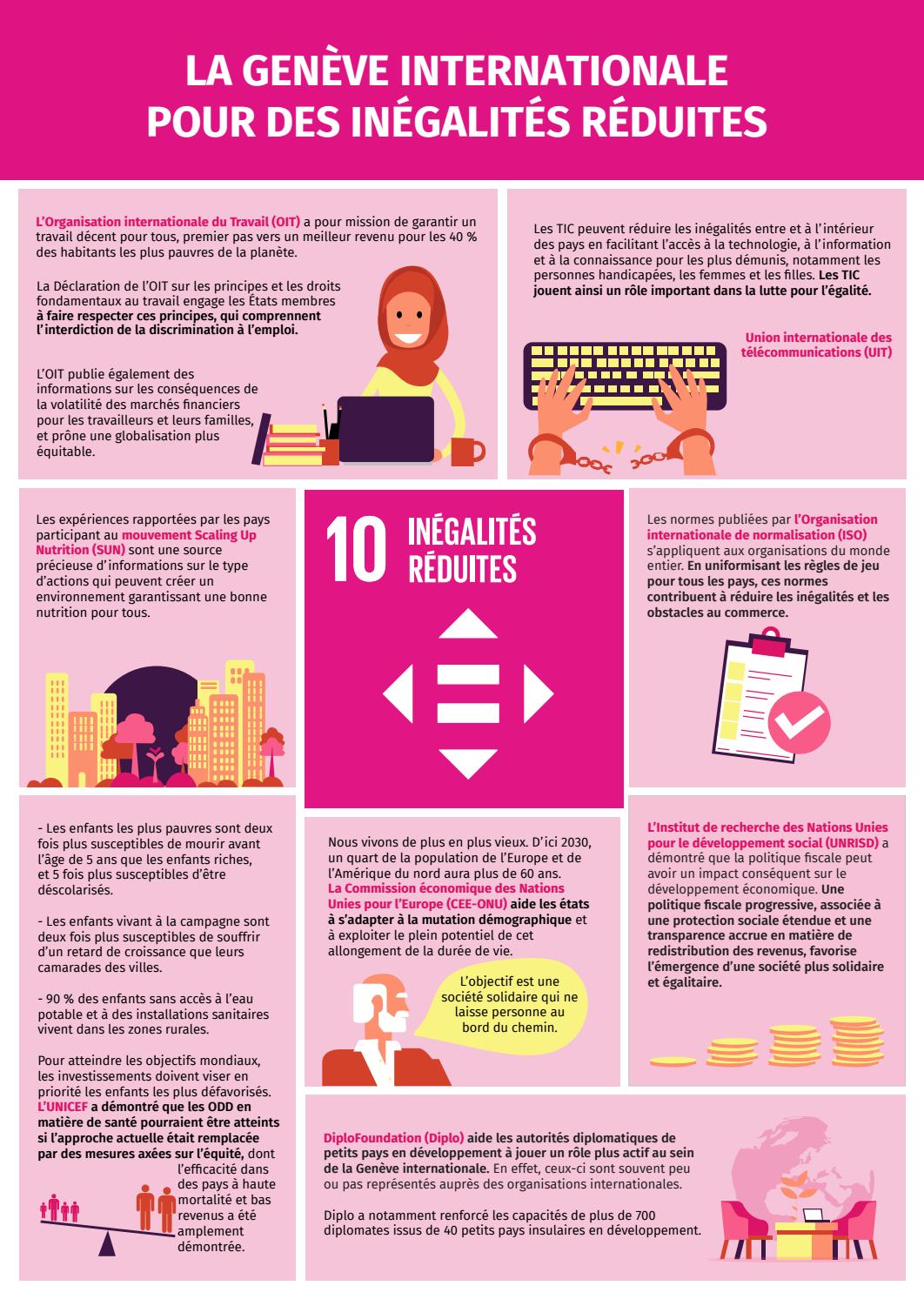 LA GENÈVE INTERNATIONALE POUR DES INÉGALITÉS RÉDUITES

L'Organisation internationale du Travail (OIT) a pour mission de garantir un travail décent pour tous, premier pas vers un meilleur revenu pour les 40 % des habitants les plus pauvres de la planète.

La Déclaration de l'OIT sur les principes et les droits fondamentaux au travail engage les États membres à faire respecter ces principes, qui comprennent l'interdiction de la discrimination à l'emploi.

L'OIT publie également des informations sur les conséquences de la volatilité des marchés financiers pour les travailleurs et leurs familles, et prône une globalisation plus équitable.

Les TIC peuvent réduire les inégalités entre et à l'intérieur des pays en facilitant l'accès à la technologie, à l'information et à la connaissance pour les plus démunis, notamment les personnes handicapées, les femmes et les filles. Les TIC jouent ainsi un rôle important dans la lutte pour l'égalité.

Union internationale des télécommunications (UIT)

Les expériences rapportées par les pays participant au mouvement Scaling Up Nutrition (SUN) sont une source précieuse d'informations sur le type d'actions qui peuvent créer un environnement garantissant une bonne nutrition pour tous.

10 INÉGALITÉS RÉDUITES

Les normes publiées par l'Organisation internationale de normalisation (ISO) s'appliquent aux organisations du monde entier. En uniformisant les règles de jeu pour tous les pays, ces normes contribuent à réduire les inégalités et les obstacles au commerce.

- Les enfants les plus pauvres sont deux fois plus susceptibles de mourir avant l'âge de 5 ans que les enfants riches, et 5 fois plus susceptibles d'être déscolarisés.

- Les enfants vivant à la campagne sont deux fois plus susceptibles de souffrir d'un retard de croissance que leurs camarades des villes.

- 90 % des enfants sans accès à l'eau potable et à des installations sanitaires vivent dans les zones rurales.

Pour atteindre les objectifs mondiaux, les investissements doivent viser en priorité les enfants les plus défavorisés. L'UNICEF a démontré que les ODD en matière de santé pourraient être atteints si l'approche actuelle était remplacée par des mesures axées sur l'équité, dont l'efficacité dans des pays à haute mortalité et bas revenus a été amplement démontrée.

Nous vivons de plus en plus vieux. D'ici 2030, un quart de la population de l'Europe et de l'Amérique du nord aura plus de 60 ans. La Commission économique des Nations Unies pour l'Europe (CEE-ONU) aide les états à s'adapter à la mutation démographique et à exploiter le plein potentiel de cet allongement de la durée de vie.

L'objectif est une société solidaire qui ne laisse personne au bord du chemin.

L'Institut de recherche des Nations Unies pour le développement social (UNRISD) a démontré que la politique fiscale peut avoir un impact conséquent sur le développement économique. Une politique fiscale progressive, associée à une protection sociale étendue et une transparence accrue en matière de redistribution des revenus, favorise l'émergence d'une société plus solidaire et égalitaire.

DiploFoundation (Diplo) aide les autorités diplomatiques de petits pays en développement à jouer un rôle plus actif au sein de la Genève internationale. En effet, ceux-ci sont souvent peu ou pas représentés auprès des organisations internationales.

Diplo a notamment renforcé les capacités de plus de 700 diplomates issus de 40 petits pays insulaires en développement.