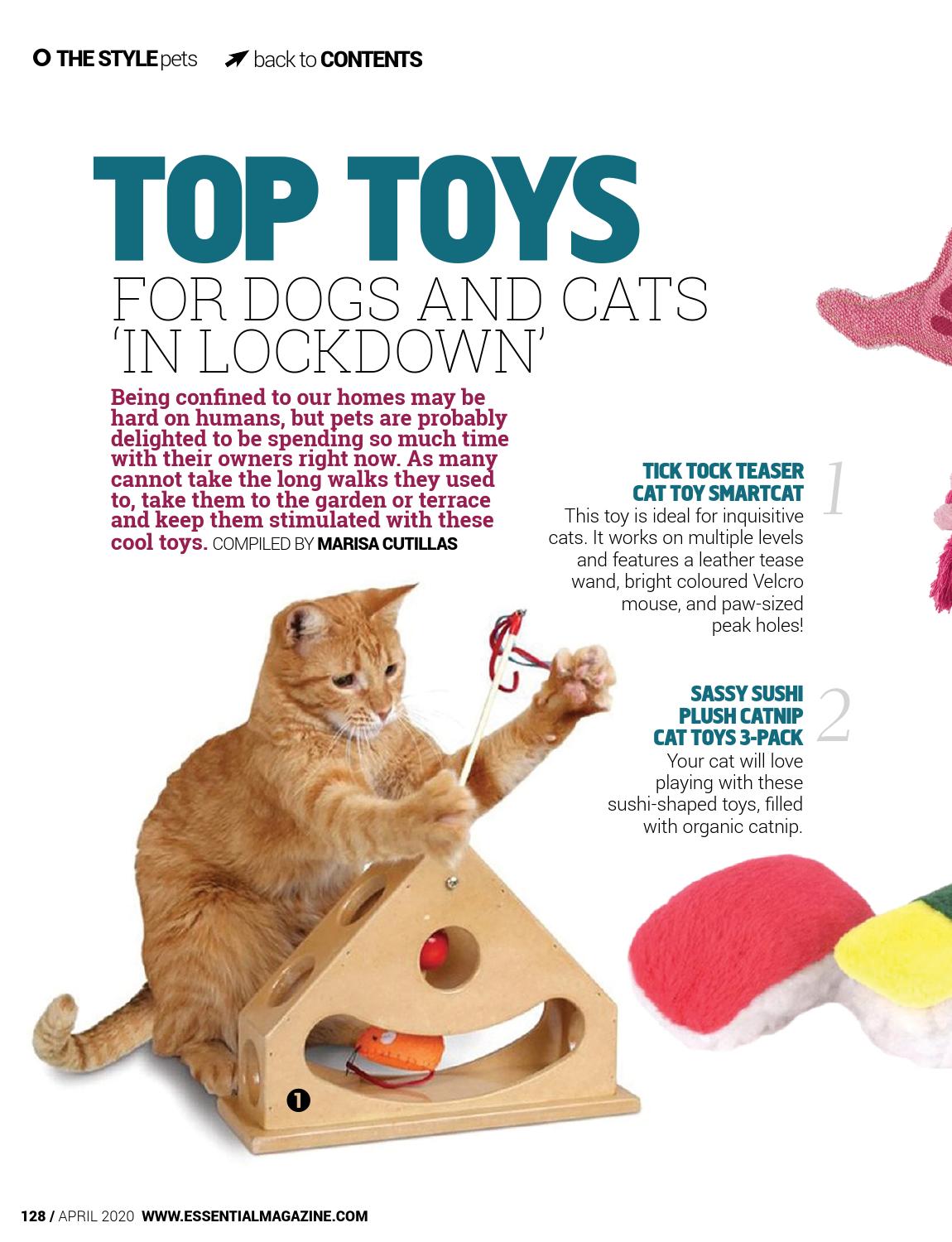 THE STYLE pets back to CONTENTS

TOP TOYS
FOR DOGS AND CATS 'IN LOCKDOWN'

Being confined to our homes may be hard on humans, but pets are probably delighted to be spending so much time with their owners right now. As many cannot take the long walks they used to, take them to the garden or terrace and keep them stimulated with these cool toys. COMPILED BY MARISA CUTILLAS

1
TICK TOCK TEASER CAT TOY SMARTCAT
This toy is ideal for inquisitive cats. It works on multiple levels and features a leather tease wand, bright coloured Velcro mouse, and paw-sized peak holes!

2
SASSY SUSHI PLUSH CATNIP CAT TOYS 3-PACK
Your cat will love playing with these sushi-shaped toys, filled with organic catnip.

1

128 / APRIL 2020 WWW.ESSENTIALMAGAZINE.COM