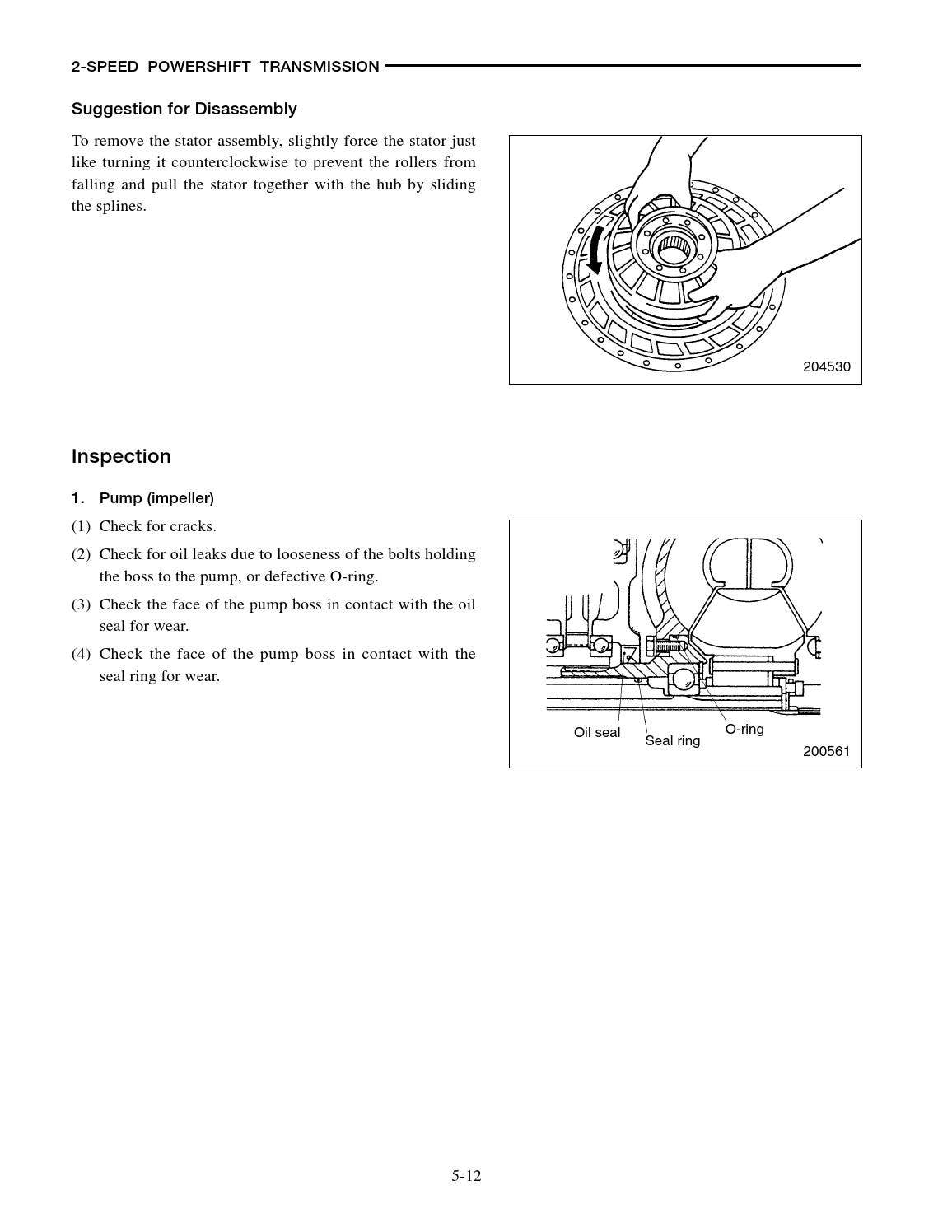 2-SPEED POWERSHIFT TRANSMISSION

Suggestion for Disassembly

To remove the stator assembly, slightly force the stator just like turning it counterclockwise to prevent the rollers from falling and pull the stator together with the hub by sliding the splines.

204530

Inspection

1. Pump (impeller)

(1) Check for cracks.

(2) Check for oil leaks due to looseness of the bolts holding the boss to the pump, or defective O-ring.

(3) Check the face of the pump boss in contact with the oil seal for wear.

(4) Check the face of the pump boss in contact with the seal ring for wear.

Oil seal
Seal ring
O-ring
200561

5-12