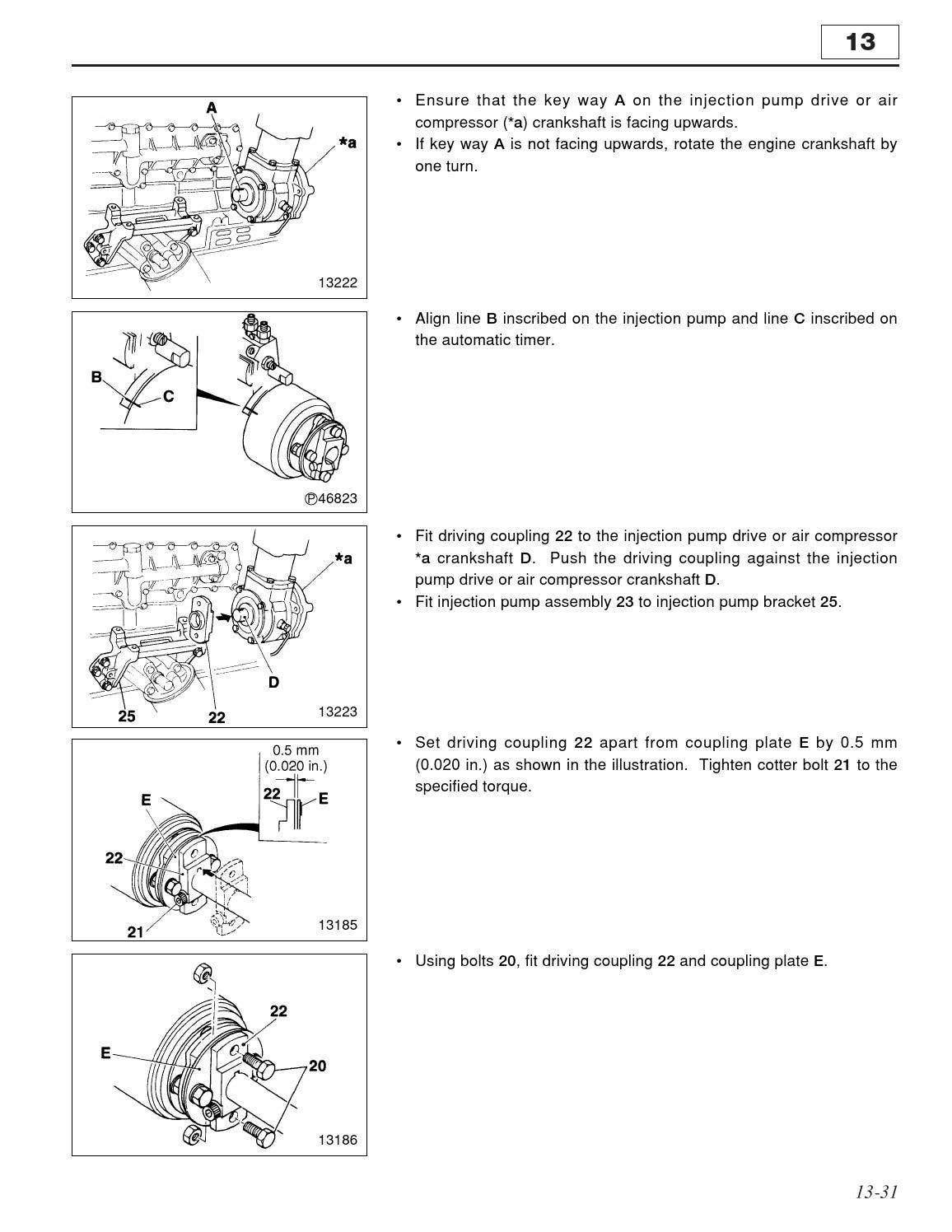 13

A

*a

13222

• Ensure that the key way A on the injection pump drive or air compressor (*a) crankshaft is facing upwards.
• If key way A is not facing upwards, rotate the engine crankshaft by one turn.

B

C

Ⓟ46823

• Align line B inscribed on the injection pump and line C inscribed on the automatic timer.

*a

D

25

22

13223

• Fit driving coupling 22 to the injection pump drive or air compressor *a crankshaft D. Push the driving coupling against the injection pump drive or air compressor crankshaft D.
• Fit injection pump assembly 23 to injection pump bracket 25.

0.5 mm (0.020 in.)

22

E

E

22

21

13185

• Set driving coupling 22 apart from coupling plate E by 0.5 mm (0.020 in.) as shown in the illustration. Tighten cotter bolt 21 to the specified torque.

22

E

20

13186

• Using bolts 20, fit driving coupling 22 and coupling plate E.

13-31