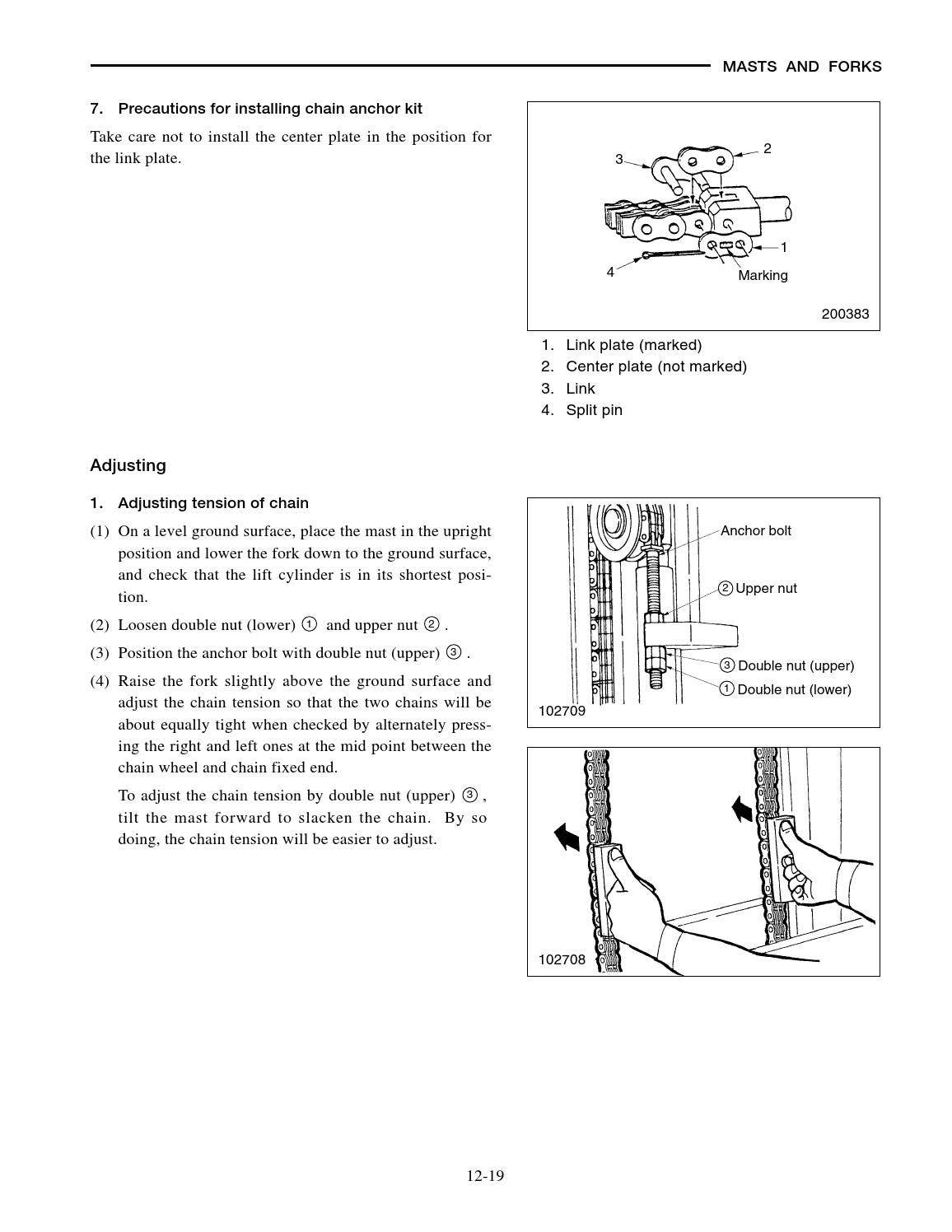 MASTS AND FORKS

7. Precautions for installing chain anchor kit

Take care not to install the center plate in the position for the link plate.

3
2
1
4
Marking
200383

1. Link plate (marked)
2. Center plate (not marked)
3. Link
4. Split pin

Adjusting

1. Adjusting tension of chain

(1) On a level ground surface, place the mast in the upright position and lower the fork down to the ground surface, and check that the lift cylinder is in its shortest position.

(2) Loosen double nut (lower) ① and upper nut ② .

(3) Position the anchor bolt with double nut (upper) ③ .

(4) Raise the fork slightly above the ground surface and adjust the chain tension so that the two chains will be about equally tight when checked by alternately pressing the right and left ones at the mid point between the chain wheel and chain fixed end.

To adjust the chain tension by double nut (upper) ③ , tilt the mast forward to slacken the chain. By so doing, the chain tension will be easier to adjust.

Anchor bolt
② Upper nut
③ Double nut (upper)
① Double nut (lower)
102709

102708

12-19