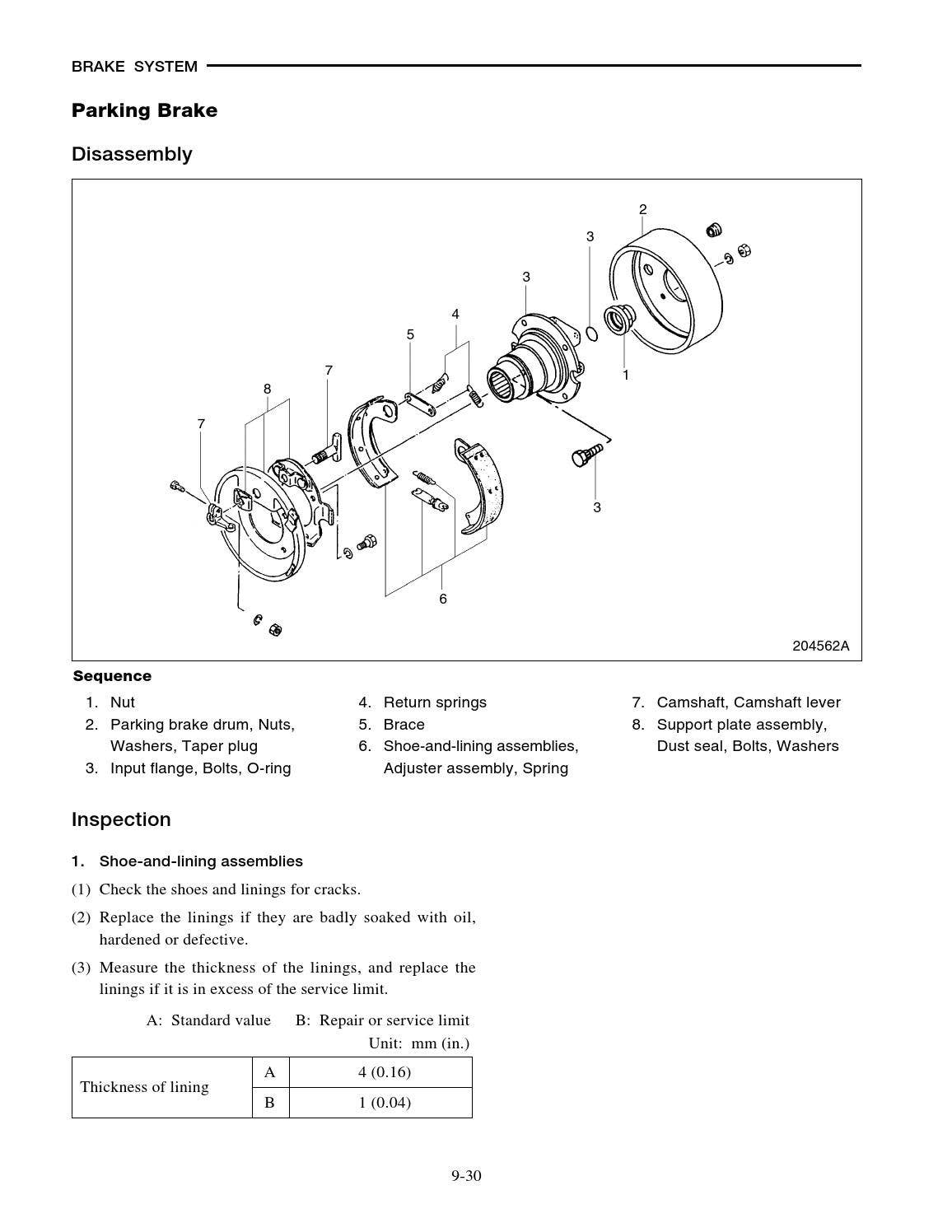 BRAKE SYSTEM

Parking Brake

Disassembly

2
3
3
4
5
7
8
7
1
3
6
204562A

Sequence

1. Nut
2. Parking brake drum, Nuts, Washers, Taper plug
3. Input flange, Bolts, O-ring
4. Return springs
5. Brace
6. Shoe-and-lining assemblies, Adjuster assembly, Spring
7. Camshaft, Camshaft lever
8. Support plate assembly, Dust seal, Bolts, Washers

Inspection

1. Shoe-and-lining assemblies

(1) Check the shoes and linings for cracks.

(2) Replace the linings if they are badly soaked with oil, hardened or defective.

(3) Measure the thickness of the linings, and replace the linings if it is in excess of the service limit.

A: Standard value B: Repair or service limit
Unit: mm (in.)

| Thickness of lining | A | 4 (0.16) |
|---|---|---|
| | B | 1 (0.04) |

9-30