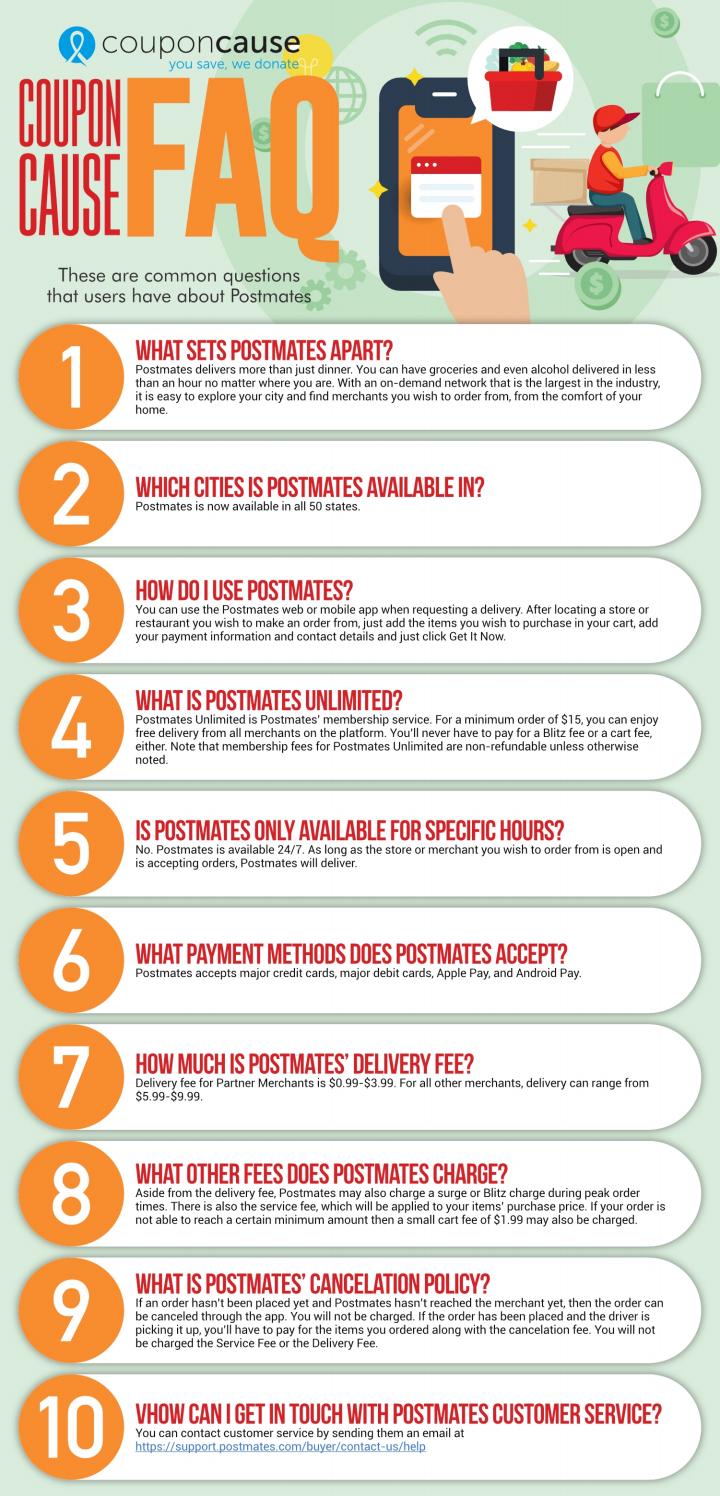 couponcause
you save, we donate

COUPON CAUSE FAQ

These are common questions that users have about Postmates

1
WHAT SETS POSTMATES APART?
Postmates delivers more than just dinner. You can have groceries and even alcohol delivered in less than an hour no matter where you are. With an on-demand network that is the largest in the industry, it is easy to explore your city and find merchants you wish to order from, from the comfort of your home.

2
WHICH CITIES IS POSTMATES AVAILABLE IN?
Postmates is now available in all 50 states.

3
HOW DO I USE POSTMATES?
You can use the Postmates web or mobile app when requesting a delivery. After locating a store or restaurant you wish to make an order from, just add the items you wish to purchase in your cart, add your payment information and contact details and just click Get It Now.

4
WHAT IS POSTMATES UNLIMITED?
Postmates Unlimited is Postmates' membership service. For a minimum order of $15, you can enjoy free delivery from all merchants on the platform. You'll never have to pay for a Blitz fee or a cart fee, either. Note that membership fees for Postmates Unlimited are non-refundable unless otherwise noted.

5
IS POSTMATES ONLY AVAILABLE FOR SPECIFIC HOURS?
No. Postmates is available 24/7. As long as the store or merchant you wish to order from is open and is accepting orders, Postmates will deliver.

6
WHAT PAYMENT METHODS DOES POSTMATES ACCEPT?
Postmates accepts major credit cards, major debit cards, Apple Pay, and Android Pay.

7
HOW MUCH IS POSTMATES' DELIVERY FEE?
Delivery fee for Partner Merchants is $0.99-$3.99. For all other merchants, delivery can range from $5.99-$9.99.

8
WHAT OTHER FEES DOES POSTMATES CHARGE?
Aside from the delivery fee, Postmates may also charge a surge or Blitz charge during peak order times. There is also the service fee, which will be applied to your items' purchase price. If your order is not able to reach a certain minimum amount then a small cart fee of $1.99 may also be charged.

9
WHAT IS POSTMATES' CANCELATION POLICY?
If an order hasn't been placed yet and Postmates hasn't reached the merchant yet, then the order can be canceled through the app. You will not be charged. If the order has been placed and the driver is picking it up, you'll have to pay for the items you ordered along with the cancelation fee. You will not be charged the Service Fee or the Delivery Fee.

10
VHOW CAN I GET IN TOUCH WITH POSTMATES CUSTOMER SERVICE?
You can contact customer service by sending them an email at https://support.postmates.com/buyer/contact-us/help