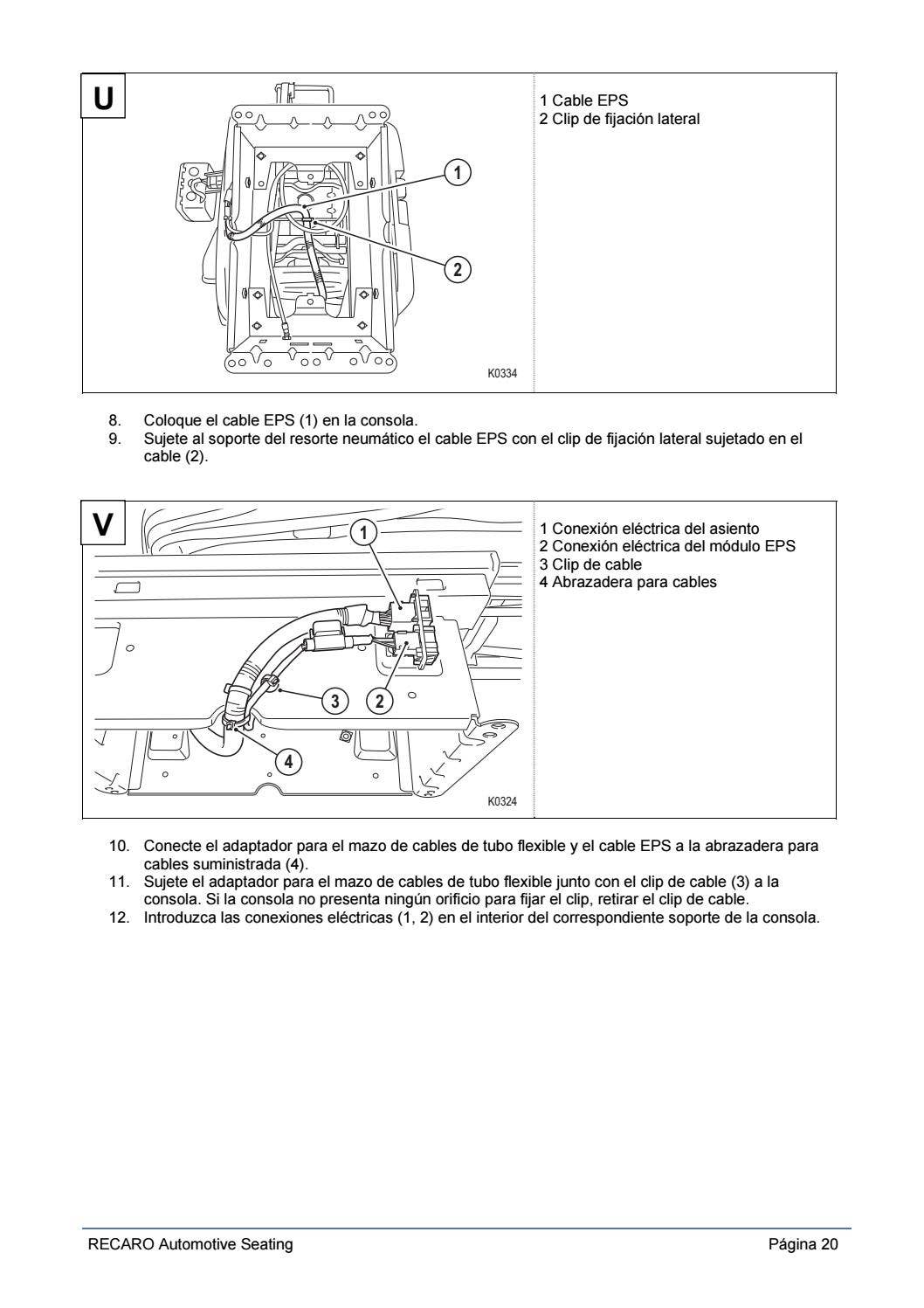 U

1

2

K0334

1 Cable EPS
2 Clip de fijación lateral

8. Coloque el cable EPS (1) en la consola.
9. Sujete al soporte del resorte neumático el cable EPS con el clip de fijación lateral sujetado en el cable (2).

V

1

3

2

4

K0324

1 Conexión eléctrica del asiento
2 Conexión eléctrica del módulo EPS
3 Clip de cable
4 Abrazadera para cables

10. Conecte el adaptador para el mazo de cables de tubo flexible y el cable EPS a la abrazadera para cables suministrada (4).
11. Sujete el adaptador para el mazo de cables de tubo flexible junto con el clip de cable (3) a la consola. Si la consola no presenta ningún orificio para fijar el clip, retirar el clip de cable.
12. Introduzca las conexiones eléctricas (1, 2) en el interior del correspondiente soporte de la consola.

RECARO Automotive Seating

Página 20