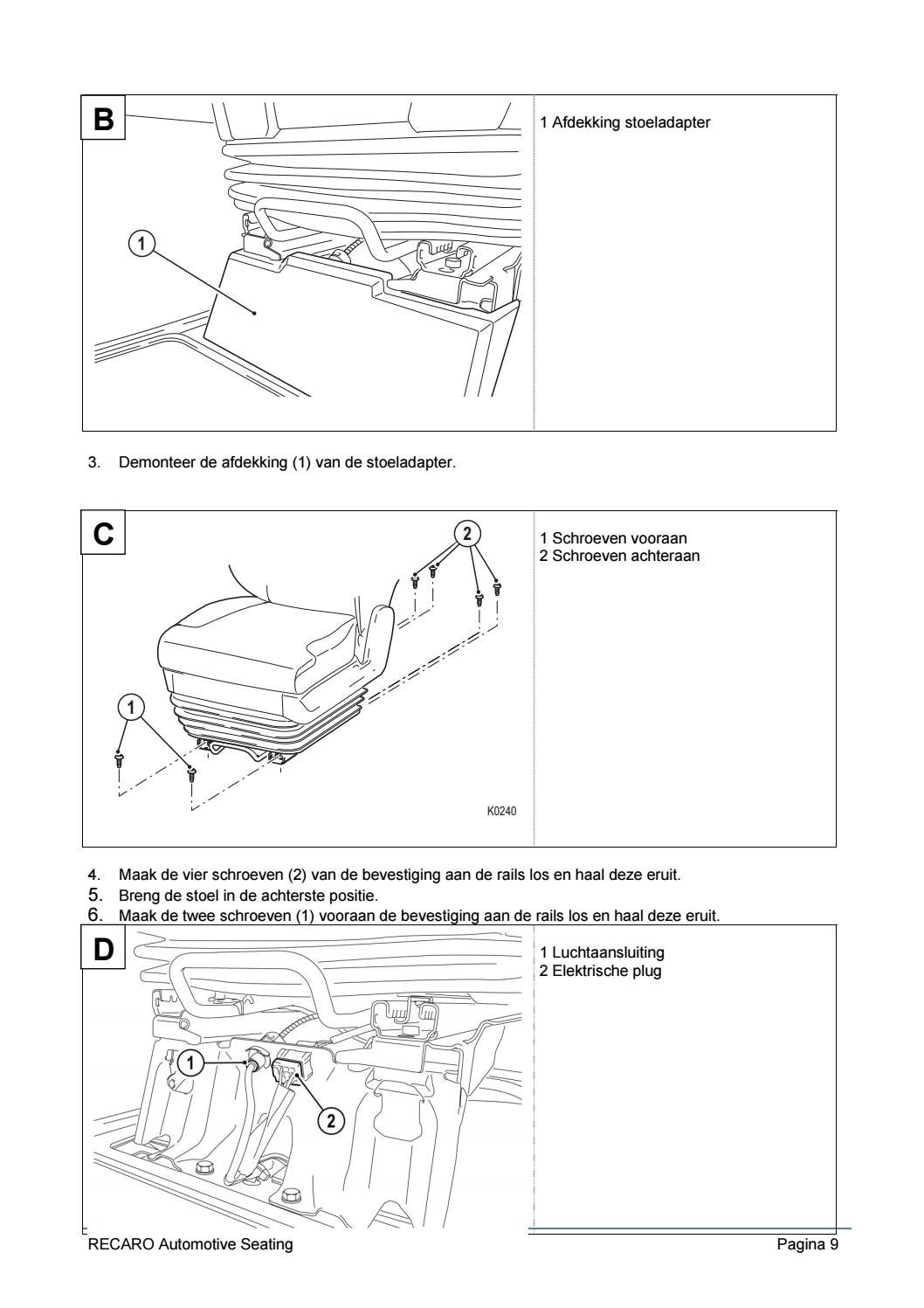 B

1

1 Afdekking stoeladapter

3. Demonteer de afdekking (1) van de stoeladapter.

C

2

1

K0240

1 Schroeven vooraan
2 Schroeven achteraan

4. Maak de vier schroeven (2) van de bevestiging aan de rails los en haal deze eruit.
5. Breng de stoel in de achterste positie.
6. Maak de twee schroeven (1) vooraan de bevestiging aan de rails los en haal deze eruit.

D

1

2

1 Luchtaansluiting
2 Elektrische plug

RECARO Automotive Seating

Pagina 9