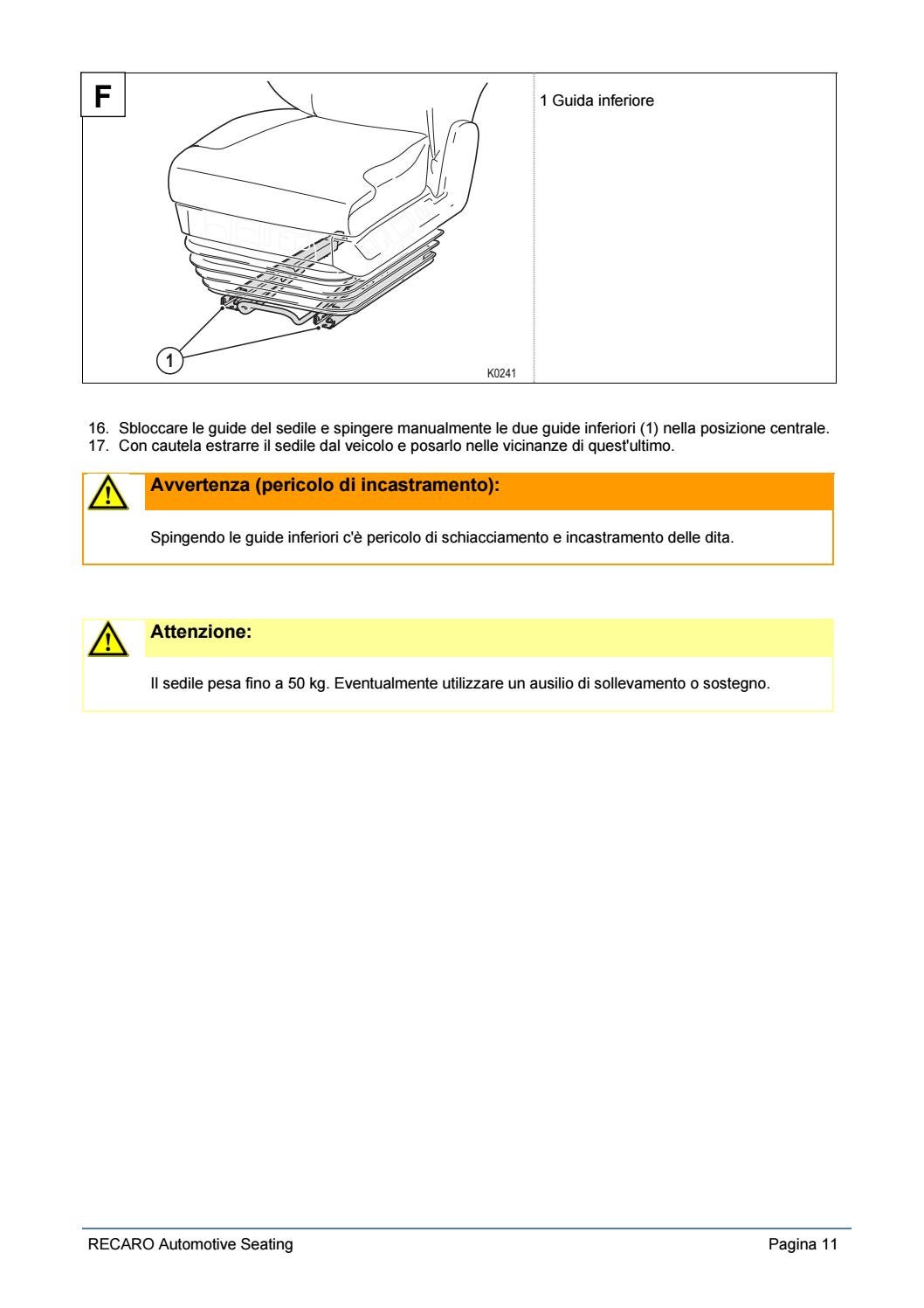 F

1

K0241

1 Guida inferiore

16. Sbloccare le guide del sedile e spingere manualmente le due guide inferiori (1) nella posizione centrale.
17. Con cautela estrarre il sedile dal veicolo e posarlo nelle vicinanze di quest'ultimo.

Avvertenza (pericolo di incastramento):

Spingendo le guide inferiori c'è pericolo di schiacciamento e incastramento delle dita.

Attenzione:

Il sedile pesa fino a 50 kg. Eventualmente utilizzare un ausilio di sollevamento o sostegno.

RECARO Automotive Seating

Pagina 11