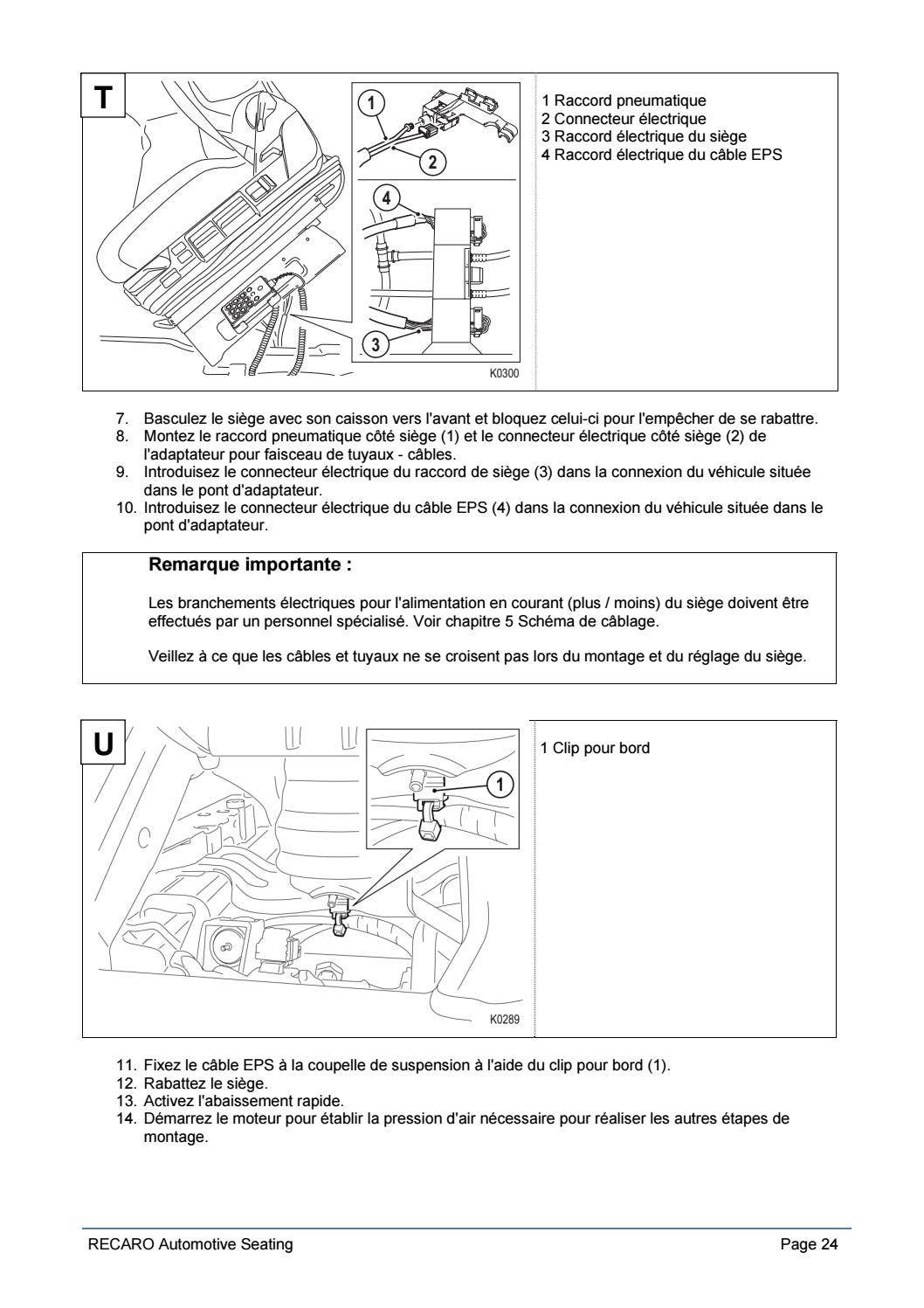 T

1

2

4

3

K0300

1 Raccord pneumatique
2 Connecteur électrique
3 Raccord électrique du siège
4 Raccord électrique du câble EPS

7. Basculez le siège avec son caisson vers l'avant et bloquez celui-ci pour l'empêcher de se rabattre.
8. Montez le raccord pneumatique côté siège (1) et le connecteur électrique côté siège (2) de l'adaptateur pour faisceau de tuyaux - câbles.
9. Introduisez le connecteur électrique du raccord de siège (3) dans la connexion du véhicule située dans le pont d'adaptateur.
10. Introduisez le connecteur électrique du câble EPS (4) dans la connexion du véhicule située dans le pont d'adaptateur.

Remarque importante :

Les branchements électriques pour l'alimentation en courant (plus / moins) du siège doivent être effectués par un personnel spécialisé. Voir chapitre 5 Schéma de câblage.

Veillez à ce que les câbles et tuyaux ne se croisent pas lors du montage et du réglage du siège.

U

1

K0289

1 Clip pour bord

11. Fixez le câble EPS à la coupelle de suspension à l'aide du clip pour bord (1).
12. Rabattez le siège.
13. Activez l'abaissement rapide.
14. Démarrez le moteur pour établir la pression d'air nécessaire pour réaliser les autres étapes de montage.

RECARO Automotive Seating

Page 24