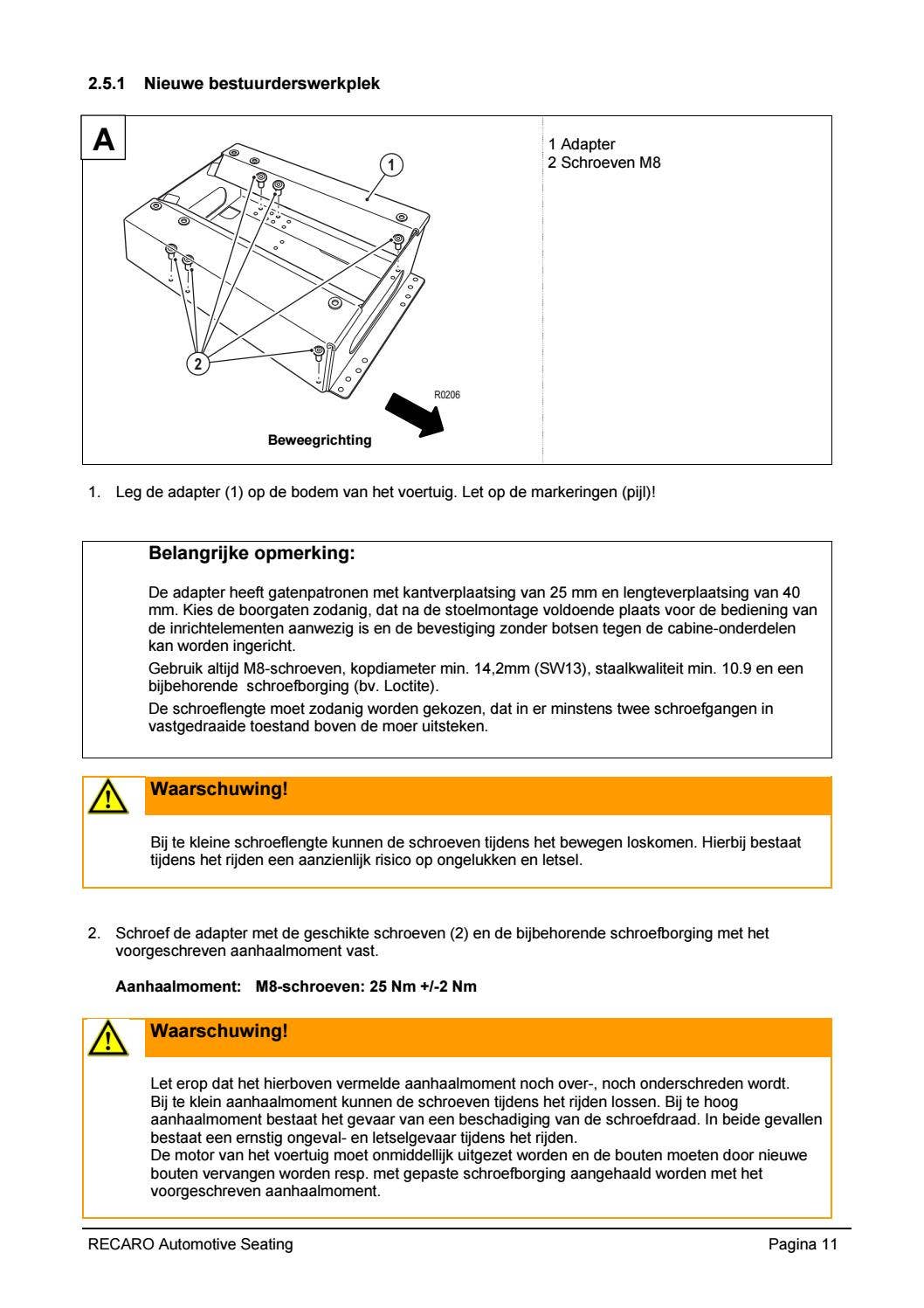 2.5.1 Nieuwe bestuurderswerkplek

A

1

2

R0206

Beweegrichting

1 Adapter
2 Schroeven M8

1. Leg de adapter (1) op de bodem van het voertuig. Let op de markeringen (pijl)!

Belangrijke opmerking:

De adapter heeft gatenpatronen met kantverplaatsing van 25 mm en lengteverplaatsing van 40 mm. Kies de boorgaten zodanig, dat na de stoelmontage voldoende plaats voor de bediening van de inrichtelementen aanwezig is en de bevestiging zonder botsen tegen de cabine-onderdelen kan worden ingericht.
Gebruik altijd M8-schroeven, kopdiameter min. 14,2mm (SW13), staalkwaliteit min. 10.9 en een bijbehorende schroefborging (bv. Loctite).
De schroeflengte moet zodanig worden gekozen, dat in er minstens twee schroefgangen in vastgedraaide toestand boven de moer uitsteken.

Waarschuwing!

Bij te kleine schroeflengte kunnen de schroeven tijdens het bewegen loskomen. Hierbij bestaat tijdens het rijden een aanzienlijk risico op ongelukken en letsel.

2. Schroef de adapter met de geschikte schroeven (2) en de bijbehorende schroefborging met het voorgeschreven aanhaalmoment vast.

Aanhaalmoment: M8-schroeven: 25 Nm +/-2 Nm

Waarschuwing!

Let erop dat het hierboven vermelde aanhaalmoment noch over-, noch onderschreden wordt.
Bij te klein aanhaalmoment kunnen de schroeven tijdens het rijden lossen. Bij te hoog aanhaalmoment bestaat het gevaar van een beschadiging van de schroefdraad. In beide gevallen bestaat een ernstig ongeval- en letselgevaar tijdens het rijden.
De motor van het voertuig moet onmiddellijk uitgezet worden en de bouten moeten door nieuwe bouten vervangen worden resp. met gepaste schroefborging aangehaald worden met het voorgeschreven aanhaalmoment.

RECARO Automotive Seating

Pagina 11