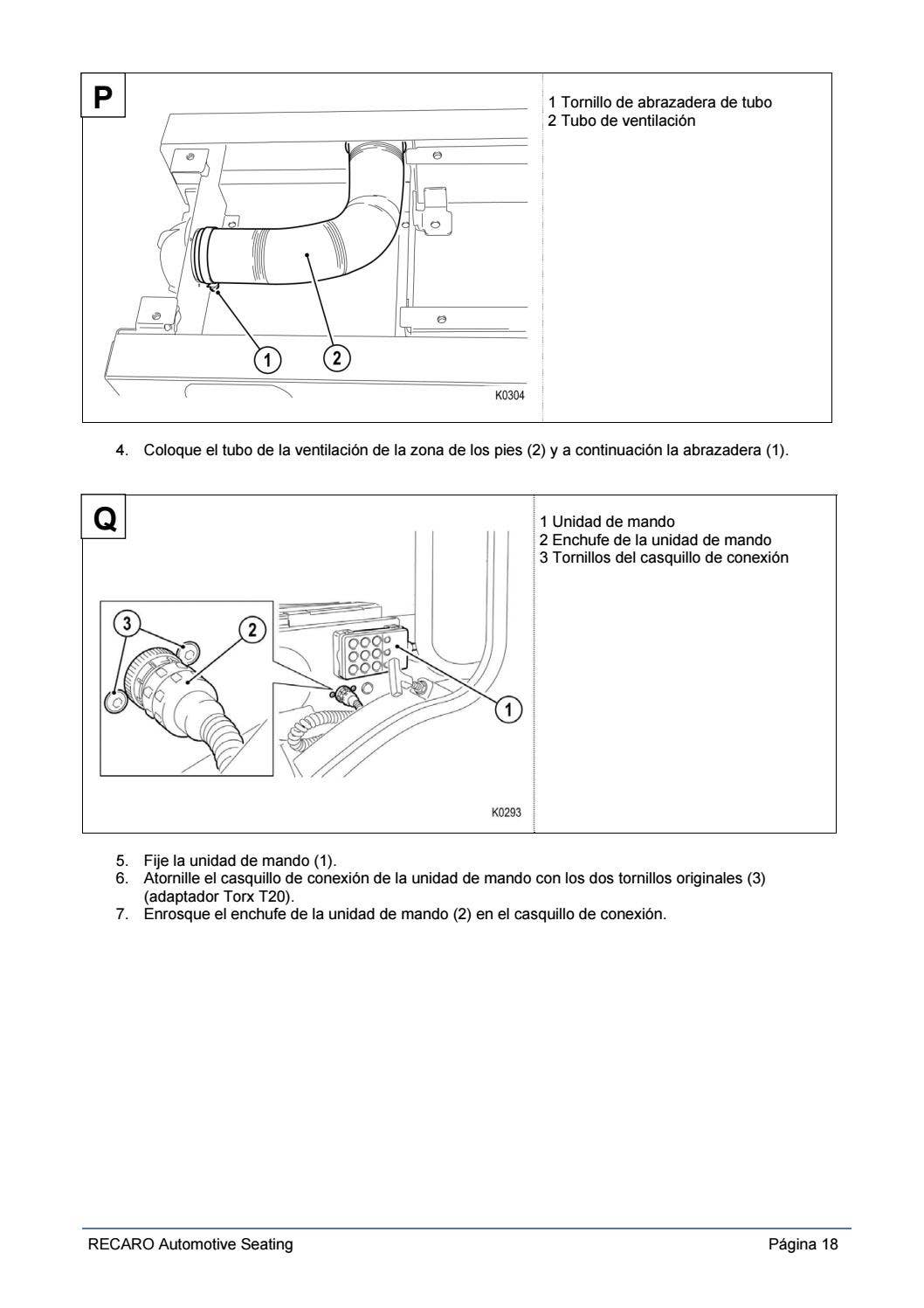 P

1

2

K0304

1 Tornillo de abrazadera de tubo
2 Tubo de ventilación

4. Coloque el tubo de la ventilación de la zona de los pies (2) y a continuación la abrazadera (1).

Q

3

2

1

K0293

1 Unidad de mando
2 Enchufe de la unidad de mando
3 Tornillos del casquillo de conexión

5. Fije la unidad de mando (1).
6. Atornille el casquillo de conexión de la unidad de mando con los dos tornillos originales (3) (adaptador Torx T20).
7. Enrosque el enchufe de la unidad de mando (2) en el casquillo de conexión.

RECARO Automotive Seating

Página 18