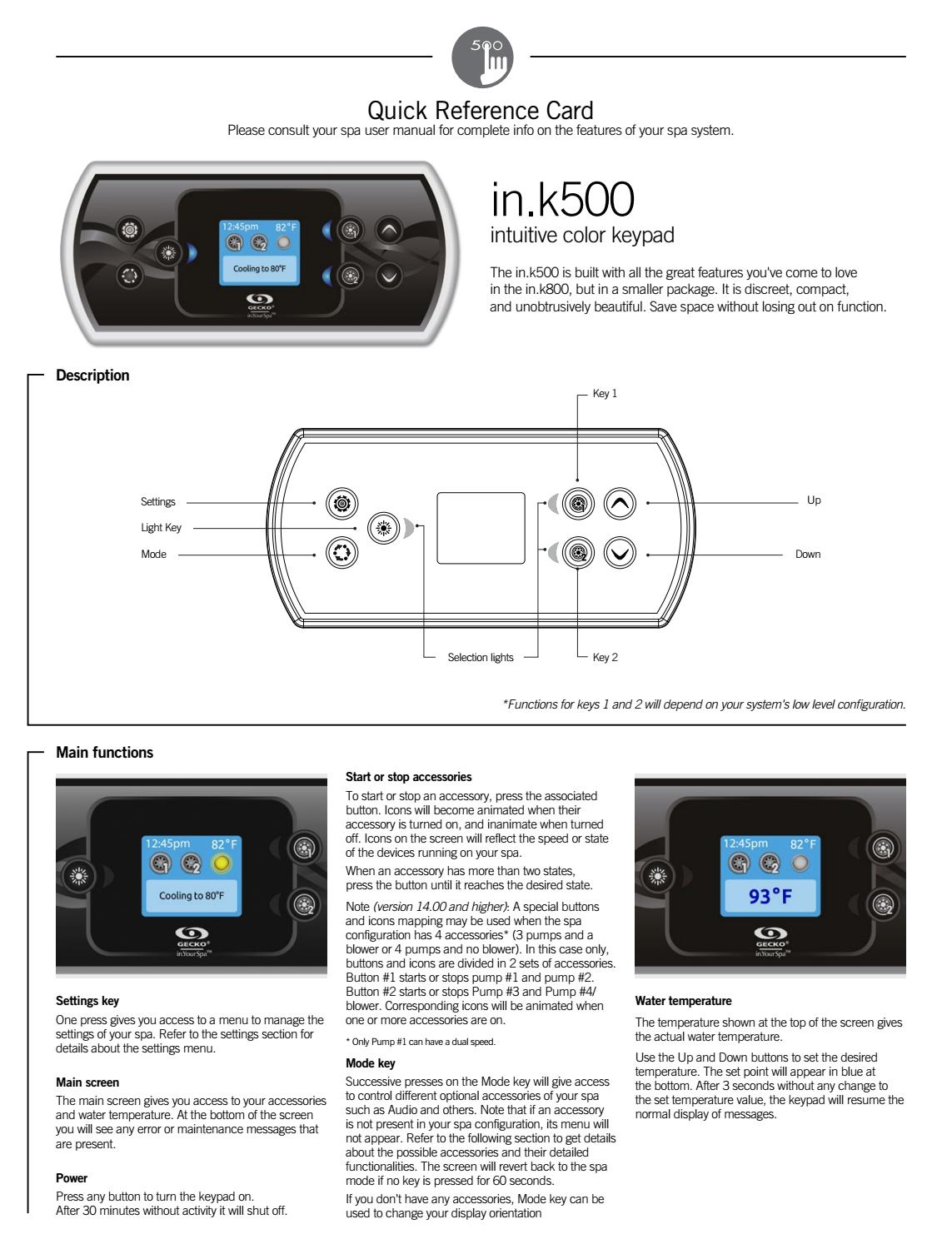 500

Quick Reference Card
Please consult your spa user manual for complete info on the features of your spa system.

12:45pm 82°F
Cooling to 80°F
GECKO
in.YourSpa

in.k500
intuitive color keypad

The in.k500 is built with all the great features you've come to love in the in.k800, but in a smaller package. It is discreet, compact, and unobtrusively beautiful. Save space without losing out on function.

Description

Key 1
Settings
Light Key
Mode
Up
Down
Selection lights
Key 2

*Functions for keys 1 and 2 will depend on your system's low level configuration.

Main functions

12:45pm 82°F
Cooling to 80°F
GECKO
in.YourSpa

Settings key
One press gives you access to a menu to manage the settings of your spa. Refer to the settings section for details about the settings menu.

Main screen
The main screen gives you access to your accessories and water temperature. At the bottom of the screen you will see any error or maintenance messages that are present.

Power
Press any button to turn the keypad on. After 30 minutes without activity it will shut off.

Start or stop accessories
To start or stop an accessory, press the associated button. Icons will become animated when their accessory is turned on, and inanimate when turned off. Icons on the screen will reflect the speed or state of the devices running on your spa.

When an accessory has more than two states, press the button until it reaches the desired state.

Note (version 14.00 and higher): A special buttons and icons mapping may be used when the spa configuration has 4 accessories* (3 pumps and a blower or 4 pumps and no blower). In this case only, buttons and icons are divided in 2 sets of accessories. Button #1 starts or stops pump #1 and pump #2. Button #2 starts or stops Pump #3 and Pump #4/ blower. Corresponding icons will be animated when one or more accessories are on.

* Only Pump #1 can have a dual speed.

Mode key
Successive presses on the Mode key will give access to control different optional accessories of your spa such as Audio and others. Note that if an accessory is not present in your spa configuration, its menu will not appear. Refer to the following section to get details about the possible accessories and their detailed functionalities. The screen will revert back to the spa mode if no key is pressed for 60 seconds.

If you don't have any accessories, Mode key can be used to change your display orientation

12:45pm 82°F
93°F
GECKO
in.YourSpa

Water temperature
The temperature shown at the top of the screen gives the actual water temperature.

Use the Up and Down buttons to set the desired temperature. The set point will appear in blue at the bottom. After 3 seconds without any change to the set temperature value, the keypad will resume the normal display of messages.