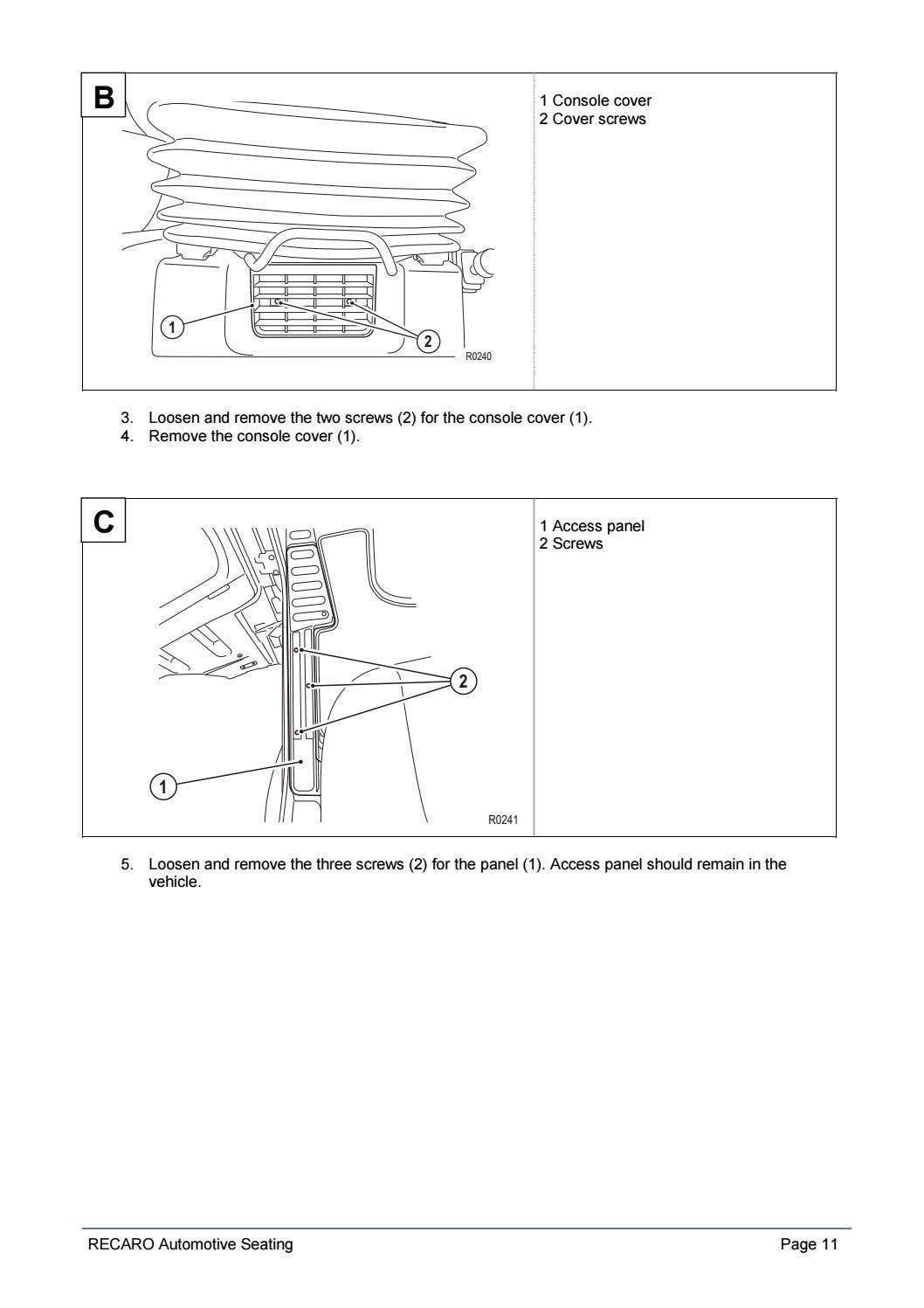 B

1

2

R0240

1 Console cover
2 Cover screws

3. Loosen and remove the two screws (2) for the console cover (1).
4. Remove the console cover (1).

C

2

1

R0241

1 Access panel
2 Screws

5. Loosen and remove the three screws (2) for the panel (1). Access panel should remain in the vehicle.

RECARO Automotive Seating

Page 11