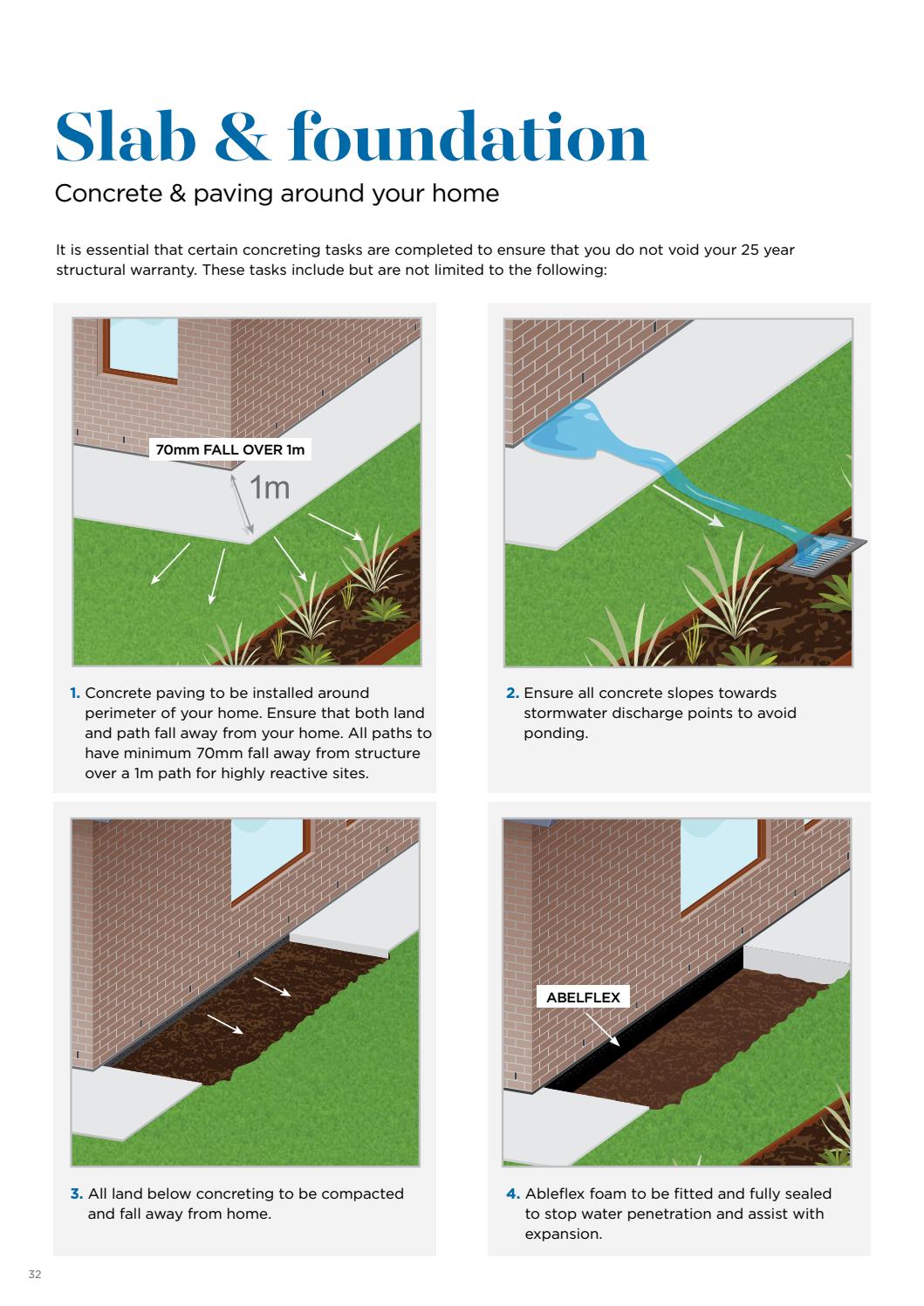 Slab & foundation

Concrete & paving around your home

It is essential that certain concreting tasks are completed to ensure that you do not void your 25 year structural warranty. These tasks include but are not limited to the following:

70mm FALL OVER 1m

1m

1. Concrete paving to be installed around perimeter of your home. Ensure that both land and path fall away from your home. All paths to have minimum 70mm fall away from structure over a 1m path for highly reactive sites.

2. Ensure all concrete slopes towards stormwater discharge points to avoid ponding.

3. All land below concreting to be compacted and fall away from home.

ABELFLEX

4. Ableflex foam to be fitted and fully sealed to stop water penetration and assist with expansion.

32