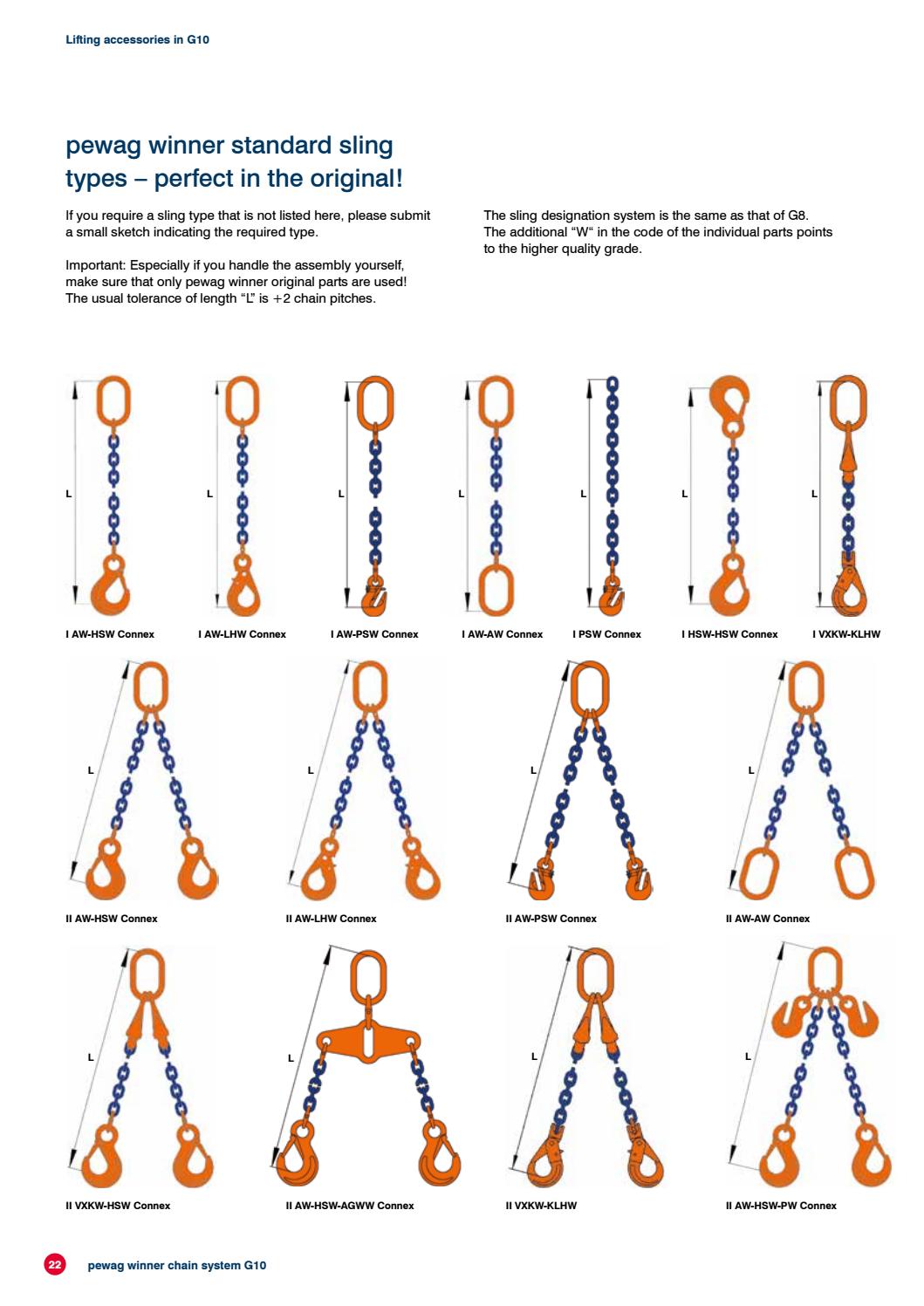 Lifting accessories in G10

pewag winner standard sling types – perfect in the original!

If you require a sling type that is not listed here, please submit a small sketch indicating the required type.

Important: Especially if you handle the assembly yourself, make sure that only pewag winner original parts are used! The usual tolerance of length "L" is +2 chain pitches.

The sling designation system is the same as that of G8. The additional "W" in the code of the individual parts points to the higher quality grade.

L

I AW-HSW Connex

L

I AW-LHW Connex

L

I AW-PSW Connex

L

I AW-AW Connex

L

I PSW Connex

L

I HSW-HSW Connex

L

I VXKW-KLHW

L

II AW-HSW Connex

L

II AW-LHW Connex

L

II AW-PSW Connex

L

II AW-AW Connex

L

II VXKW-HSW Connex

L

II AW-HSW-AGWW Connex

L

II VXKW-KLHW

L

II AW-HSW-PW Connex

22 pewag winner chain system G10